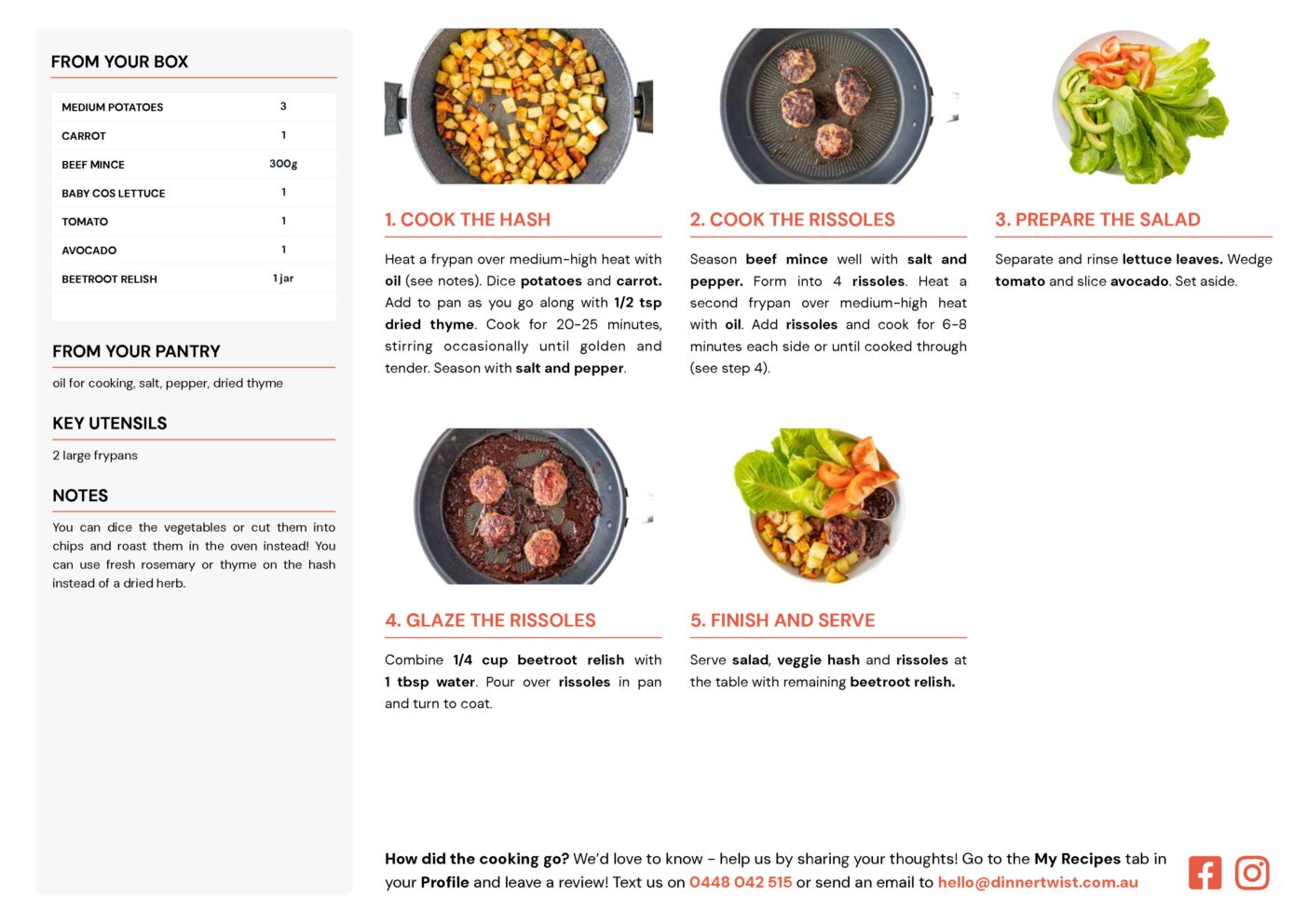 FROM YOUR BOX

| MEDIUM POTATOES | 3 |
|---|---|
| CARROT | 1 |
| BEEF MINCE | 300g |
| BABY COS LETTUCE | 1 |
| TOMATO | 1 |
| AVOCADO | 1 |
| BEETROOT RELISH | 1 jar |

FROM YOUR PANTRY

oil for cooking, salt, pepper, dried thyme

KEY UTENSILS

2 large frypans

NOTES

You can dice the vegetables or cut them into chips and roast them in the oven instead! You can use fresh rosemary or thyme on the hash instead of a dried herb.

1. COOK THE HASH

Heat a frypan over medium-high heat with oil (see notes). Dice potatoes and carrot. Add to pan as you go along with 1/2 tsp dried thyme. Cook for 20-25 minutes, stirring occasionally until golden and tender. Season with salt and pepper.

2. COOK THE RISSOLES

Season beef mince well with salt and pepper. Form into 4 rissoles. Heat a second frypan over medium-high heat with oil. Add rissoles and cook for 6-8 minutes each side or until cooked through (see step 4).

3. PREPARE THE SALAD

Separate and rinse lettuce leaves. Wedge tomato and slice avocado. Set aside.

4. GLAZE THE RISSOLES

Combine 1/4 cup beetroot relish with 1 tbsp water. Pour over rissoles in pan and turn to coat.

5. FINISH AND SERVE

Serve salad, veggie hash and rissoles at the table with remaining beetroot relish.

How did the cooking go? We'd love to know - help us by sharing your thoughts! Go to the My Recipes tab in your Profile and leave a review! Text us on 0448 042 515 or send an email to hello@dinnertwist.com.au