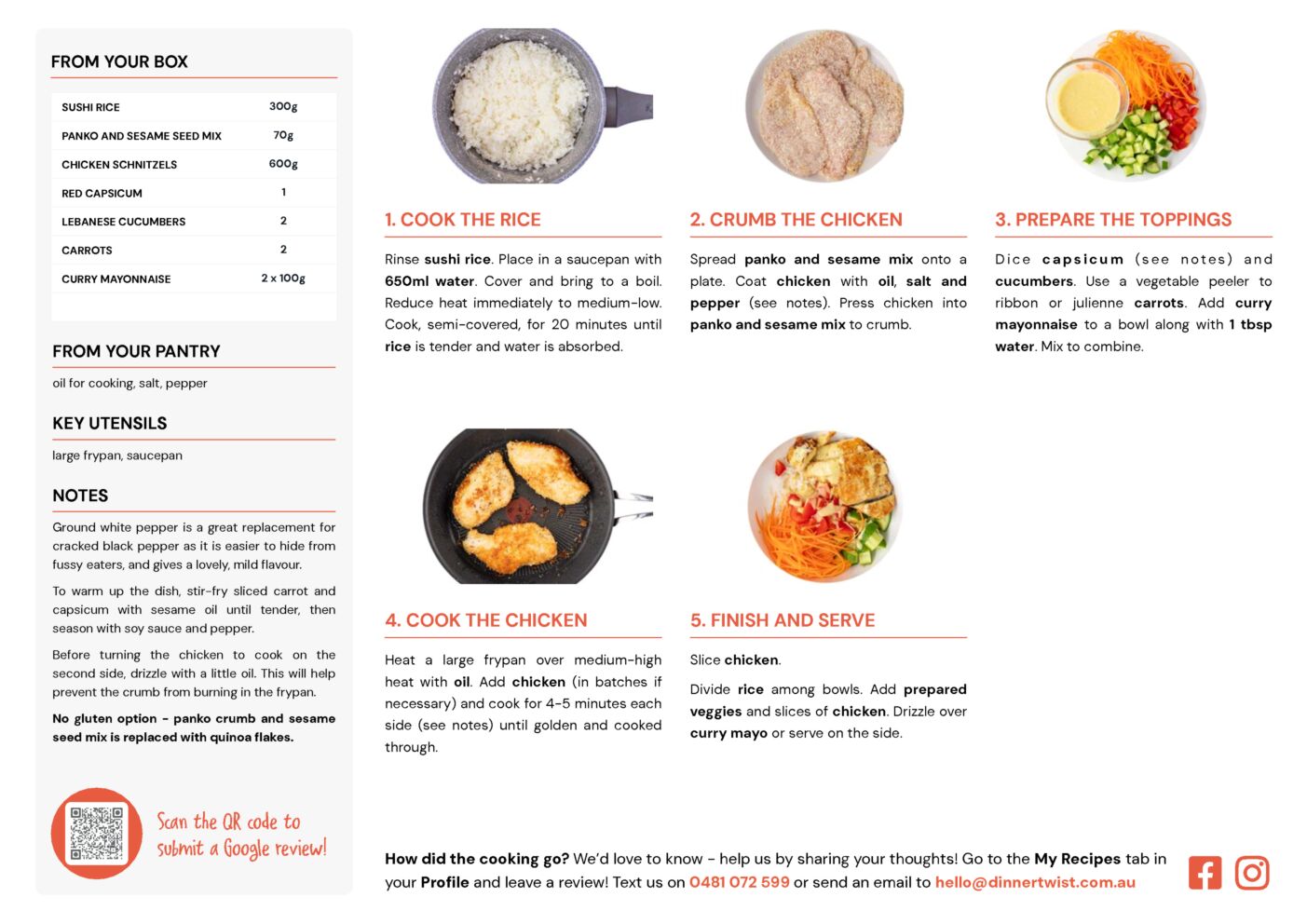 FROM YOUR BOX

| SUSHI RICE | 300g |
|---|---|
| PANKO AND SESAME SEED MIX | 70g |
| CHICKEN SCHNITZELS | 600g |
| RED CAPSICUM | 1 |
| LEBANESE CUCUMBERS | 2 |
| CARROTS | 2 |
| CURRY MAYONNAISE | 2 x 100g |

FROM YOUR PANTRY

oil for cooking, salt, pepper

KEY UTENSILS

large frypan, saucepan

NOTES

Ground white pepper is a great replacement for cracked black pepper as it is easier to hide from fussy eaters, and gives a lovely, mild flavour.

To warm up the dish, stir-fry sliced carrot and capsicum with sesame oil until tender, then season with soy sauce and pepper.

Before turning the chicken to cook on the second side, drizzle with a little oil. This will help prevent the crumb from burning in the frypan.

No gluten option - panko crumb and sesame seed mix is replaced with quinoa flakes.

Scan the QR code to submit a Google review!

1. COOK THE RICE

Rinse sushi rice. Place in a saucepan with 650ml water. Cover and bring to a boil. Reduce heat immediately to medium-low. Cook, semi-covered, for 20 minutes until rice is tender and water is absorbed.

2. CRUMB THE CHICKEN

Spread panko and sesame mix onto a plate. Coat chicken with oil, salt and pepper (see notes). Press chicken into panko and sesame mix to crumb.

3. PREPARE THE TOPPINGS

Dice capsicum (see notes) and cucumbers. Use a vegetable peeler to ribbon or julienne carrots. Add curry mayonnaise to a bowl along with 1 tbsp water. Mix to combine.

4. COOK THE CHICKEN

Heat a large frypan over medium-high heat with oil. Add chicken (in batches if necessary) and cook for 4-5 minutes each side (see notes) until golden and cooked through.

5. FINISH AND SERVE

Slice chicken.

Divide rice among bowls. Add prepared veggies and slices of chicken. Drizzle over curry mayo or serve on the side.

How did the cooking go? We'd love to know - help us by sharing your thoughts! Go to the My Recipes tab in your Profile and leave a review! Text us on 0481 072 599 or send an email to hello@dinnertwist.com.au