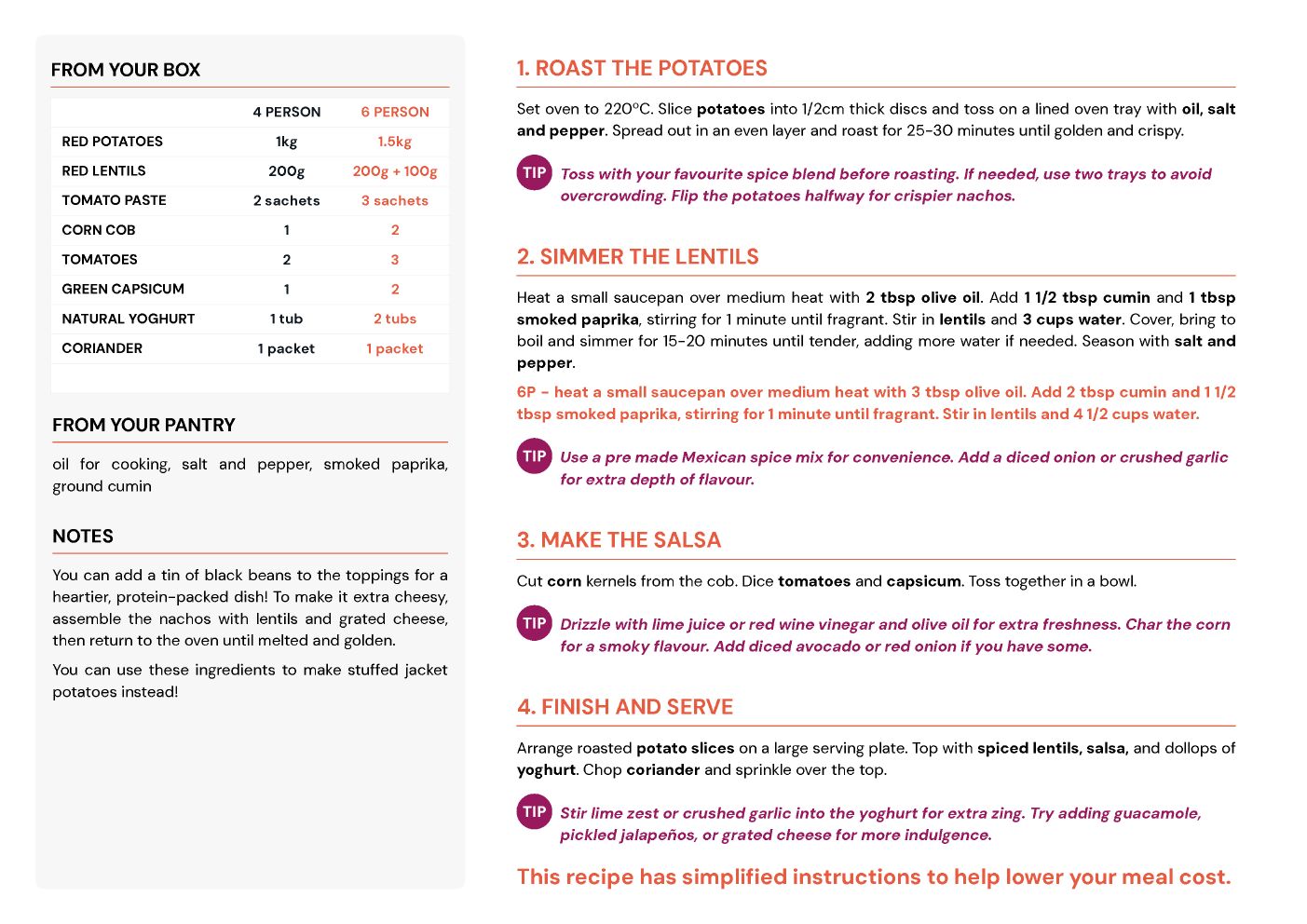 FROM YOUR BOX

| | 4 PERSON | 6 PERSON |
|---|---|---|
| RED POTATOES | 1kg | 1.5kg |
| RED LENTILS | 200g | 200g + 100g |
| TOMATO PASTE | 2 sachets | 3 sachets |
| CORN COB | 1 | 2 |
| TOMATOES | 2 | 3 |
| GREEN CAPSICUM | 1 | 2 |
| NATURAL YOGHURT | 1 tub | 2 tubs |
| CORIANDER | 1 packet | 1 packet |

FROM YOUR PANTRY

oil for cooking, salt and pepper, smoked paprika, ground cumin

NOTES

You can add a tin of black beans to the toppings for a heartier, protein-packed dish! To make it extra cheesy, assemble the nachos with lentils and grated cheese, then return to the oven until melted and golden.

You can use these ingredients to make stuffed jacket potatoes instead!

1. ROAST THE POTATOES

Set oven to 220ºC. Slice potatoes into 1/2cm thick discs and toss on a lined oven tray with oil, salt and pepper. Spread out in an even layer and roast for 25-30 minutes until golden and crispy.

TIP Toss with your favourite spice blend before roasting. If needed, use two trays to avoid overcrowding. Flip the potatoes halfway for crispier nachos.

2. SIMMER THE LENTILS

Heat a small saucepan over medium heat with 2 tbsp olive oil. Add 1 1/2 tbsp cumin and 1 tbsp smoked paprika, stirring for 1 minute until fragrant. Stir in lentils and 3 cups water. Cover, bring to boil and simmer for 15-20 minutes until tender, adding more water if needed. Season with salt and pepper.

6P - heat a small saucepan over medium heat with 3 tbsp olive oil. Add 2 tbsp cumin and 1 1/2 tbsp smoked paprika, stirring for 1 minute until fragrant. Stir in lentils and 4 1/2 cups water.

TIP Use a pre made Mexican spice mix for convenience. Add a diced onion or crushed garlic for extra depth of flavour.

3. MAKE THE SALSA

Cut corn kernels from the cob. Dice tomatoes and capsicum. Toss together in a bowl.

TIP Drizzle with lime juice or red wine vinegar and olive oil for extra freshness. Char the corn for a smoky flavour. Add diced avocado or red onion if you have some.

4. FINISH AND SERVE

Arrange roasted potato slices on a large serving plate. Top with spiced lentils, salsa, and dollops of yoghurt. Chop coriander and sprinkle over the top.

TIP Stir lime zest or crushed garlic into the yoghurt for extra zing. Try adding guacamole, pickled jalapeños, or grated cheese for more indulgence.

This recipe has simplified instructions to help lower your meal cost.