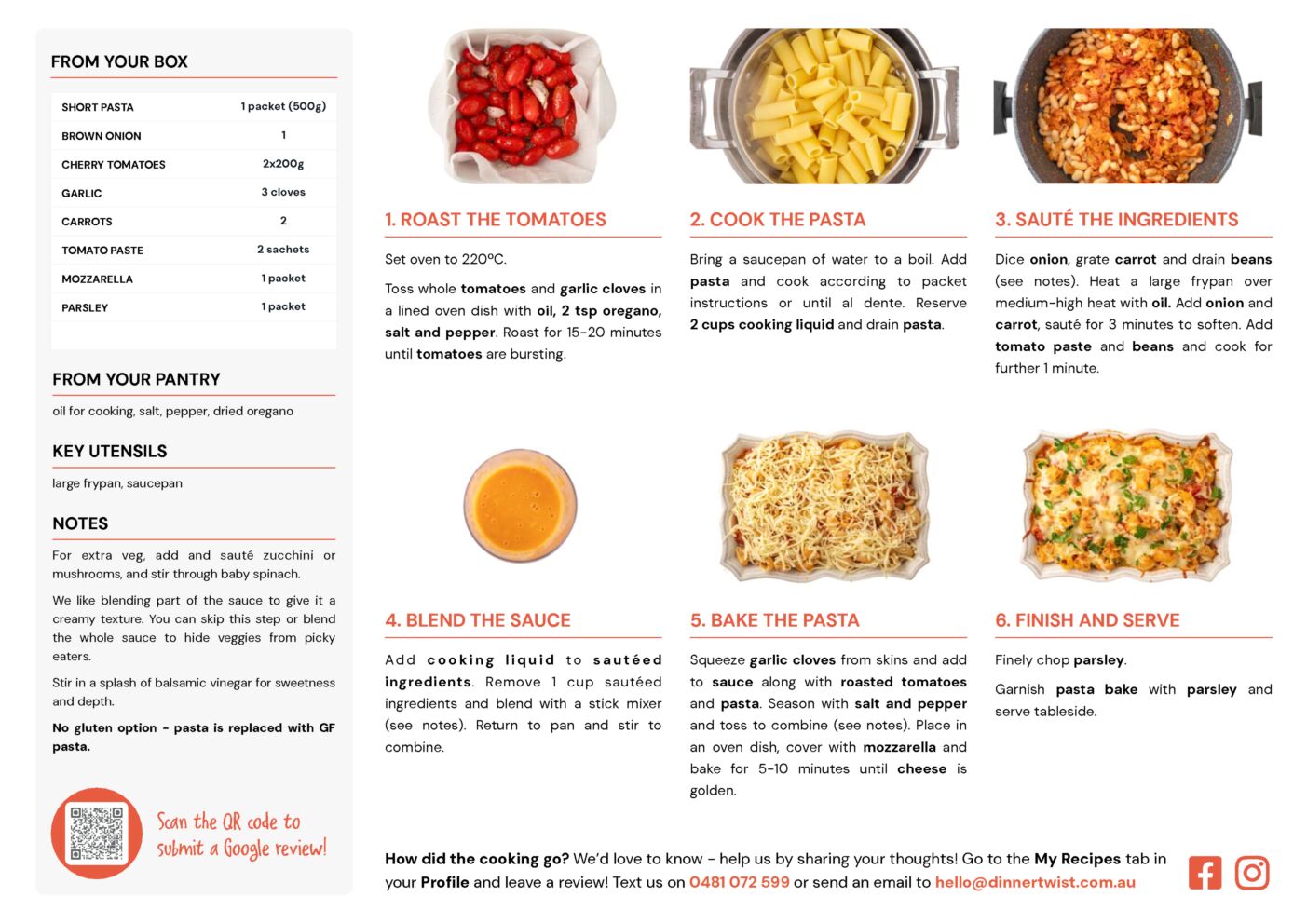 FROM YOUR BOX

| SHORT PASTA | 1 packet (500g) |
|---|---|
| BROWN ONION | 1 |
| CHERRY TOMATOES | 2x200g |
| GARLIC | 3 cloves |
| CARROTS | 2 |
| TOMATO PASTE | 2 sachets |
| MOZZARELLA | 1 packet |
| PARSLEY | 1 packet |

FROM YOUR PANTRY

oil for cooking, salt, pepper, dried oregano

KEY UTENSILS

large frypan, saucepan

NOTES

For extra veg, add and sauté zucchini or mushrooms, and stir through baby spinach.

We like blending part of the sauce to give it a creamy texture. You can skip this step or blend the whole sauce to hide veggies from picky eaters.

Stir in a splash of balsamic vinegar for sweetness and depth.

No gluten option - pasta is replaced with GF pasta.

Scan the QR code to submit a Google review!

1. ROAST THE TOMATOES

Set oven to 220ºC.

Toss whole tomatoes and garlic cloves in a lined oven dish with oil, 2 tsp oregano, salt and pepper. Roast for 15-20 minutes until tomatoes are bursting.

2. COOK THE PASTA

Bring a saucepan of water to a boil. Add pasta and cook according to packet instructions or until al dente. Reserve 2 cups cooking liquid and drain pasta.

3. SAUTÉ THE INGREDIENTS

Dice onion, grate carrot and drain beans (see notes). Heat a large frypan over medium-high heat with oil. Add onion and carrot, sauté for 3 minutes to soften. Add tomato paste and beans and cook for further 1 minute.

4. BLEND THE SAUCE

Add cooking liquid to sautéed ingredients. Remove 1 cup sautéed ingredients and blend with a stick mixer (see notes). Return to pan and stir to combine.

5. BAKE THE PASTA

Squeeze garlic cloves from skins and add to sauce along with roasted tomatoes and pasta. Season with salt and pepper and toss to combine (see notes). Place in an oven dish, cover with mozzarella and bake for 5-10 minutes until cheese is golden.

6. FINISH AND SERVE

Finely chop parsley.

Garnish pasta bake with parsley and serve tableside.

How did the cooking go? We'd love to know - help us by sharing your thoughts! Go to the My Recipes tab in your Profile and leave a review! Text us on 0481 072 599 or send an email to hello@dinnertwist.com.au