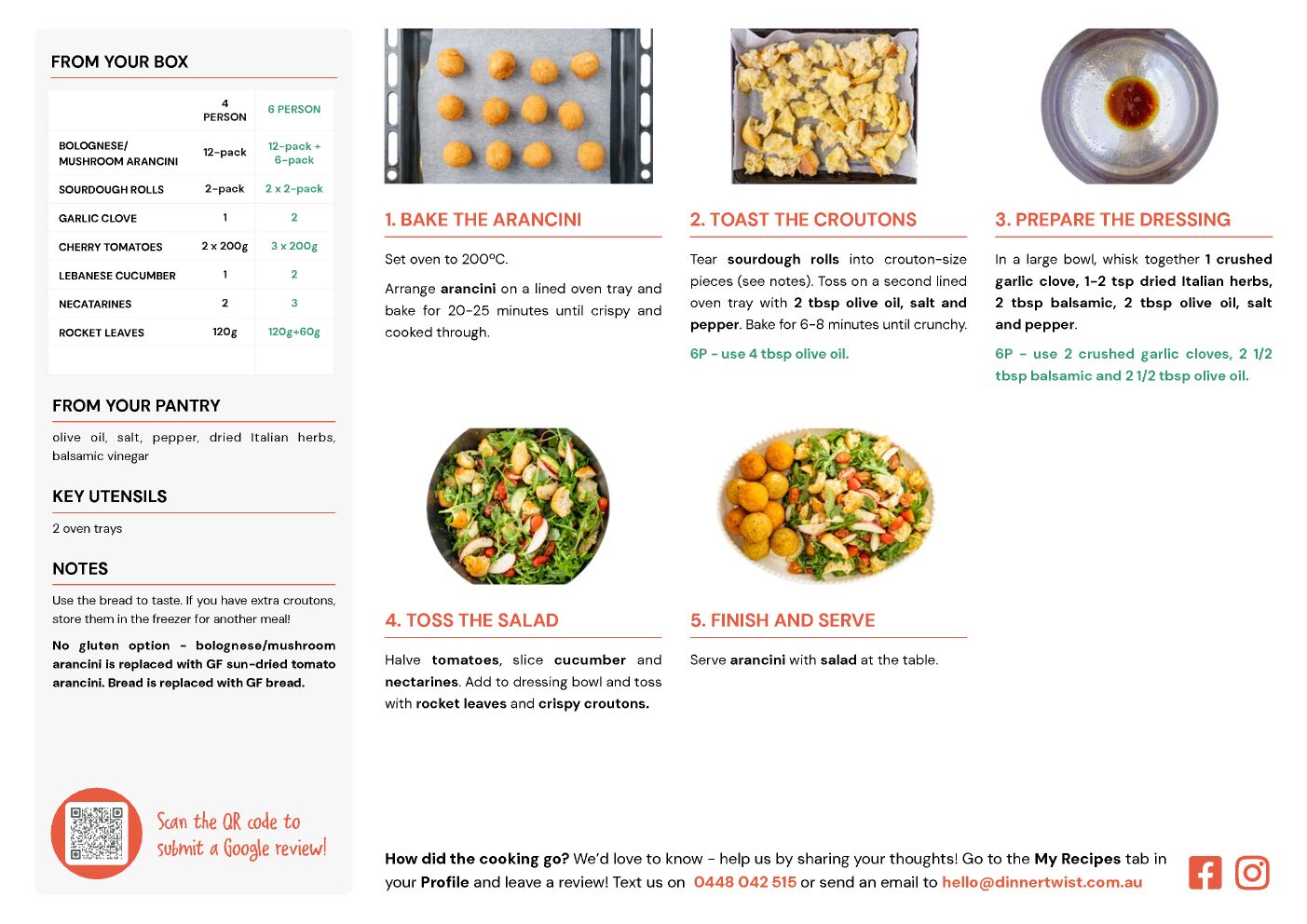 FROM YOUR BOX

| | 4 PERSON | 6 PERSON |
|---|---|---|
| BOLOGNESE/ MUSHROOM ARANCINI | 12-pack | 12-pack + 6-pack |
| SOURDOUGH ROLLS | 2-pack | 2 x 2-pack |
| GARLIC CLOVE | 1 | 2 |
| CHERRY TOMATOES | 2 x 200g | 3 x 200g |
| LEBANESE CUCUMBER | 1 | 2 |
| NECATARINES | 2 | 3 |
| ROCKET LEAVES | 120g | 120g+60g |

FROM YOUR PANTRY

olive oil, salt, pepper, dried Italian herbs, balsamic vinegar

KEY UTENSILS

2 oven trays

NOTES

Use the bread to taste. If you have extra croutons, store them in the freezer for another meal!

No gluten option - bolognese/mushroom arancini is replaced with GF sun-dried tomato arancini. Bread is replaced with GF bread.

Scan the QR code to submit a Google review!

1. BAKE THE ARANCINI

Set oven to 200°C.

Arrange arancini on a lined oven tray and bake for 20-25 minutes until crispy and cooked through.

2. TOAST THE CROUTONS

Tear sourdough rolls into crouton-size pieces (see notes). Toss on a second lined oven tray with 2 tbsp olive oil, salt and pepper. Bake for 6-8 minutes until crunchy.

6P - use 4 tbsp olive oil.

3. PREPARE THE DRESSING

In a large bowl, whisk together 1 crushed garlic clove, 1-2 tsp dried Italian herbs, 2 tbsp balsamic, 2 tbsp olive oil, salt and pepper.

6P - use 2 crushed garlic cloves, 2 1/2 tbsp balsamic and 2 1/2 tbsp olive oil.

4. TOSS THE SALAD

Halve tomatoes, slice cucumber and nectarines. Add to dressing bowl and toss with rocket leaves and crispy croutons.

5. FINISH AND SERVE

Serve arancini with salad at the table.

How did the cooking go? We'd love to know - help us by sharing your thoughts! Go to the My Recipes tab in your Profile and leave a review! Text us on 0448 042 515 or send an email to hello@dinnertwist.com.au