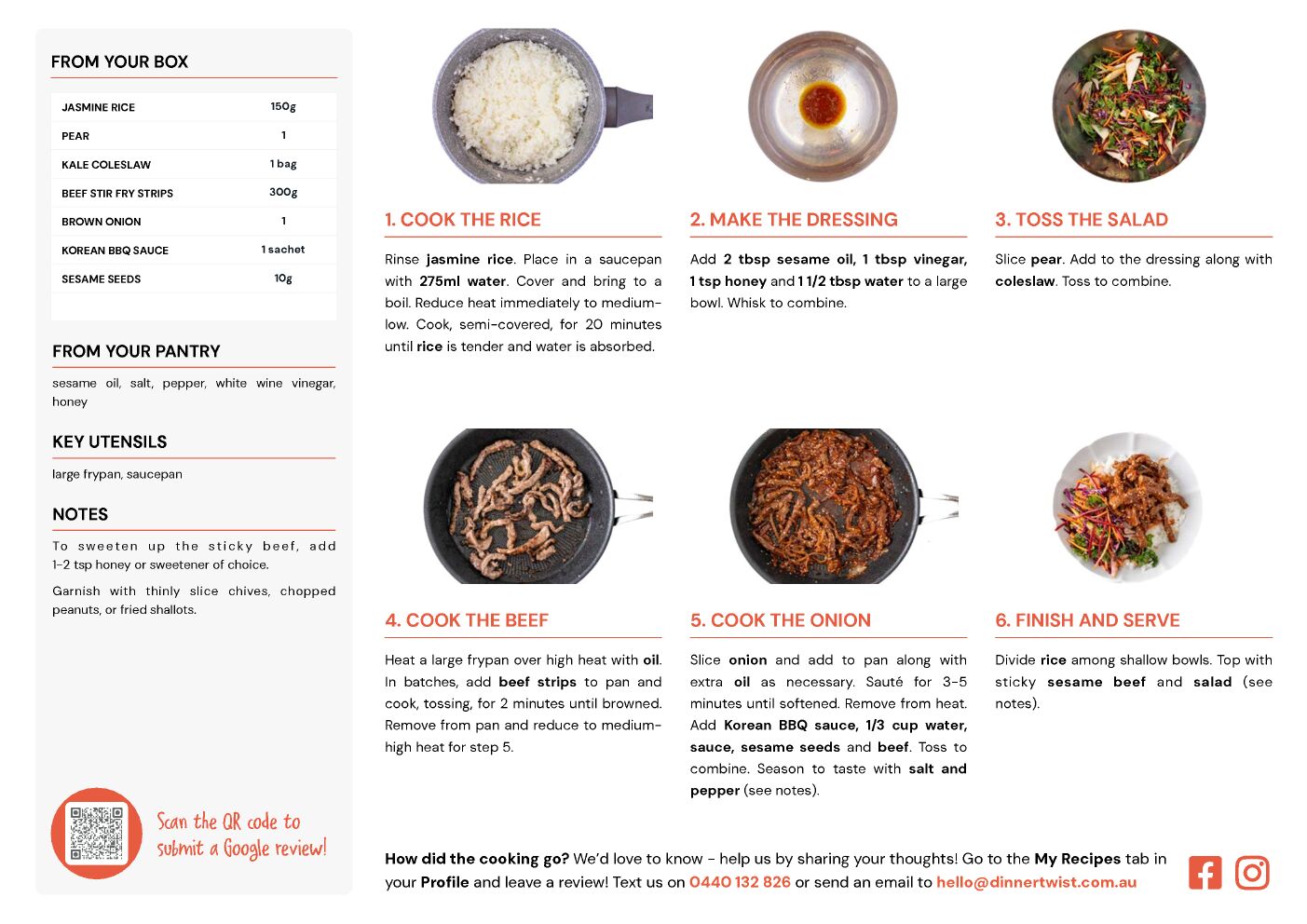 FROM YOUR BOX

| JASMINE RICE | 150g |
|---|---|
| PEAR | 1 |
| KALE COLESLAW | 1 bag |
| BEEF STIR FRY STRIPS | 300g |
| BROWN ONION | 1 |
| KOREAN BBQ SAUCE | 1 sachet |
| SESAME SEEDS | 10g |

FROM YOUR PANTRY

sesame oil, salt, pepper, white wine vinegar, honey

KEY UTENSILS

large frypan, saucepan

NOTES

To sweeten up the sticky beef, add 1-2 tsp honey or sweetener of choice.

Garnish with thinly slice chives, chopped peanuts, or fried shallots.

Scan the QR code to submit a Google review!

1. COOK THE RICE

Rinse jasmine rice. Place in a saucepan with 275ml water. Cover and bring to a boil. Reduce heat immediately to medium-low. Cook, semi-covered, for 20 minutes until rice is tender and water is absorbed.

2. MAKE THE DRESSING

Add 2 tbsp sesame oil, 1 tbsp vinegar, 1 tsp honey and 1 1/2 tbsp water to a large bowl. Whisk to combine.

3. TOSS THE SALAD

Slice pear. Add to the dressing along with coleslaw. Toss to combine.

4. COOK THE BEEF

Heat a large frypan over high heat with oil. In batches, add beef strips to pan and cook, tossing, for 2 minutes until browned. Remove from pan and reduce to medium-high heat for step 5.

5. COOK THE ONION

Slice onion and add to pan along with extra oil as necessary. Sauté for 3-5 minutes until softened. Remove from heat. Add Korean BBQ sauce, 1/3 cup water, sauce, sesame seeds and beef. Toss to combine. Season to taste with salt and pepper (see notes).

6. FINISH AND SERVE

Divide rice among shallow bowls. Top with sticky sesame beef and salad (see notes).

How did the cooking go? We'd love to know - help us by sharing your thoughts! Go to the My Recipes tab in your Profile and leave a review! Text us on 0440 132 826 or send an email to hello@dinnertwist.com.au