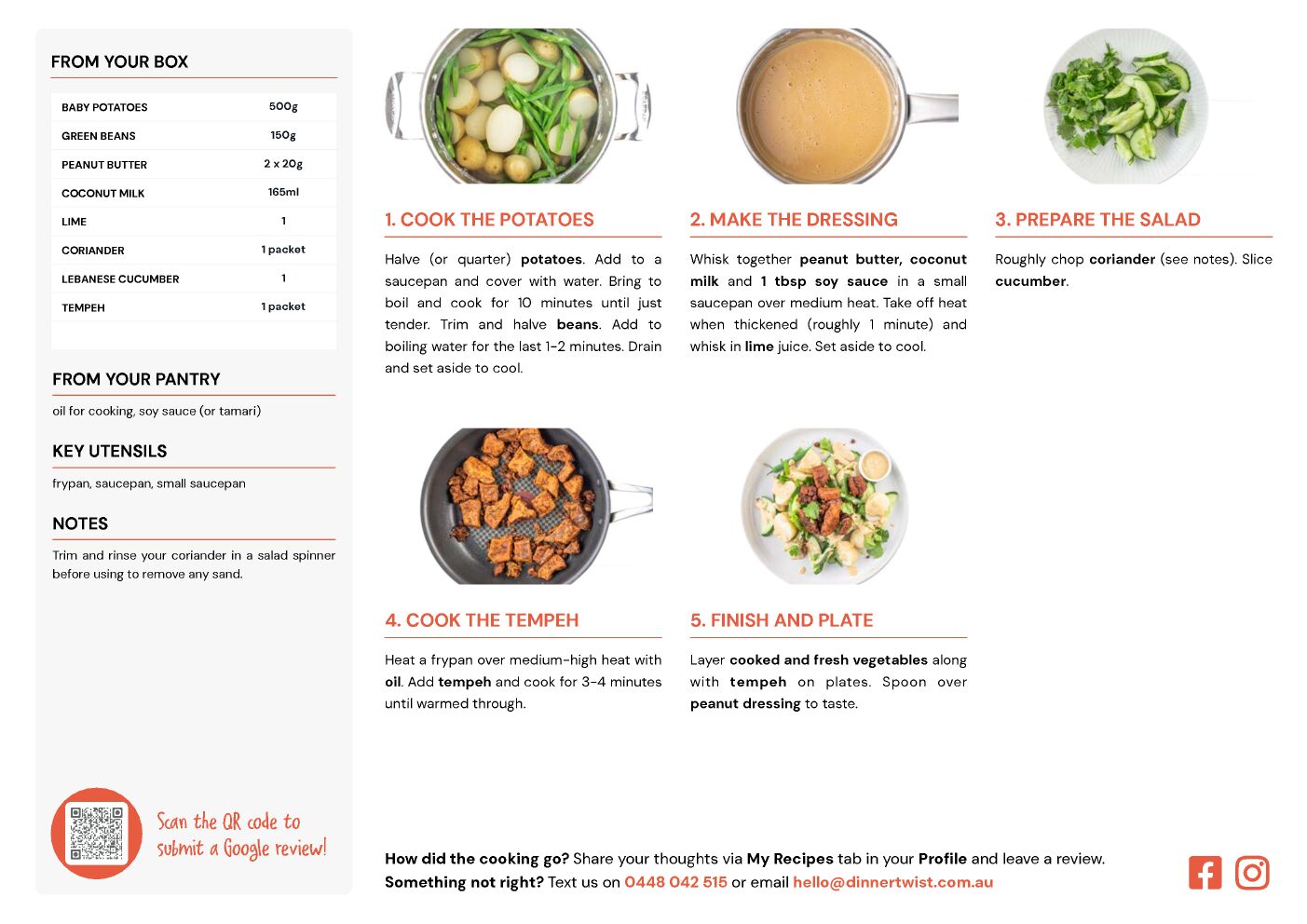 FROM YOUR BOX

| BABY POTATOES | 500g |
|---|---|
| GREEN BEANS | 150g |
| PEANUT BUTTER | 2 x 20g |
| COCONUT MILK | 165ml |
| LIME | 1 |
| CORIANDER | 1 packet |
| LEBANESE CUCUMBER | 1 |
| TEMPEH | 1 packet |

FROM YOUR PANTRY

oil for cooking, soy sauce (or tamari)

KEY UTENSILS

frypan, saucepan, small saucepan

NOTES

Trim and rinse your coriander in a salad spinner before using to remove any sand.

Scan the QR code to submit a Google review!

1. COOK THE POTATOES

Halve (or quarter) potatoes. Add to a saucepan and cover with water. Bring to boil and cook for 10 minutes until just tender. Trim and halve beans. Add to boiling water for the last 1-2 minutes. Drain and set aside to cool.

2. MAKE THE DRESSING

Whisk together peanut butter, coconut milk and 1 tbsp soy sauce in a small saucepan over medium heat. Take off heat when thickened (roughly 1 minute) and whisk in lime juice. Set aside to cool.

3. PREPARE THE SALAD

Roughly chop coriander (see notes). Slice cucumber.

4. COOK THE TEMPEH

Heat a frypan over medium-high heat with oil. Add tempeh and cook for 3-4 minutes until warmed through.

5. FINISH AND PLATE

Layer cooked and fresh vegetables along with tempeh on plates. Spoon over peanut dressing to taste.

How did the cooking go? Share your thoughts via My Recipes tab in your Profile and leave a review.
Something not right? Text us on 0448 042 515 or email hello@dinnertwist.com.au