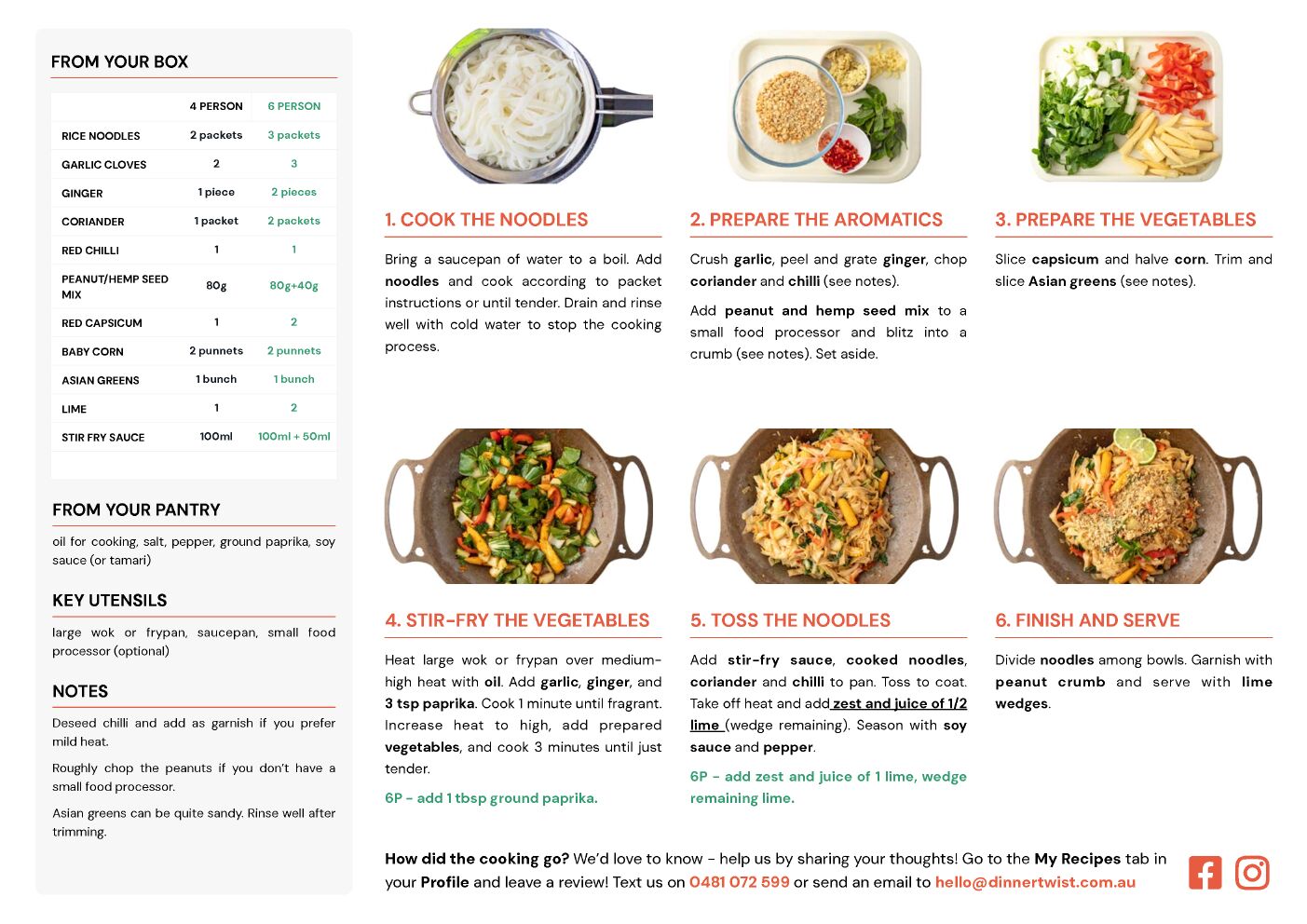 FROM YOUR BOX

| | 4 PERSON | 6 PERSON |
|---|---|---|
| RICE NOODLES | 2 packets | 3 packets |
| GARLIC CLOVES | 2 | 3 |
| GINGER | 1 piece | 2 pieces |
| CORIANDER | 1 packet | 2 packets |
| RED CHILLI | 1 | 1 |
| PEANUT/HEMP SEED MIX | 80g | 80g+40g |
| RED CAPSICUM | 1 | 2 |
| BABY CORN | 2 punnets | 2 punnets |
| ASIAN GREENS | 1 bunch | 1 bunch |
| LIME | 1 | 2 |
| STIR FRY SAUCE | 100ml | 100ml + 50ml |

FROM YOUR PANTRY

oil for cooking, salt, pepper, ground paprika, soy sauce (or tamari)

KEY UTENSILS

large wok or frypan, saucepan, small food processor (optional)

NOTES

Deseed chilli and add as garnish if you prefer mild heat.

Roughly chop the peanuts if you don't have a small food processor.

Asian greens can be quite sandy. Rinse well after trimming.

1. COOK THE NOODLES

Bring a saucepan of water to a boil. Add noodles and cook according to packet instructions or until tender. Drain and rinse well with cold water to stop the cooking process.

2. PREPARE THE AROMATICS

Crush garlic, peel and grate ginger, chop coriander and chilli (see notes).

Add peanut and hemp seed mix to a small food processor and blitz into a crumb (see notes). Set aside.

3. PREPARE THE VEGETABLES

Slice capsicum and halve corn. Trim and slice Asian greens (see notes).

4. STIR-FRY THE VEGETABLES

Heat large wok or frypan over medium-high heat with oil. Add garlic, ginger, and 3 tsp paprika. Cook 1 minute until fragrant. Increase heat to high, add prepared vegetables, and cook 3 minutes until just tender.

6P - add 1 tbsp ground paprika.

5. TOSS THE NOODLES

Add stir-fry sauce, cooked noodles, coriander and chilli to pan. Toss to coat. Take off heat and add zest and juice of 1/2 lime (wedge remaining). Season with soy sauce and pepper.

6P - add zest and juice of 1 lime, wedge remaining lime.

6. FINISH AND SERVE

Divide noodles among bowls. Garnish with peanut crumb and serve with lime wedges.

How did the cooking go? We'd love to know - help us by sharing your thoughts! Go to the My Recipes tab in your Profile and leave a review! Text us on 0481 072 599 or send an email to hello@dinnertwist.com.au