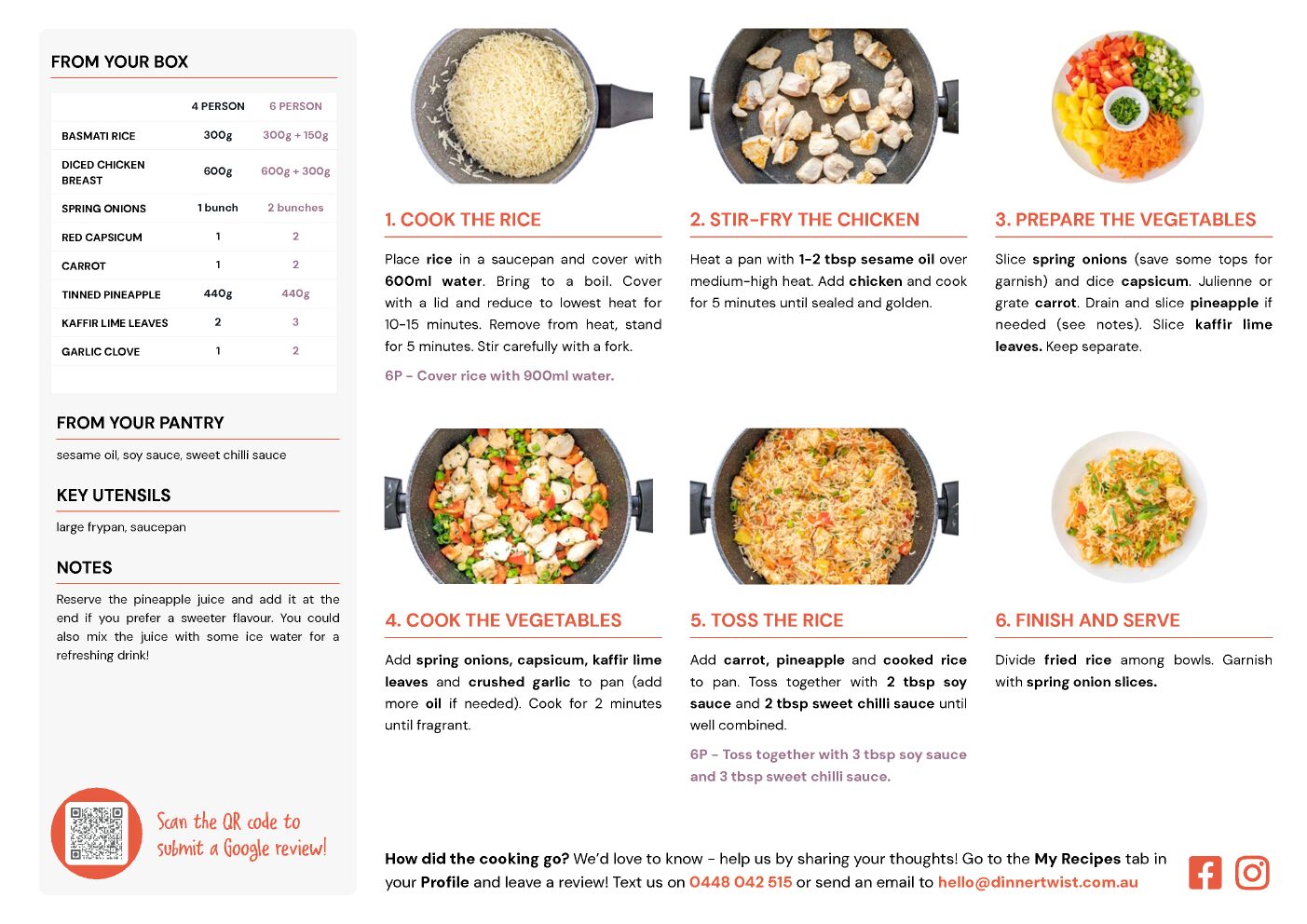 FROM YOUR BOX

| | 4 PERSON | 6 PERSON |
|---|---|---|
| BASMATI RICE | 300g | 300g + 150g |
| DICED CHICKEN BREAST | 600g | 600g + 300g |
| SPRING ONIONS | 1 bunch | 2 bunches |
| RED CAPSICUM | 1 | 2 |
| CARROT | 1 | 2 |
| TINNED PINEAPPLE | 440g | 440g |
| KAFFIR LIME LEAVES | 2 | 3 |
| GARLIC CLOVE | 1 | 2 |

FROM YOUR PANTRY

sesame oil, soy sauce, sweet chilli sauce

KEY UTENSILS

large frypan, saucepan

NOTES

Reserve the pineapple juice and add it at the end if you prefer a sweeter flavour. You could also mix the juice with some ice water for a refreshing drink!

Scan the QR code to submit a Google review!

1. COOK THE RICE

Place rice in a saucepan and cover with 600ml water. Bring to a boil. Cover with a lid and reduce to lowest heat for 10-15 minutes. Remove from heat, stand for 5 minutes. Stir carefully with a fork.

6P - Cover rice with 900ml water.

2. STIR-FRY THE CHICKEN

Heat a pan with 1-2 tbsp sesame oil over medium-high heat. Add chicken and cook for 5 minutes until sealed and golden.

3. PREPARE THE VEGETABLES

Slice spring onions (save some tops for garnish) and dice capsicum. Julienne or grate carrot. Drain and slice pineapple if needed (see notes). Slice kaffir lime leaves. Keep separate.

4. COOK THE VEGETABLES

Add spring onions, capsicum, kaffir lime leaves and crushed garlic to pan (add more oil if needed). Cook for 2 minutes until fragrant.

5. TOSS THE RICE

Add carrot, pineapple and cooked rice to pan. Toss together with 2 tbsp soy sauce and 2 tbsp sweet chilli sauce until well combined.

6P - Toss together with 3 tbsp soy sauce and 3 tbsp sweet chilli sauce.

6. FINISH AND SERVE

Divide fried rice among bowls. Garnish with spring onion slices.

How did the cooking go? We'd love to know - help us by sharing your thoughts! Go to the My Recipes tab in your Profile and leave a review! Text us on 0448 042 515 or send an email to hello@dinnertwist.com.au