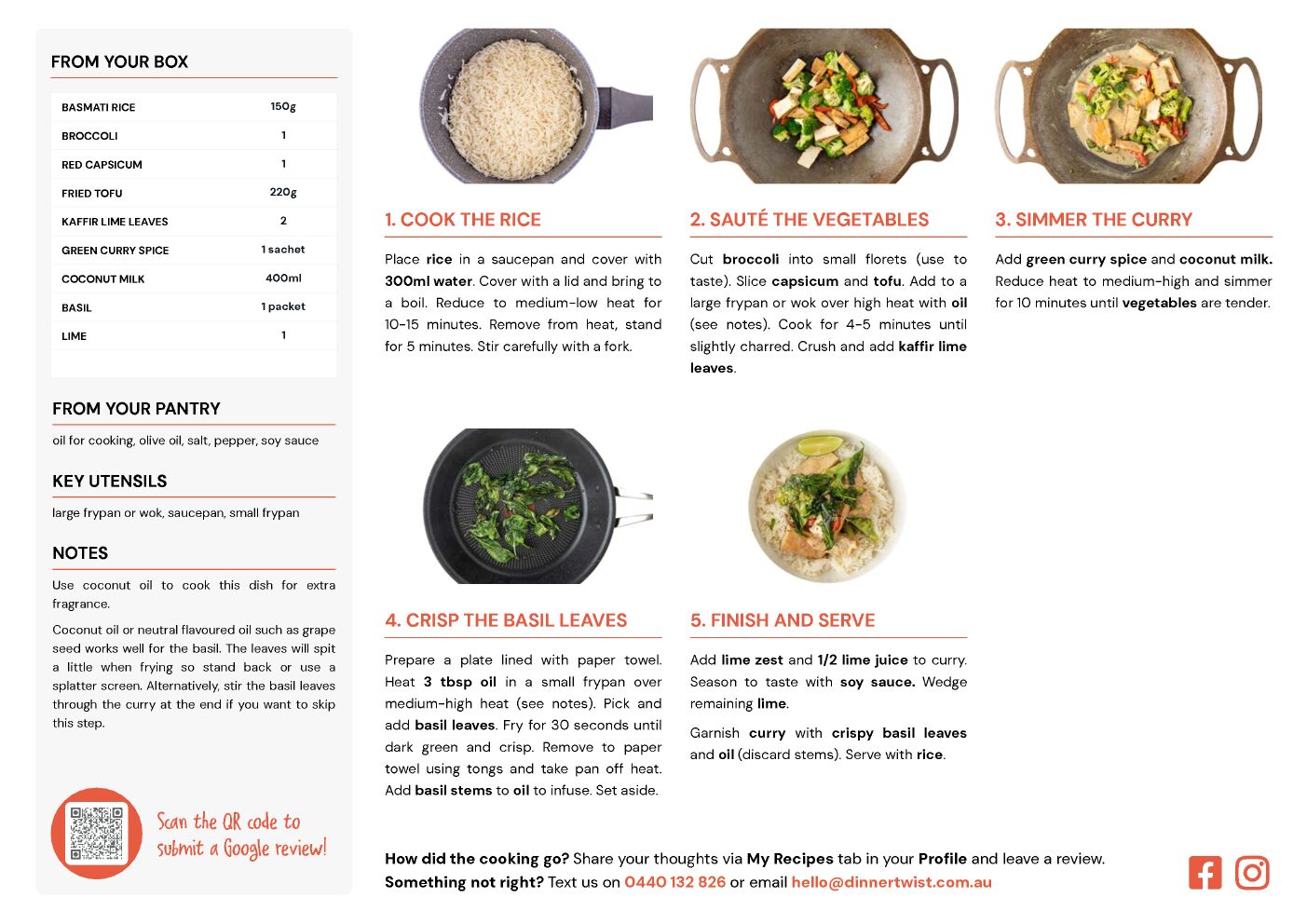 FROM YOUR BOX

| BASMATI RICE | 150g |
|---|---|
| BROCCOLI | 1 |
| RED CAPSICUM | 1 |
| FRIED TOFU | 220g |
| KAFFIR LIME LEAVES | 2 |
| GREEN CURRY SPICE | 1 sachet |
| COCONUT MILK | 400ml |
| BASIL | 1 packet |
| LIME | 1 |

FROM YOUR PANTRY

oil for cooking, olive oil, salt, pepper, soy sauce

KEY UTENSILS

large frypan or wok, saucepan, small frypan

NOTES

Use coconut oil to cook this dish for extra fragrance.

Coconut oil or neutral flavoured oil such as grape seed works well for the basil. The leaves will spit a little when frying so stand back or use a splatter screen. Alternatively, stir the basil leaves through the curry at the end if you want to skip this step.

Scan the QR code to submit a Google review!

1. COOK THE RICE

Place rice in a saucepan and cover with 300ml water. Cover with a lid and bring to a boil. Reduce to medium-low heat for 10-15 minutes. Remove from heat, stand for 5 minutes. Stir carefully with a fork.

2. SAUTÉ THE VEGETABLES

Cut broccoli into small florets (use to taste). Slice capsicum and tofu. Add to a large frypan or wok over high heat with oil (see notes). Cook for 4-5 minutes until slightly charred. Crush and add kaffir lime leaves.

3. SIMMER THE CURRY

Add green curry spice and coconut milk. Reduce heat to medium-high and simmer for 10 minutes until vegetables are tender.

4. CRISP THE BASIL LEAVES

Prepare a plate lined with paper towel. Heat 3 tbsp oil in a small frypan over medium-high heat (see notes). Pick and add basil leaves. Fry for 30 seconds until dark green and crisp. Remove to paper towel using tongs and take pan off heat. Add basil stems to oil to infuse. Set aside.

5. FINISH AND SERVE

Add lime zest and 1/2 lime juice to curry. Season to taste with soy sauce. Wedge remaining lime.

Garnish curry with crispy basil leaves and oil (discard stems). Serve with rice.

How did the cooking go? Share your thoughts via My Recipes tab in your Profile and leave a review.
Something not right? Text us on 0440 132 826 or email hello@dinnertwist.com.au