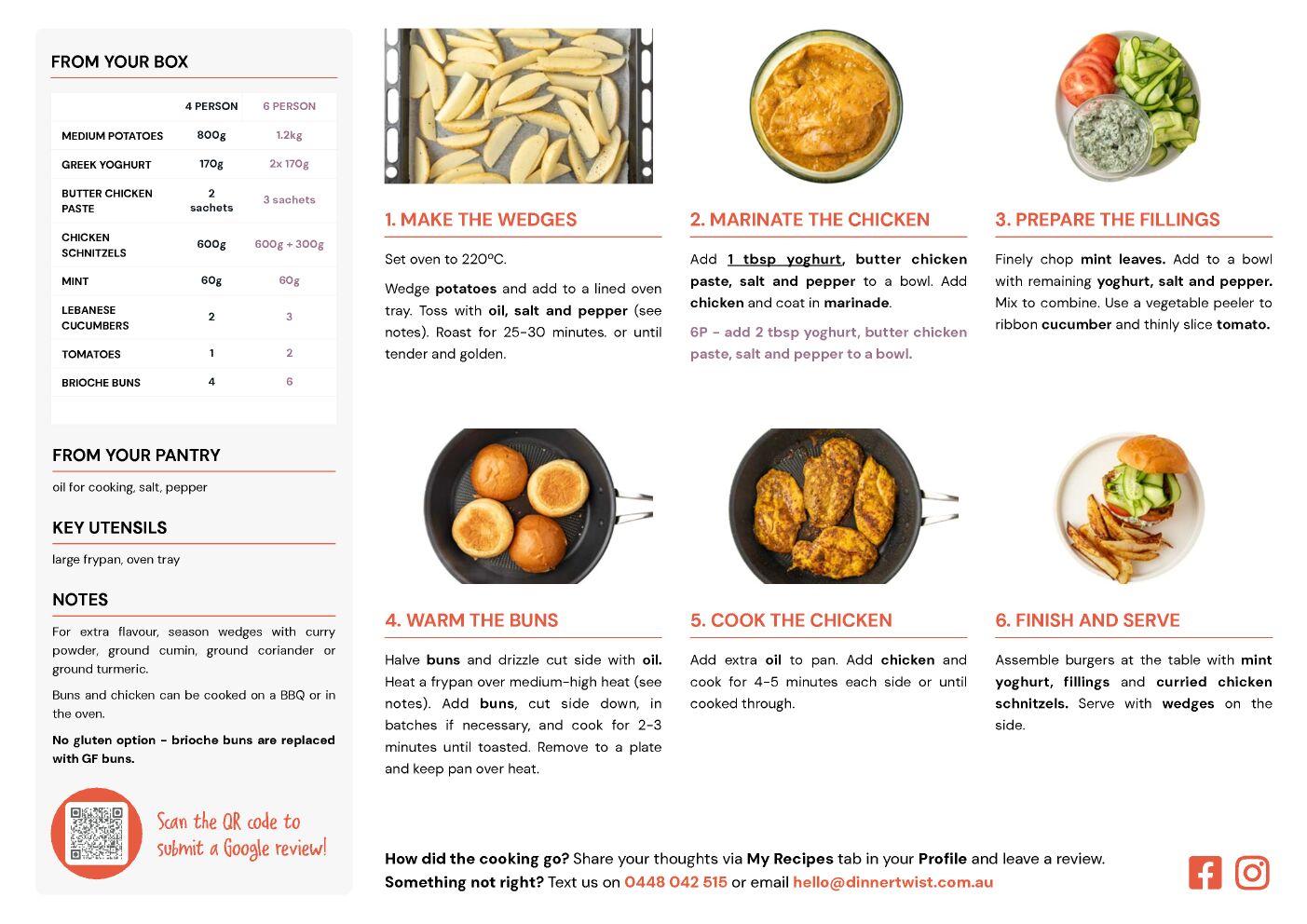 FROM YOUR BOX

| | 4 PERSON | 6 PERSON |
|---|---|---|
| MEDIUM POTATOES | 800g | 1.2kg |
| GREEK YOGHURT | 170g | 2x 170g |
| BUTTER CHICKEN PASTE | 2 sachets | 3 sachets |
| CHICKEN SCHNITZELS | 600g | 600g + 300g |
| MINT | 60g | 60g |
| LEBANESE CUCUMBERS | 2 | 3 |
| TOMATOES | 1 | 2 |
| BRIOCHE BUNS | 4 | 6 |

FROM YOUR PANTRY

oil for cooking, salt, pepper

KEY UTENSILS

large frypan, oven tray

NOTES

For extra flavour, season wedges with curry powder, ground cumin, ground coriander or ground turmeric.

Buns and chicken can be cooked on a BBQ or in the oven.

No gluten option - brioche buns are replaced with GF buns.

Scan the QR code to submit a Google review!

1. MAKE THE WEDGES

Set oven to 220ºC.

Wedge potatoes and add to a lined oven tray. Toss with oil, salt and pepper (see notes). Roast for 25-30 minutes. or until tender and golden.

2. MARINATE THE CHICKEN

Add 1 tbsp yoghurt, butter chicken paste, salt and pepper to a bowl. Add chicken and coat in marinade.

6P - add 2 tbsp yoghurt, butter chicken paste, salt and pepper to a bowl.

3. PREPARE THE FILLINGS

Finely chop mint leaves. Add to a bowl with remaining yoghurt, salt and pepper. Mix to combine. Use a vegetable peeler to ribbon cucumber and thinly slice tomato.

4. WARM THE BUNS

Halve buns and drizzle cut side with oil. Heat a frypan over medium-high heat (see notes). Add buns, cut side down, in batches if necessary, and cook for 2-3 minutes until toasted. Remove to a plate and keep pan over heat.

5. COOK THE CHICKEN

Add extra oil to pan. Add chicken and cook for 4-5 minutes each side or until cooked through.

6. FINISH AND SERVE

Assemble burgers at the table with mint yoghurt, fillings and curried chicken schnitzels. Serve with wedges on the side.

How did the cooking go? Share your thoughts via My Recipes tab in your Profile and leave a review.
Something not right? Text us on 0448 042 515 or email hello@dinnertwist.com.au