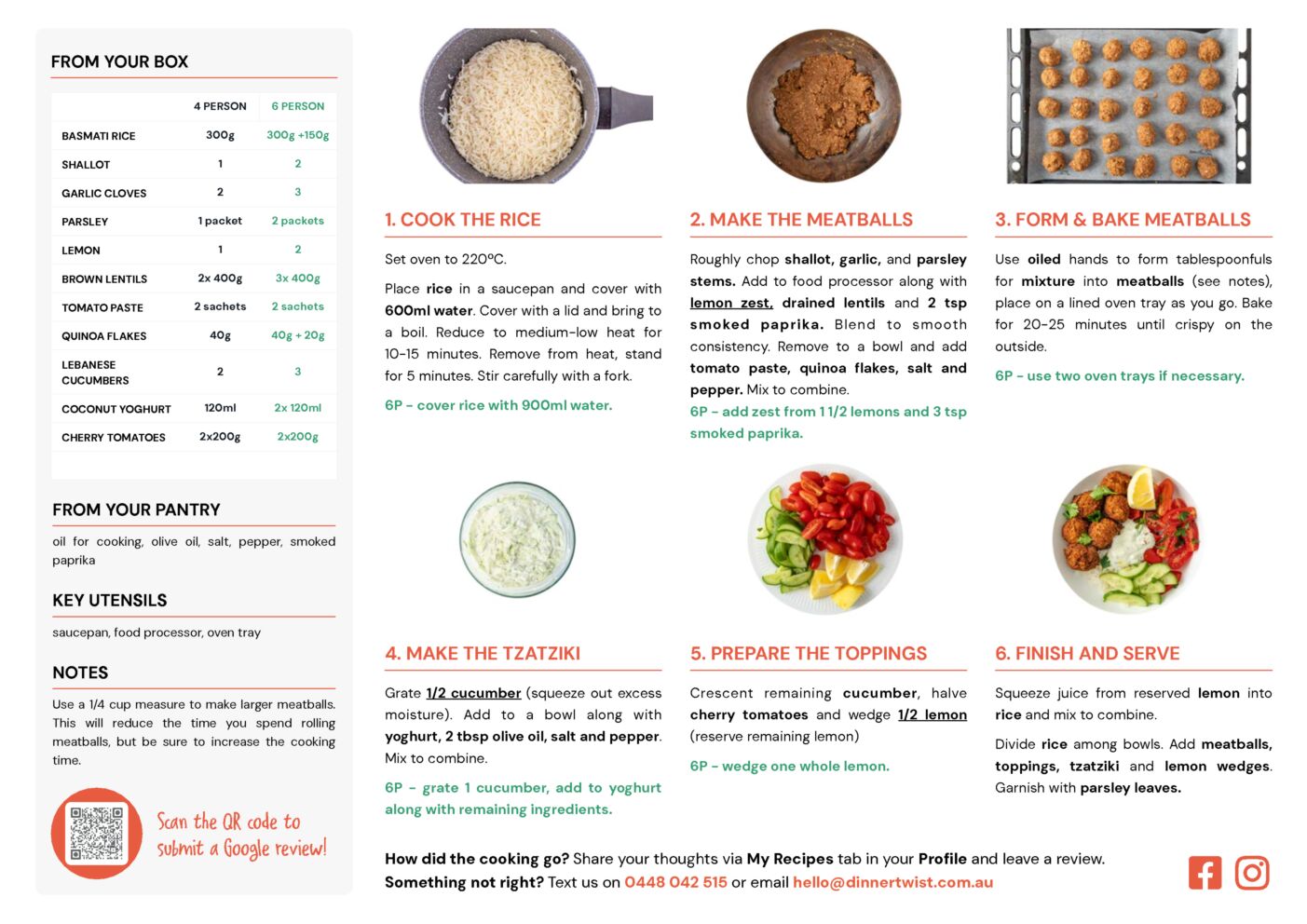 FROM YOUR BOX

| | 4 PERSON | 6 PERSON |
|---|---|---|
| BASMATI RICE | 300g | 300g +150g |
| SHALLOT | 1 | 2 |
| GARLIC CLOVES | 2 | 3 |
| PARSLEY | 1 packet | 2 packets |
| LEMON | 1 | 2 |
| BROWN LENTILS | 2x 400g | 3x 400g |
| TOMATO PASTE | 2 sachets | 2 sachets |
| QUINOA FLAKES | 40g | 40g + 20g |
| LEBANESE CUCUMBERS | 2 | 3 |
| COCONUT YOGHURT | 120ml | 2x 120ml |
| CHERRY TOMATOES | 2x200g | 2x200g |

FROM YOUR PANTRY

oil for cooking, olive oil, salt, pepper, smoked paprika

KEY UTENSILS

saucepan, food processor, oven tray

NOTES

Use a 1/4 cup measure to make larger meatballs. This will reduce the time you spend rolling meatballs, but be sure to increase the cooking time.

Scan the QR code to submit a Google review!

1. COOK THE RICE

Set oven to 220ºC.

Place rice in a saucepan and cover with 600ml water. Cover with a lid and bring to a boil. Reduce to medium-low heat for 10-15 minutes. Remove from heat, stand for 5 minutes. Stir carefully with a fork.

6P - cover rice with 900ml water.

2. MAKE THE MEATBALLS

Roughly chop shallot, garlic, and parsley stems. Add to food processor along with lemon zest, drained lentils and 2 tsp smoked paprika. Blend to smooth consistency. Remove to a bowl and add tomato paste, quinoa flakes, salt and pepper. Mix to combine.

6P - add zest from 1 1/2 lemons and 3 tsp smoked paprika.

3. FORM & BAKE MEATBALLS

Use oiled hands to form tablespoonfuls for mixture into meatballs (see notes), place on a lined oven tray as you go. Bake for 20-25 minutes until crispy on the outside.

6P - use two oven trays if necessary.

4. MAKE THE TZATZIKI

Grate 1/2 cucumber (squeeze out excess moisture). Add to a bowl along with yoghurt, 2 tbsp olive oil, salt and pepper. Mix to combine.

6P - grate 1 cucumber, add to yoghurt along with remaining ingredients.

5. PREPARE THE TOPPINGS

Crescent remaining cucumber, halve cherry tomatoes and wedge 1/2 lemon (reserve remaining lemon)

6P - wedge one whole lemon.

6. FINISH AND SERVE

Squeeze juice from reserved lemon into rice and mix to combine.

Divide rice among bowls. Add meatballs, toppings, tzatziki and lemon wedges. Garnish with parsley leaves.

How did the cooking go? Share your thoughts via My Recipes tab in your Profile and leave a review.
Something not right? Text us on 0448 042 515 or email hello@dinnertwist.com.au