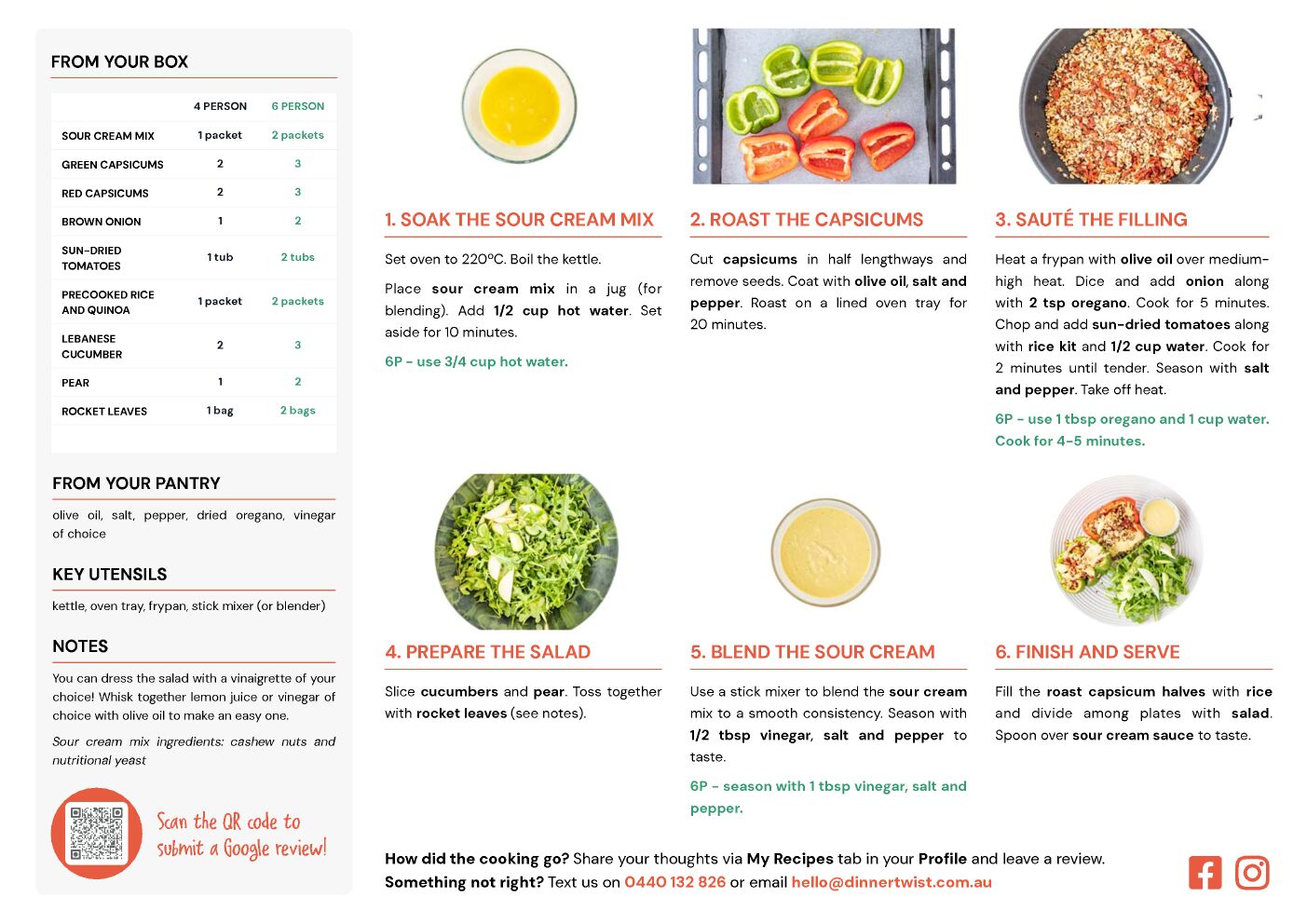 FROM YOUR BOX

| | 4 PERSON | 6 PERSON |
|---|---|---|
| SOUR CREAM MIX | 1 packet | 2 packets |
| GREEN CAPSICUMS | 2 | 3 |
| RED CAPSICUMS | 2 | 3 |
| BROWN ONION | 1 | 2 |
| SUN-DRIED TOMATOES | 1 tub | 2 tubs |
| PRECOOKED RICE AND QUINOA | 1 packet | 2 packets |
| LEBANESE CUCUMBER | 2 | 3 |
| PEAR | 1 | 2 |
| ROCKET LEAVES | 1 bag | 2 bags |

FROM YOUR PANTRY

olive oil, salt, pepper, dried oregano, vinegar of choice

KEY UTENSILS

kettle, oven tray, frypan, stick mixer (or blender)

NOTES

You can dress the salad with a vinaigrette of your choice! Whisk together lemon juice or vinegar of choice with olive oil to make an easy one.

Sour cream mix ingredients: cashew nuts and nutritional yeast

Scan the QR code to submit a Google review!

1. SOAK THE SOUR CREAM MIX

Set oven to 220ºC. Boil the kettle.

Place sour cream mix in a jug (for blending). Add 1/2 cup hot water. Set aside for 10 minutes.

6P - use 3/4 cup hot water.

2. ROAST THE CAPSICUMS

Cut capsicums in half lengthways and remove seeds. Coat with olive oil, salt and pepper. Roast on a lined oven tray for 20 minutes.

3. SAUTÉ THE FILLING

Heat a frypan with olive oil over medium-high heat. Dice and add onion along with 2 tsp oregano. Cook for 5 minutes. Chop and add sun-dried tomatoes along with rice kit and 1/2 cup water. Cook for 2 minutes until tender. Season with salt and pepper. Take off heat.

6P - use 1 tbsp oregano and 1 cup water. Cook for 4-5 minutes.

4. PREPARE THE SALAD

Slice cucumbers and pear. Toss together with rocket leaves (see notes).

5. BLEND THE SOUR CREAM

Use a stick mixer to blend the sour cream mix to a smooth consistency. Season with 1/2 tbsp vinegar, salt and pepper to taste.

6P - season with 1 tbsp vinegar, salt and pepper.

6. FINISH AND SERVE

Fill the roast capsicum halves with rice and divide among plates with salad. Spoon over sour cream sauce to taste.

How did the cooking go? Share your thoughts via My Recipes tab in your Profile and leave a review.
Something not right? Text us on 0440 132 826 or email hello@dinnertwist.com.au