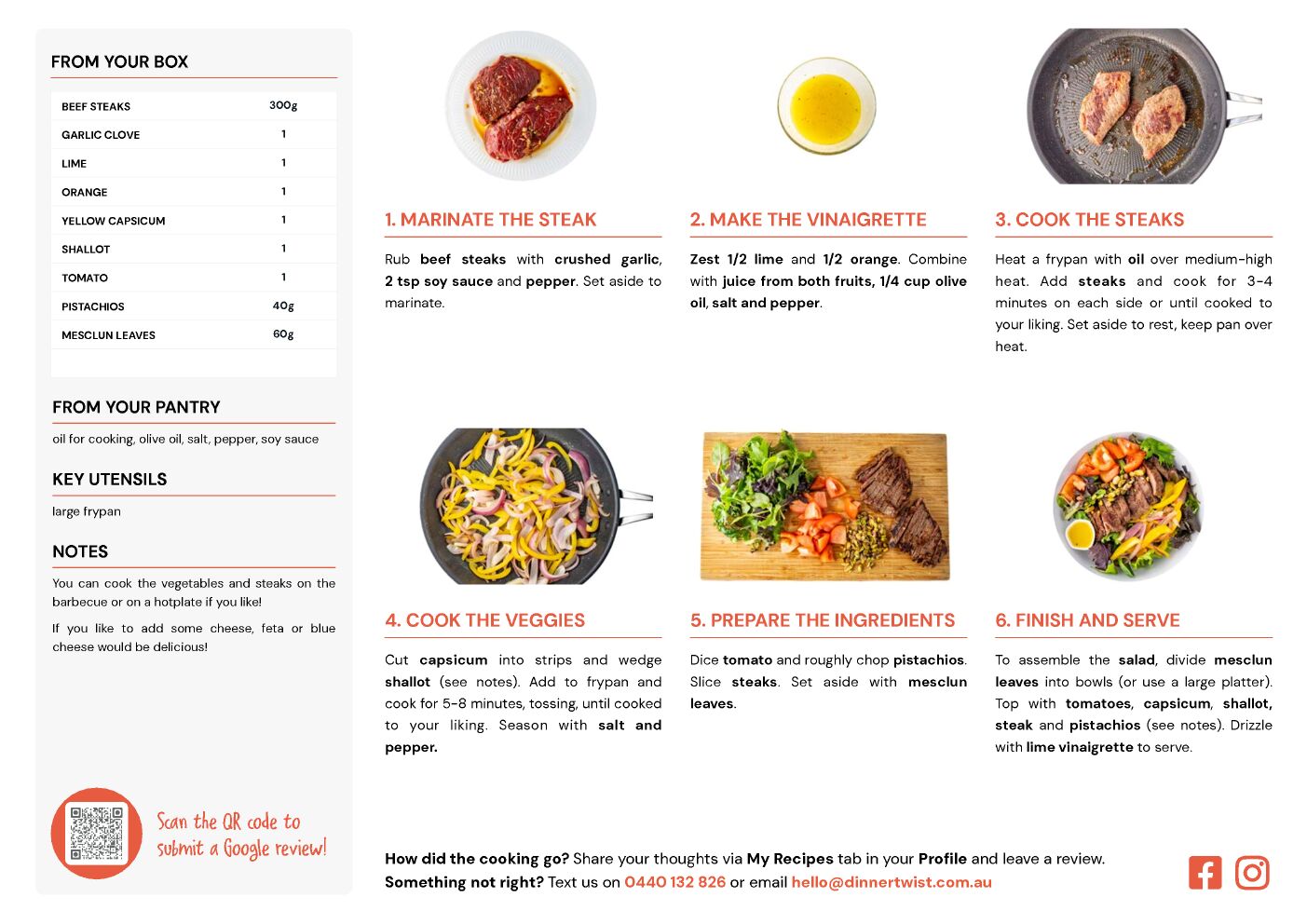 FROM YOUR BOX

| BEEF STEAKS | 300g |
|---|---|
| GARLIC CLOVE | 1 |
| LIME | 1 |
| ORANGE | 1 |
| YELLOW CAPSICUM | 1 |
| SHALLOT | 1 |
| TOMATO | 1 |
| PISTACHIOS | 40g |
| MESCLUN LEAVES | 60g |

FROM YOUR PANTRY

oil for cooking, olive oil, salt, pepper, soy sauce

KEY UTENSILS

large frypan

NOTES

You can cook the vegetables and steaks on the barbecue or on a hotplate if you like!

If you like to add some cheese, feta or blue cheese would be delicious!

Scan the QR code to submit a Google review!

1. MARINATE THE STEAK

Rub beef steaks with crushed garlic, 2 tsp soy sauce and pepper. Set aside to marinate.

2. MAKE THE VINAIGRETTE

Zest 1/2 lime and 1/2 orange. Combine with juice from both fruits, 1/4 cup olive oil, salt and pepper.

3. COOK THE STEAKS

Heat a frypan with oil over medium-high heat. Add steaks and cook for 3-4 minutes on each side or until cooked to your liking. Set aside to rest, keep pan over heat.

4. COOK THE VEGGIES

Cut capsicum into strips and wedge shallot (see notes). Add to frypan and cook for 5-8 minutes, tossing, until cooked to your liking. Season with salt and pepper.

5. PREPARE THE INGREDIENTS

Dice tomato and roughly chop pistachios. Slice steaks. Set aside with mesclun leaves.

6. FINISH AND SERVE

To assemble the salad, divide mesclun leaves into bowls (or use a large platter). Top with tomatoes, capsicum, shallot, steak and pistachios (see notes). Drizzle with lime vinaigrette to serve.

How did the cooking go? Share your thoughts via My Recipes tab in your Profile and leave a review.
Something not right? Text us on 0440 132 826 or email hello@dinnertwist.com.au