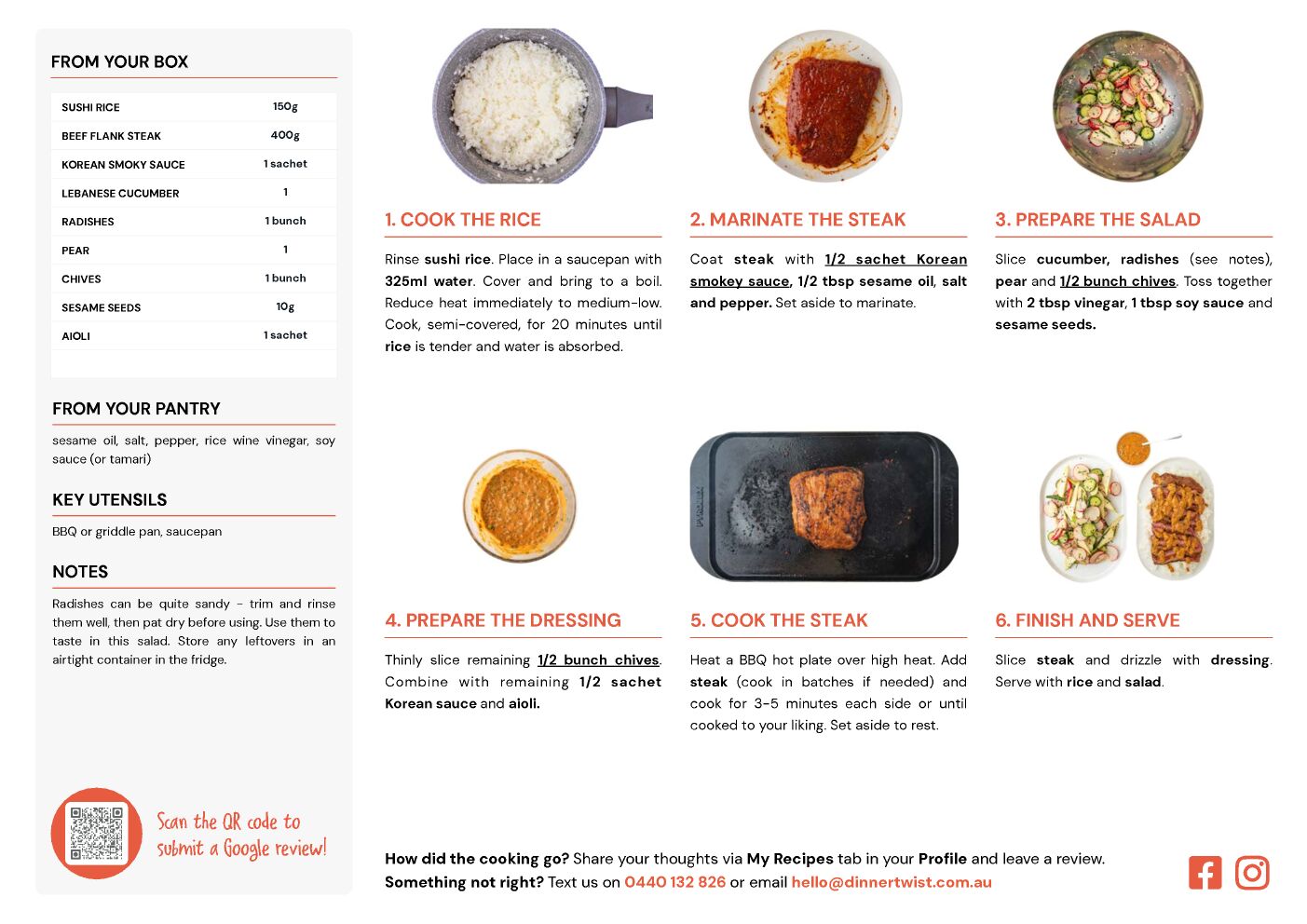 FROM YOUR BOX

| SUSHI RICE | 150g |
|---|---|
| BEEF FLANK STEAK | 400g |
| KOREAN SMOKY SAUCE | 1 sachet |
| LEBANESE CUCUMBER | 1 |
| RADISHES | 1 bunch |
| PEAR | 1 |
| CHIVES | 1 bunch |
| SESAME SEEDS | 10g |
| AIOLI | 1 sachet |

FROM YOUR PANTRY

sesame oil, salt, pepper, rice wine vinegar, soy sauce (or tamari)

KEY UTENSILS

BBQ or griddle pan, saucepan

NOTES

Radishes can be quite sandy - trim and rinse them well, then pat dry before using. Use them to taste in this salad. Store any leftovers in an airtight container in the fridge.

Scan the QR code to submit a Google review!

1. COOK THE RICE

Rinse sushi rice. Place in a saucepan with 325ml water. Cover and bring to a boil. Reduce heat immediately to medium-low. Cook, semi-covered, for 20 minutes until rice is tender and water is absorbed.

2. MARINATE THE STEAK

Coat steak with 1/2 sachet Korean smokey sauce, 1/2 tbsp sesame oil, salt and pepper. Set aside to marinate.

3. PREPARE THE SALAD

Slice cucumber, radishes (see notes), pear and 1/2 bunch chives. Toss together with 2 tbsp vinegar, 1 tbsp soy sauce and sesame seeds.

4. PREPARE THE DRESSING

Thinly slice remaining 1/2 bunch chives. Combine with remaining 1/2 sachet Korean sauce and aioli.

5. COOK THE STEAK

Heat a BBQ hot plate over high heat. Add steak (cook in batches if needed) and cook for 3-5 minutes each side or until cooked to your liking. Set aside to rest.

6. FINISH AND SERVE

Slice steak and drizzle with dressing. Serve with rice and salad.

How did the cooking go? Share your thoughts via My Recipes tab in your Profile and leave a review.
Something not right? Text us on 0440 132 826 or email hello@dinnertwist.com.au