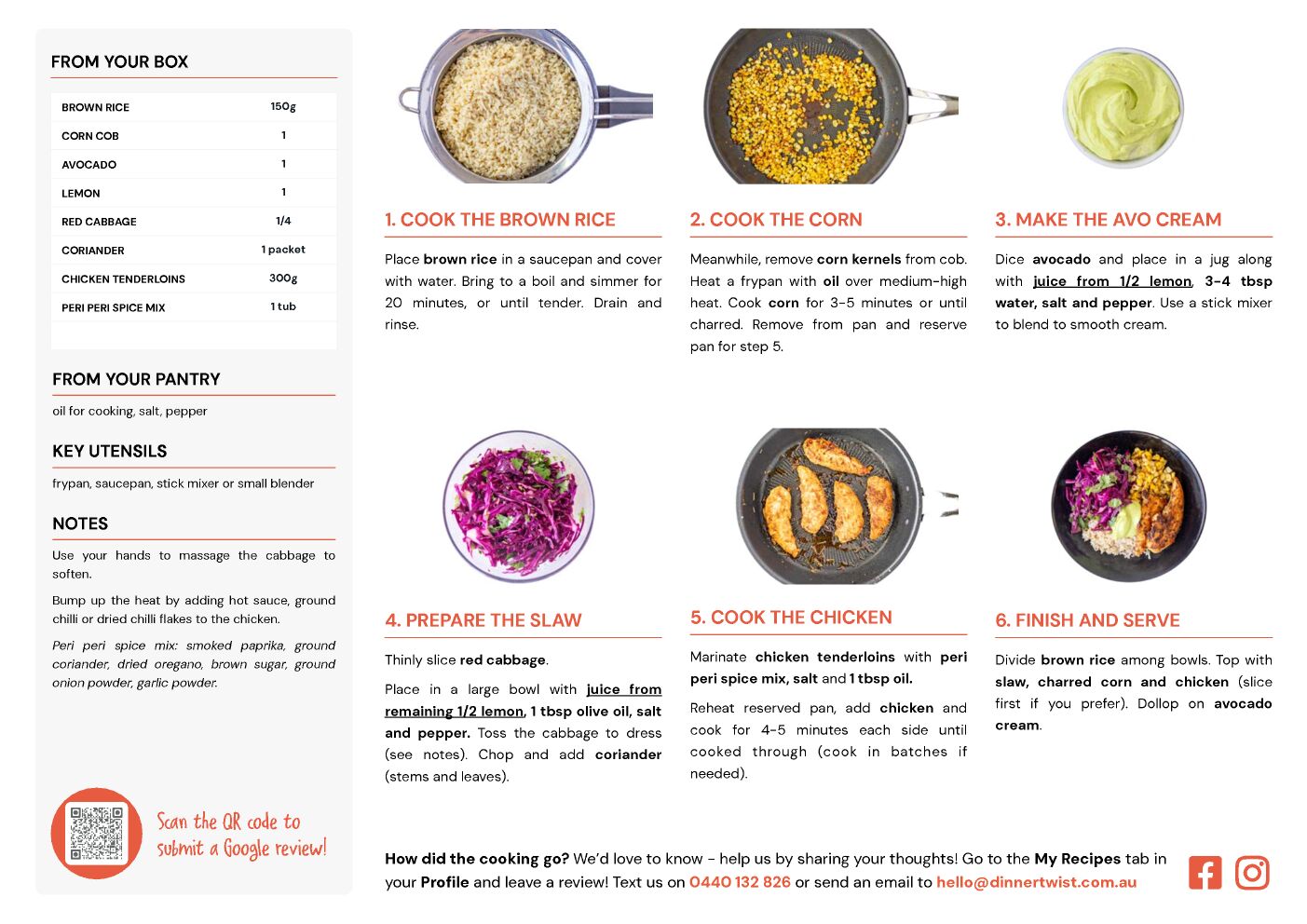 FROM YOUR BOX

| BROWN RICE | 150g |
|---|---|
| CORN COB | 1 |
| AVOCADO | 1 |
| LEMON | 1 |
| RED CABBAGE | 1/4 |
| CORIANDER | 1 packet |
| CHICKEN TENDERLOINS | 300g |
| PERI PERI SPICE MIX | 1 tub |

FROM YOUR PANTRY

oil for cooking, salt, pepper

KEY UTENSILS

frypan, saucepan, stick mixer or small blender

NOTES

Use your hands to massage the cabbage to soften.

Bump up the heat by adding hot sauce, ground chilli or dried chilli flakes to the chicken.

Peri peri spice mix: smoked paprika, ground coriander, dried oregano, brown sugar, ground onion powder, garlic powder.

Scan the QR code to submit a Google review!

1. COOK THE BROWN RICE

Place brown rice in a saucepan and cover with water. Bring to a boil and simmer for 20 minutes, or until tender. Drain and rinse.

2. COOK THE CORN

Meanwhile, remove corn kernels from cob. Heat a frypan with oil over medium-high heat. Cook corn for 3-5 minutes or until charred. Remove from pan and reserve pan for step 5.

3. MAKE THE AVO CREAM

Dice avocado and place in a jug along with juice from 1/2 lemon, 3-4 tbsp water, salt and pepper. Use a stick mixer to blend to smooth cream.

4. PREPARE THE SLAW

Thinly slice red cabbage.

Place in a large bowl with juice from remaining 1/2 lemon, 1 tbsp olive oil, salt and pepper. Toss the cabbage to dress (see notes). Chop and add coriander (stems and leaves).

5. COOK THE CHICKEN

Marinate chicken tenderloins with peri peri spice mix, salt and 1 tbsp oil.

Reheat reserved pan, add chicken and cook for 4-5 minutes each side until cooked through (cook in batches if needed).

6. FINISH AND SERVE

Divide brown rice among bowls. Top with slaw, charred corn and chicken (slice first if you prefer). Dollop on avocado cream.

How did the cooking go? We'd love to know - help us by sharing your thoughts! Go to the My Recipes tab in your Profile and leave a review! Text us on 0440 132 826 or send an email to hello@dinnertwist.com.au