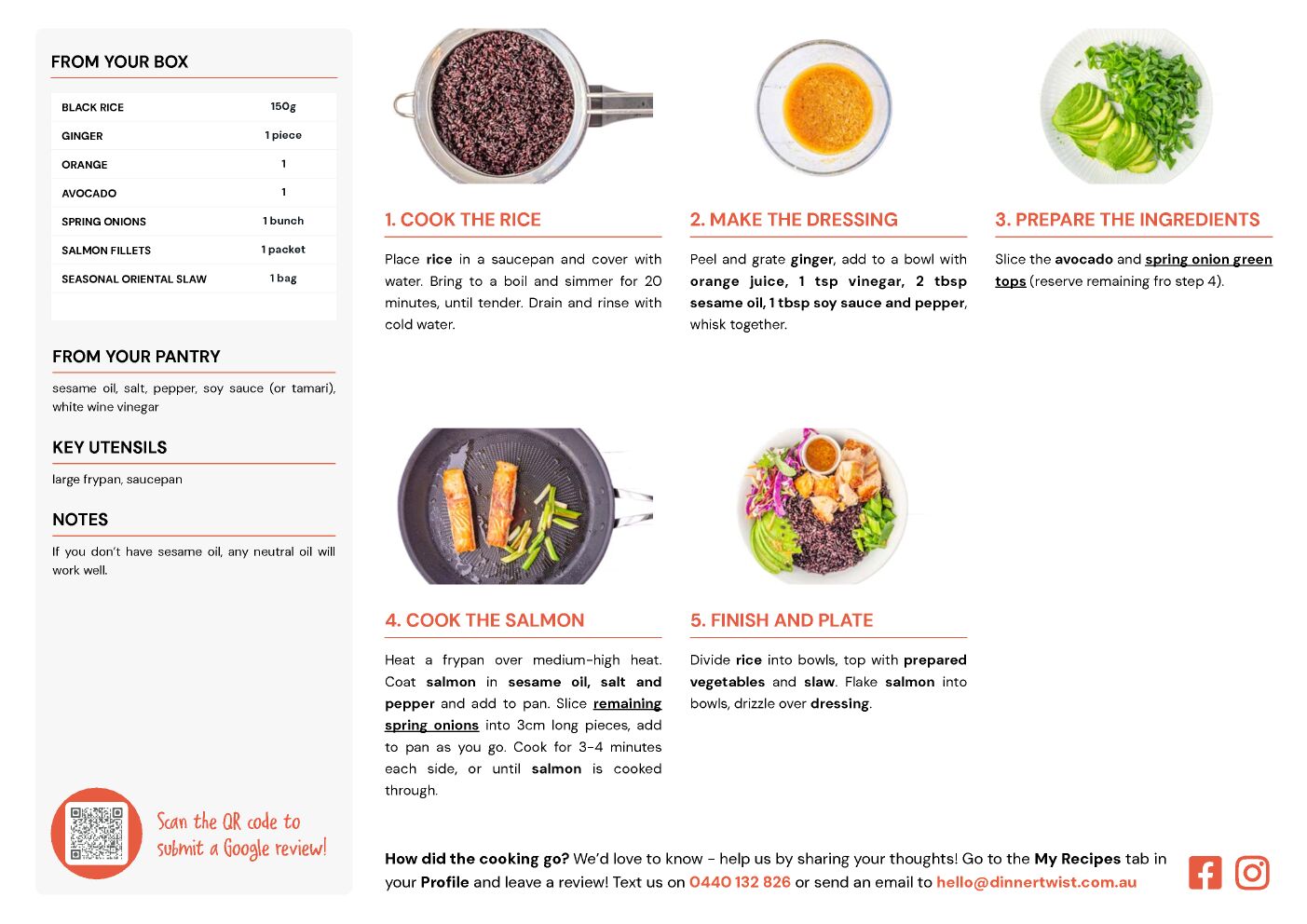 FROM YOUR BOX

| BLACK RICE | 150g |
|---|---|
| GINGER | 1 piece |
| ORANGE | 1 |
| AVOCADO | 1 |
| SPRING ONIONS | 1 bunch |
| SALMON FILLETS | 1 packet |
| SEASONAL ORIENTAL SLAW | 1 bag |

FROM YOUR PANTRY

sesame oil, salt, pepper, soy sauce (or tamari), white wine vinegar

KEY UTENSILS

large frypan, saucepan

NOTES

If you don't have sesame oil, any neutral oil will work well.

Scan the QR code to submit a Google review!

1. COOK THE RICE

Place rice in a saucepan and cover with water. Bring to a boil and simmer for 20 minutes, until tender. Drain and rinse with cold water.

2. MAKE THE DRESSING

Peel and grate ginger, add to a bowl with orange juice, 1 tsp vinegar, 2 tbsp sesame oil, 1 tbsp soy sauce and pepper, whisk together.

3. PREPARE THE INGREDIENTS

Slice the avocado and spring onion green tops (reserve remaining fro step 4).

4. COOK THE SALMON

Heat a frypan over medium-high heat. Coat salmon in sesame oil, salt and pepper and add to pan. Slice remaining spring onions into 3cm long pieces, add to pan as you go. Cook for 3-4 minutes each side, or until salmon is cooked through.

5. FINISH AND PLATE

Divide rice into bowls, top with prepared vegetables and slaw. Flake salmon into bowls, drizzle over dressing.

How did the cooking go? We'd love to know - help us by sharing your thoughts! Go to the My Recipes tab in your Profile and leave a review! Text us on 0440 132 826 or send an email to hello@dinnertwist.com.au