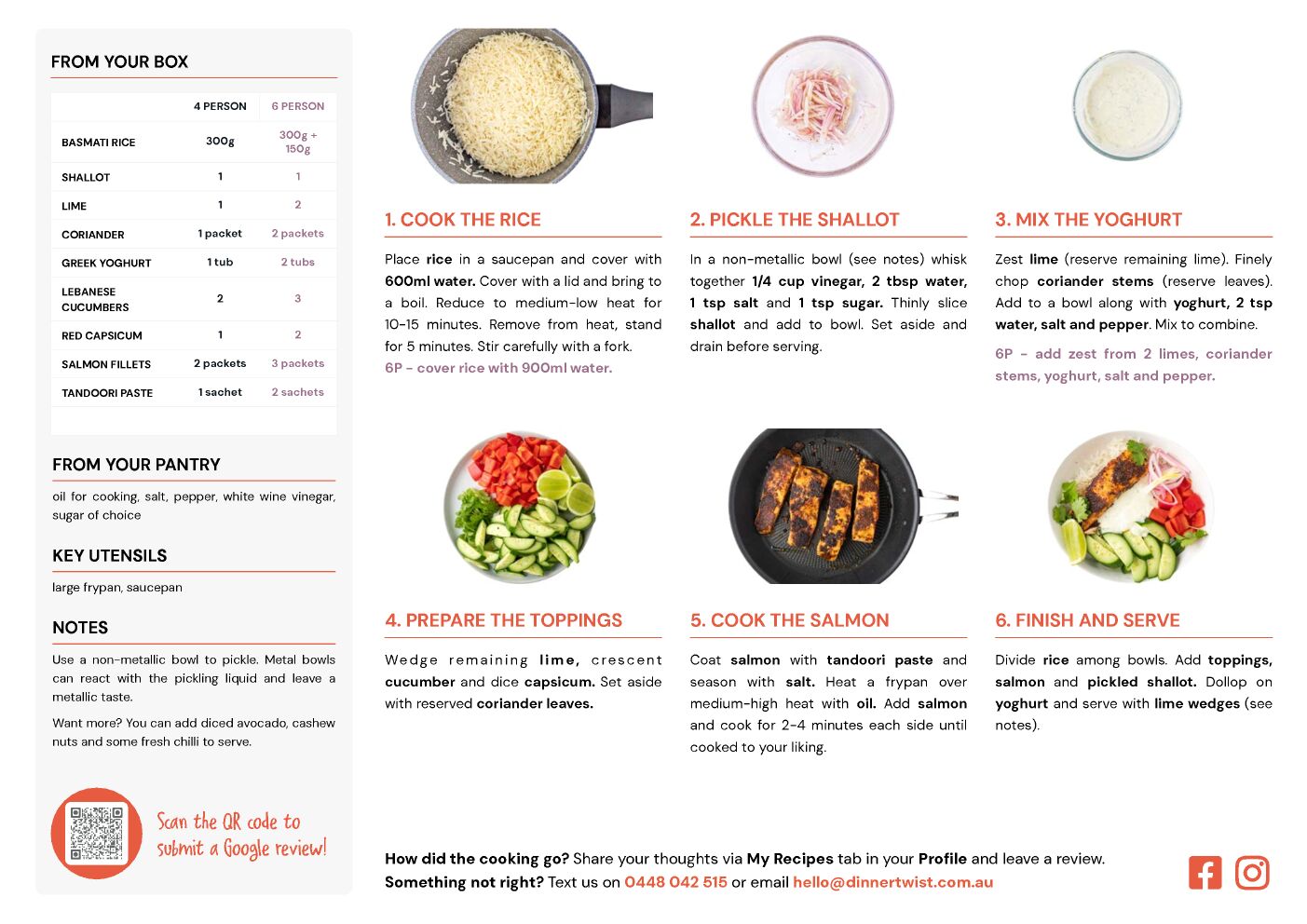 FROM YOUR BOX

| | 4 PERSON | 6 PERSON |
|---|---|---|
| BASMATI RICE | 300g | 300g + 150g |
| SHALLOT | 1 | 1 |
| LIME | 1 | 2 |
| CORIANDER | 1 packet | 2 packets |
| GREEK YOGHURT | 1 tub | 2 tubs |
| LEBANESE CUCUMBERS | 2 | 3 |
| RED CAPSICUM | 1 | 2 |
| SALMON FILLETS | 2 packets | 3 packets |
| TANDOORI PASTE | 1 sachet | 2 sachets |

FROM YOUR PANTRY

oil for cooking, salt, pepper, white wine vinegar, sugar of choice

KEY UTENSILS

large frypan, saucepan

NOTES

Use a non-metallic bowl to pickle. Metal bowls can react with the pickling liquid and leave a metallic taste.

Want more? You can add diced avocado, cashew nuts and some fresh chilli to serve.

Scan the QR code to submit a Google review!

1. COOK THE RICE

Place rice in a saucepan and cover with 600ml water. Cover with a lid and bring to a boil. Reduce to medium-low heat for 10-15 minutes. Remove from heat, stand for 5 minutes. Stir carefully with a fork.

6P - cover rice with 900ml water.

2. PICKLE THE SHALLOT

In a non-metallic bowl (see notes) whisk together 1/4 cup vinegar, 2 tbsp water, 1 tsp salt and 1 tsp sugar. Thinly slice shallot and add to bowl. Set aside and drain before serving.

3. MIX THE YOGHURT

Zest lime (reserve remaining lime). Finely chop coriander stems (reserve leaves). Add to a bowl along with yoghurt, 2 tsp water, salt and pepper. Mix to combine.

6P - add zest from 2 limes, coriander stems, yoghurt, salt and pepper.

4. PREPARE THE TOPPINGS

Wedge remaining lime, crescent cucumber and dice capsicum. Set aside with reserved coriander leaves.

5. COOK THE SALMON

Coat salmon with tandoori paste and season with salt. Heat a frypan over medium-high heat with oil. Add salmon and cook for 2-4 minutes each side until cooked to your liking.

6. FINISH AND SERVE

Divide rice among bowls. Add toppings, salmon and pickled shallot. Dollop on yoghurt and serve with lime wedges (see notes).

How did the cooking go? Share your thoughts via My Recipes tab in your Profile and leave a review.
Something not right? Text us on 0448 042 515 or email hello@dinnertwist.com.au