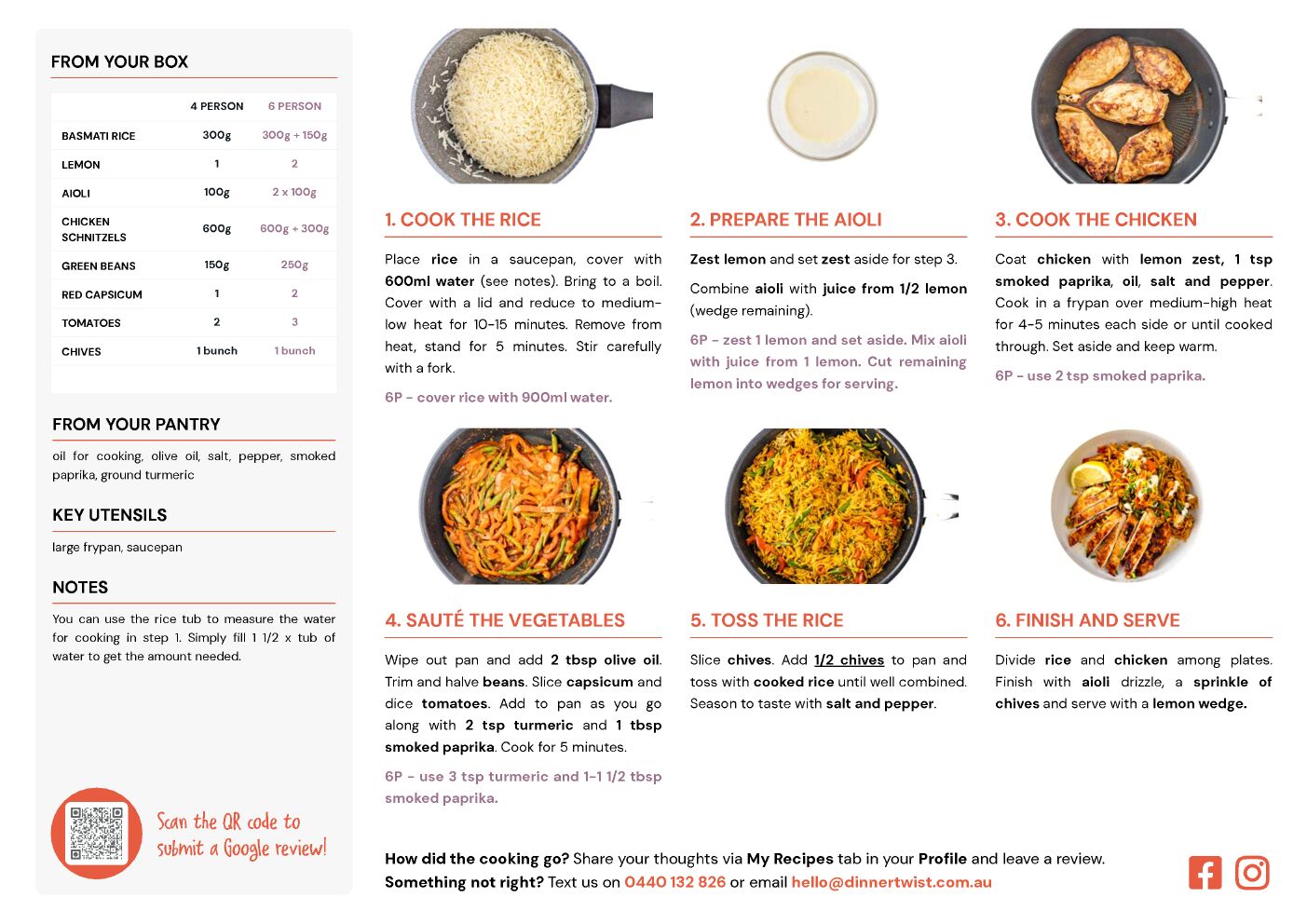 FROM YOUR BOX

| | 4 PERSON | 6 PERSON |
|---|---|---|
| BASMATI RICE | 300g | 300g + 150g |
| LEMON | 1 | 2 |
| AIOLI | 100g | 2 x 100g |
| CHICKEN SCHNITZELS | 600g | 600g + 300g |
| GREEN BEANS | 150g | 250g |
| RED CAPSICUM | 1 | 2 |
| TOMATOES | 2 | 3 |
| CHIVES | 1 bunch | 1 bunch |

FROM YOUR PANTRY

oil for cooking, olive oil, salt, pepper, smoked paprika, ground turmeric

KEY UTENSILS

large frypan, saucepan

NOTES

You can use the rice tub to measure the water for cooking in step 1. Simply fill 1 1/2 x tub of water to get the amount needed.

Scan the QR code to submit a Google review!

1. COOK THE RICE

Place rice in a saucepan, cover with 600ml water (see notes). Bring to a boil. Cover with a lid and reduce to medium-low heat for 10-15 minutes. Remove from heat, stand for 5 minutes. Stir carefully with a fork.

6P - cover rice with 900ml water.

2. PREPARE THE AIOLI

Zest lemon and set zest aside for step 3.

Combine aioli with juice from 1/2 lemon (wedge remaining).

6P - zest 1 lemon and set aside. Mix aioli with juice from 1 lemon. Cut remaining lemon into wedges for serving.

3. COOK THE CHICKEN

Coat chicken with lemon zest, 1 tsp smoked paprika, oil, salt and pepper. Cook in a frypan over medium-high heat for 4-5 minutes each side or until cooked through. Set aside and keep warm.

6P - use 2 tsp smoked paprika.

4. SAUTÉ THE VEGETABLES

Wipe out pan and add 2 tbsp olive oil. Trim and halve beans. Slice capsicum and dice tomatoes. Add to pan as you go along with 2 tsp turmeric and 1 tbsp smoked paprika. Cook for 5 minutes.

6P - use 3 tsp turmeric and 1-1 1/2 tbsp smoked paprika.

5. TOSS THE RICE

Slice chives. Add 1/2 chives to pan and toss with cooked rice until well combined. Season to taste with salt and pepper.

6. FINISH AND SERVE

Divide rice and chicken among plates. Finish with aioli drizzle, a sprinkle of chives and serve with a lemon wedge.

How did the cooking go? Share your thoughts via My Recipes tab in your Profile and leave a review.
Something not right? Text us on 0440 132 826 or email hello@dinnertwist.com.au