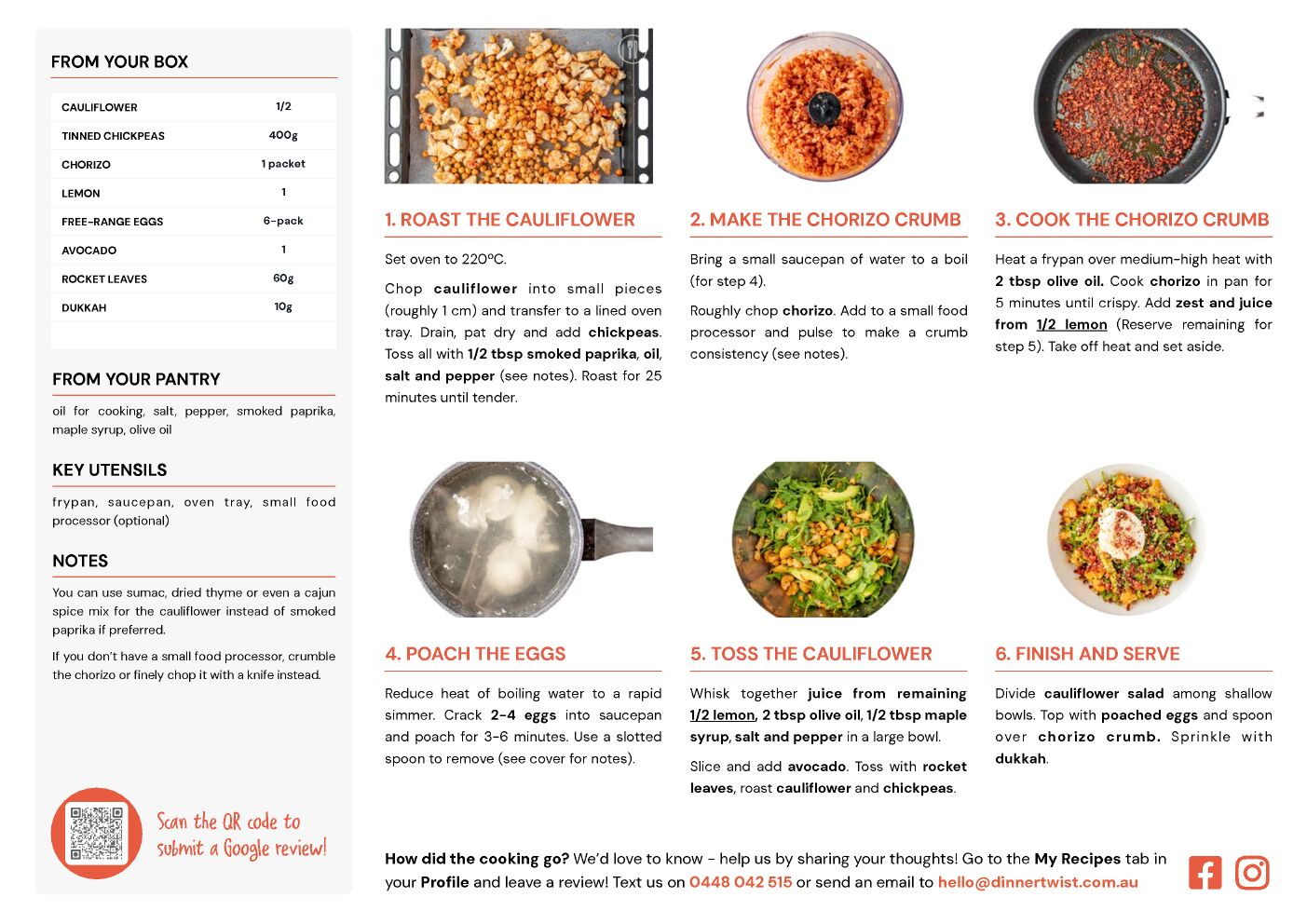 FROM YOUR BOX

| CAULIFLOWER | 1/2 |
|---|---|
| TINNED CHICKPEAS | 400g |
| CHORIZO | 1 packet |
| LEMON | 1 |
| FREE-RANGE EGGS | 6-pack |
| AVOCADO | 1 |
| ROCKET LEAVES | 60g |
| DUKKAH | 10g |

FROM YOUR PANTRY

oil for cooking, salt, pepper, smoked paprika, maple syrup, olive oil

KEY UTENSILS

frypan, saucepan, oven tray, small food processor (optional)

NOTES

You can use sumac, dried thyme or even a cajun spice mix for the cauliflower instead of smoked paprika if preferred.

If you don't have a small food processor, crumble the chorizo or finely chop it with a knife instead.

Scan the QR code to submit a Google review!

1. ROAST THE CAULIFLOWER

Set oven to 220ºC.

Chop cauliflower into small pieces (roughly 1 cm) and transfer to a lined oven tray. Drain, pat dry and add chickpeas. Toss all with 1/2 tbsp smoked paprika, oil, salt and pepper (see notes). Roast for 25 minutes until tender.

2. MAKE THE CHORIZO CRUMB

Bring a small saucepan of water to a boil (for step 4).

Roughly chop chorizo. Add to a small food processor and pulse to make a crumb consistency (see notes).

3. COOK THE CHORIZO CRUMB

Heat a frypan over medium-high heat with 2 tbsp olive oil. Cook chorizo in pan for 5 minutes until crispy. Add zest and juice from 1/2 lemon (Reserve remaining for step 5). Take off heat and set aside.

4. POACH THE EGGS

Reduce heat of boiling water to a rapid simmer. Crack 2-4 eggs into saucepan and poach for 3-6 minutes. Use a slotted spoon to remove (see cover for notes).

5. TOSS THE CAULIFLOWER

Whisk together juice from remaining 1/2 lemon, 2 tbsp olive oil, 1/2 tbsp maple syrup, salt and pepper in a large bowl.

Slice and add avocado. Toss with rocket leaves, roast cauliflower and chickpeas.

6. FINISH AND SERVE

Divide cauliflower salad among shallow bowls. Top with poached eggs and spoon over chorizo crumb. Sprinkle with dukkah.

How did the cooking go? We'd love to know - help us by sharing your thoughts! Go to the My Recipes tab in your Profile and leave a review! Text us on 0448 042 515 or send an email to hello@dinnertwist.com.au