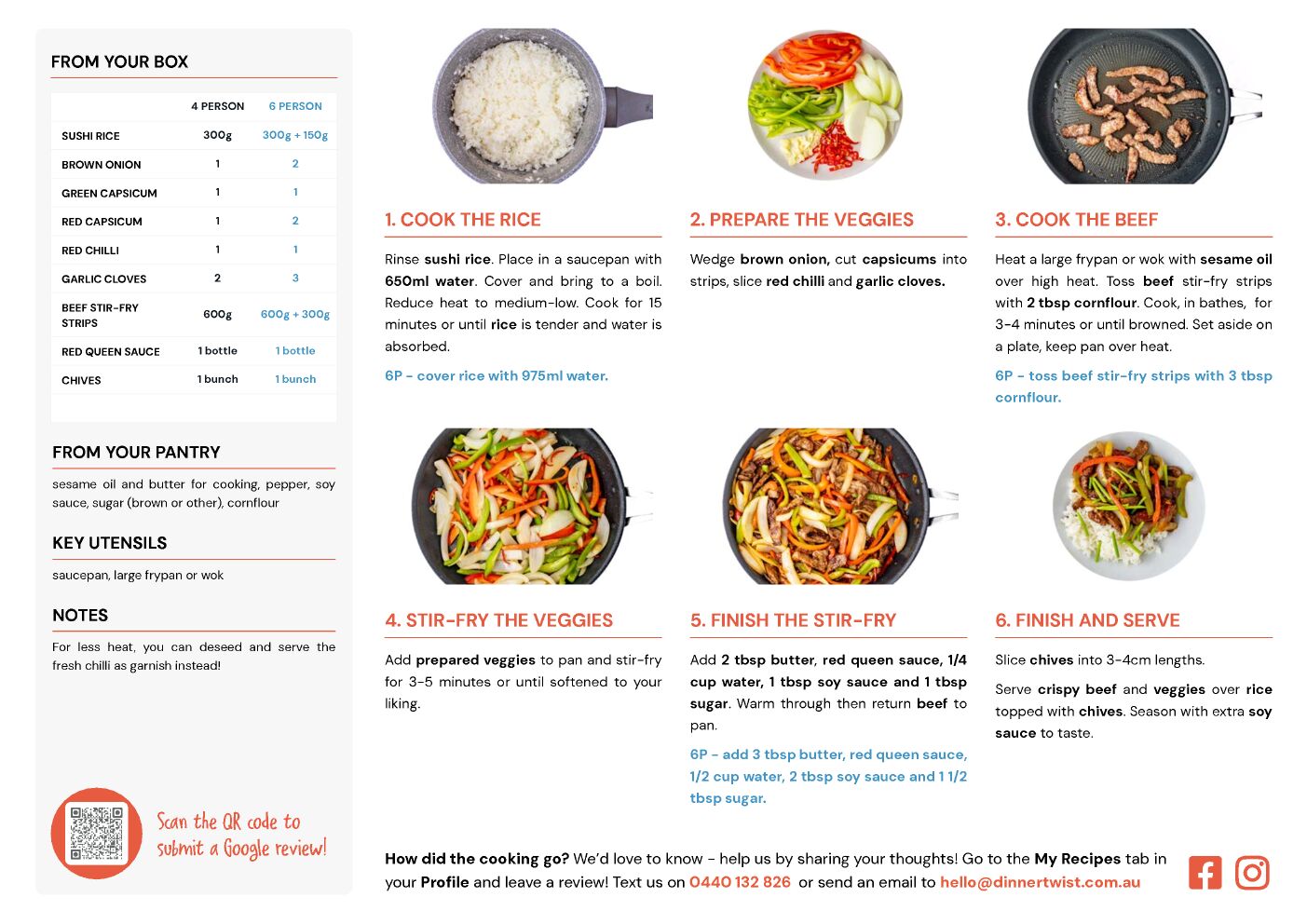 FROM YOUR BOX

| | 4 PERSON | 6 PERSON |
|---|---|---|
| SUSHI RICE | 300g | 300g + 150g |
| BROWN ONION | 1 | 2 |
| GREEN CAPSICUM | 1 | 1 |
| RED CAPSICUM | 1 | 2 |
| RED CHILLI | 1 | 1 |
| GARLIC CLOVES | 2 | 3 |
| BEEF STIR-FRY STRIPS | 600g | 600g + 300g |
| RED QUEEN SAUCE | 1 bottle | 1 bottle |
| CHIVES | 1 bunch | 1 bunch |

FROM YOUR PANTRY

sesame oil and butter for cooking, pepper, soy sauce, sugar (brown or other), cornflour

KEY UTENSILS

saucepan, large frypan or wok

NOTES

For less heat, you can deseed and serve the fresh chilli as garnish instead!

Scan the QR code to submit a Google review!

1. COOK THE RICE

Rinse sushi rice. Place in a saucepan with 650ml water. Cover and bring to a boil. Reduce heat to medium-low. Cook for 15 minutes or until rice is tender and water is absorbed.

6P - cover rice with 975ml water.

2. PREPARE THE VEGGIES

Wedge brown onion, cut capsicums into strips, slice red chilli and garlic cloves.

3. COOK THE BEEF

Heat a large frypan or wok with sesame oil over high heat. Toss beef stir-fry strips with 2 tbsp cornflour. Cook, in bathes, for 3-4 minutes or until browned. Set aside on a plate, keep pan over heat.

6P - toss beef stir-fry strips with 3 tbsp cornflour.

4. STIR-FRY THE VEGGIES

Add prepared veggies to pan and stir-fry for 3-5 minutes or until softened to your liking.

5. FINISH THE STIR-FRY

Add 2 tbsp butter, red queen sauce, 1/4 cup water, 1 tbsp soy sauce and 1 tbsp sugar. Warm through then return beef to pan.

6P - add 3 tbsp butter, red queen sauce, 1/2 cup water, 2 tbsp soy sauce and 1 1/2 tbsp sugar.

6. FINISH AND SERVE

Slice chives into 3-4cm lengths.

Serve crispy beef and veggies over rice topped with chives. Season with extra soy sauce to taste.

How did the cooking go? We'd love to know - help us by sharing your thoughts! Go to the My Recipes tab in your Profile and leave a review! Text us on 0440 132 826 or send an email to hello@dinnertwist.com.au