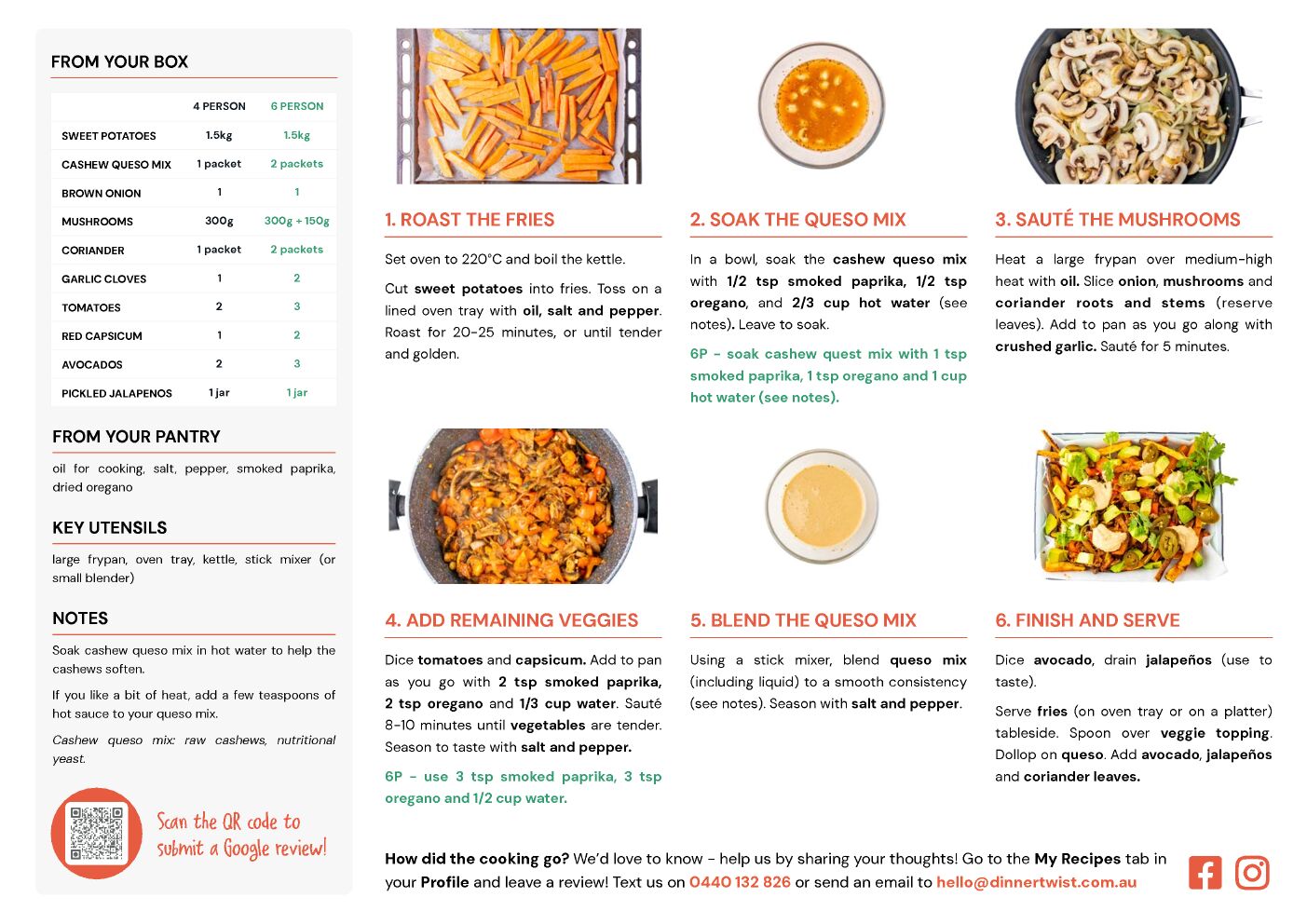 FROM YOUR BOX

| | 4 PERSON | 6 PERSON |
|---|---|---|
| SWEET POTATOES | 1.5kg | 1.5kg |
| CASHEW QUESO MIX | 1 packet | 2 packets |
| BROWN ONION | 1 | 1 |
| MUSHROOMS | 300g | 300g + 150g |
| CORIANDER | 1 packet | 2 packets |
| GARLIC CLOVES | 1 | 2 |
| TOMATOES | 2 | 3 |
| RED CAPSICUM | 1 | 2 |
| AVOCADOS | 2 | 3 |
| PICKLED JALAPENOS | 1 jar | 1 jar |

FROM YOUR PANTRY

oil for cooking, salt, pepper, smoked paprika, dried oregano

KEY UTENSILS

large frypan, oven tray, kettle, stick mixer (or small blender)

NOTES

Soak cashew queso mix in hot water to help the cashews soften.

If you like a bit of heat, add a few teaspoons of hot sauce to your queso mix.

Cashew queso mix: raw cashews, nutritional yeast.

Scan the QR code to submit a Google review!

1. ROAST THE FRIES

Set oven to 220°C and boil the kettle.

Cut sweet potatoes into fries. Toss on a lined oven tray with oil, salt and pepper. Roast for 20-25 minutes, or until tender and golden.

2. SOAK THE QUESO MIX

In a bowl, soak the cashew queso mix with 1/2 tsp smoked paprika, 1/2 tsp oregano, and 2/3 cup hot water (see notes). Leave to soak.

6P - soak cashew quest mix with 1 tsp smoked paprika, 1 tsp oregano and 1 cup hot water (see notes).

3. SAUTÉ THE MUSHROOMS

Heat a large frypan over medium-high heat with oil. Slice onion, mushrooms and coriander roots and stems (reserve leaves). Add to pan as you go along with crushed garlic. Sauté for 5 minutes.

4. ADD REMAINING VEGGIES

Dice tomatoes and capsicum. Add to pan as you go with 2 tsp smoked paprika, 2 tsp oregano and 1/3 cup water. Sauté 8-10 minutes until vegetables are tender. Season to taste with salt and pepper.

6P - use 3 tsp smoked paprika, 3 tsp oregano and 1/2 cup water.

5. BLEND THE QUESO MIX

Using a stick mixer, blend queso mix (including liquid) to a smooth consistency (see notes). Season with salt and pepper.

6. FINISH AND SERVE

Dice avocado, drain jalapeños (use to taste).

Serve fries (on oven tray or on a platter) tableside. Spoon over veggie topping. Dollop on queso. Add avocado, jalapeños and coriander leaves.

How did the cooking go? We'd love to know - help us by sharing your thoughts! Go to the My Recipes tab in your Profile and leave a review! Text us on 0440 132 826 or send an email to hello@dinnertwist.com.au