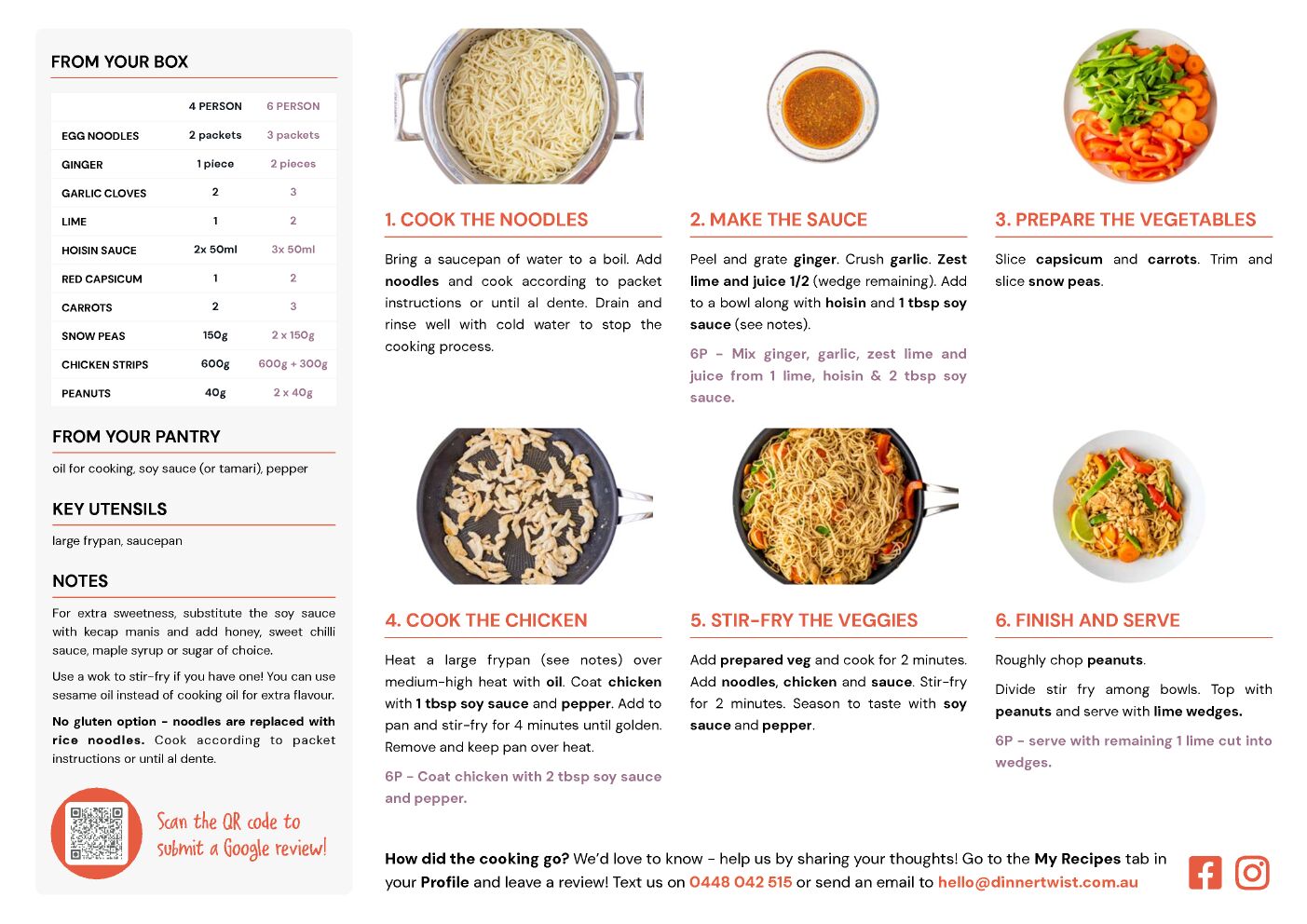 FROM YOUR BOX

| | 4 PERSON | 6 PERSON |
|---|---|---|
| EGG NOODLES | 2 packets | 3 packets |
| GINGER | 1 piece | 2 pieces |
| GARLIC CLOVES | 2 | 3 |
| LIME | 1 | 2 |
| HOISIN SAUCE | 2x 50ml | 3x 50ml |
| RED CAPSICUM | 1 | 2 |
| CARROTS | 2 | 3 |
| SNOW PEAS | 150g | 2 x 150g |
| CHICKEN STRIPS | 600g | 600g + 300g |
| PEANUTS | 40g | 2 x 40g |

FROM YOUR PANTRY

oil for cooking, soy sauce (or tamari), pepper

KEY UTENSILS

large frypan, saucepan

NOTES

For extra sweetness, substitute the soy sauce with kecap manis and add honey, sweet chilli sauce, maple syrup or sugar of choice.

Use a wok to stir-fry if you have one! You can use sesame oil instead of cooking oil for extra flavour.

No gluten option - noodles are replaced with rice noodles. Cook according to packet instructions or until al dente.

Scan the QR code to submit a Google review!

1. COOK THE NOODLES

Bring a saucepan of water to a boil. Add noodles and cook according to packet instructions or until al dente. Drain and rinse well with cold water to stop the cooking process.

2. MAKE THE SAUCE

Peel and grate ginger. Crush garlic. Zest lime and juice 1/2 (wedge remaining). Add to a bowl along with hoisin and 1 tbsp soy sauce (see notes).

6P - Mix ginger, garlic, zest lime and juice from 1 lime, hoisin & 2 tbsp soy sauce.

3. PREPARE THE VEGETABLES

Slice capsicum and carrots. Trim and slice snow peas.

4. COOK THE CHICKEN

Heat a large frypan (see notes) over medium-high heat with oil. Coat chicken with 1 tbsp soy sauce and pepper. Add to pan and stir-fry for 4 minutes until golden. Remove and keep pan over heat.

6P - Coat chicken with 2 tbsp soy sauce and pepper.

5. STIR-FRY THE VEGGIES

Add prepared veg and cook for 2 minutes. Add noodles, chicken and sauce. Stir-fry for 2 minutes. Season to taste with soy sauce and pepper.

6. FINISH AND SERVE

Roughly chop peanuts.

Divide stir fry among bowls. Top with peanuts and serve with lime wedges.

6P - serve with remaining 1 lime cut into wedges.

How did the cooking go? We'd love to know - help us by sharing your thoughts! Go to the My Recipes tab in your Profile and leave a review! Text us on 0448 042 515 or send an email to hello@dinnertwist.com.au