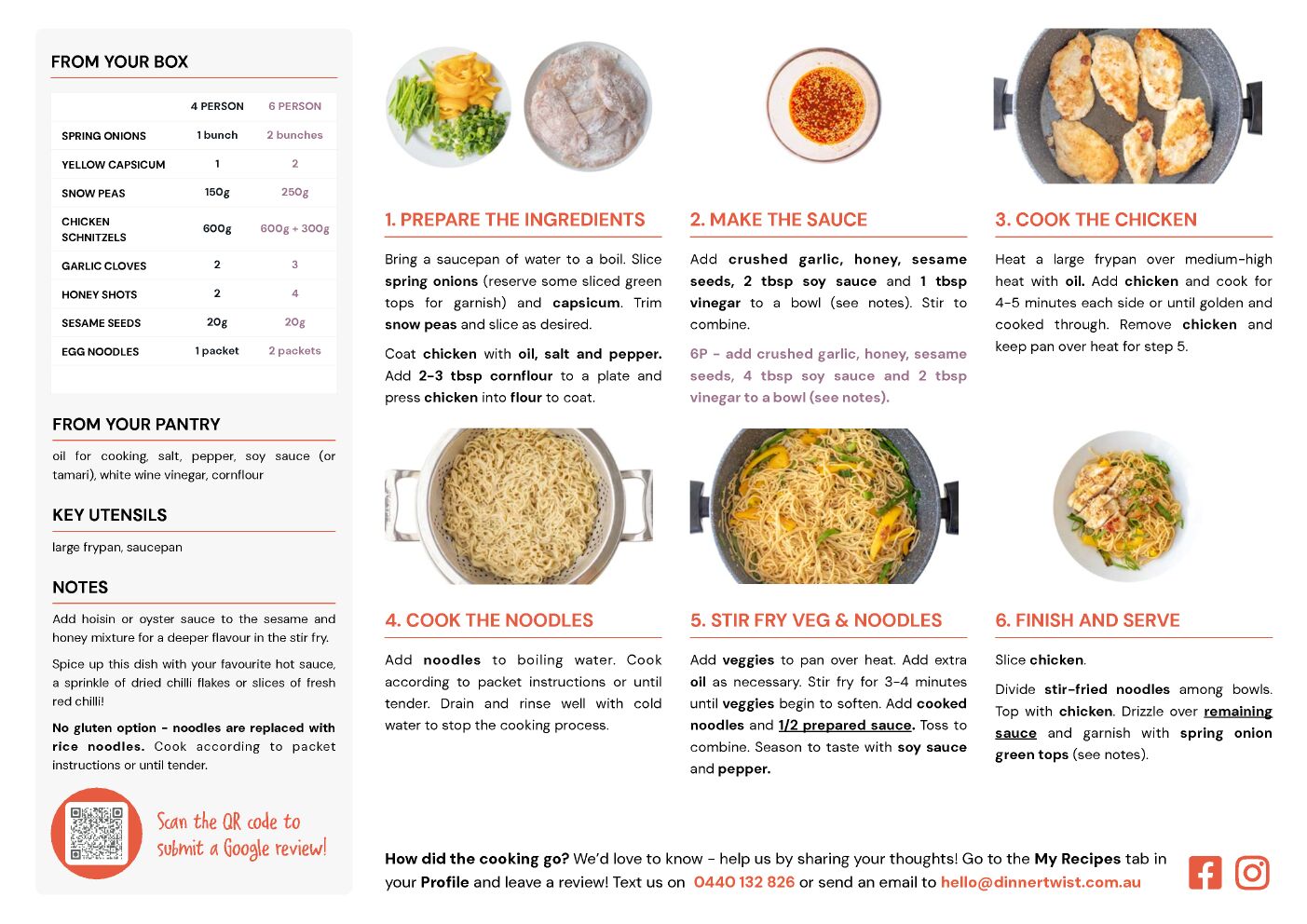 FROM YOUR BOX

| | 4 PERSON | 6 PERSON |
|---|---|---|
| SPRING ONIONS | 1 bunch | 2 bunches |
| YELLOW CAPSICUM | 1 | 2 |
| SNOW PEAS | 150g | 250g |
| CHICKEN SCHNITZELS | 600g | 600g + 300g |
| GARLIC CLOVES | 2 | 3 |
| HONEY SHOTS | 2 | 4 |
| SESAME SEEDS | 20g | 20g |
| EGG NOODLES | 1 packet | 2 packets |

FROM YOUR PANTRY

oil for cooking, salt, pepper, soy sauce (or tamari), white wine vinegar, cornflour

KEY UTENSILS

large frypan, saucepan

NOTES

Add hoisin or oyster sauce to the sesame and honey mixture for a deeper flavour in the stir fry.

Spice up this dish with your favourite hot sauce, a sprinkle of dried chilli flakes or slices of fresh red chilli!

No gluten option - noodles are replaced with rice noodles. Cook according to packet instructions or until tender.

Scan the QR code to submit a Google review!

1. PREPARE THE INGREDIENTS

Bring a saucepan of water to a boil. Slice spring onions (reserve some sliced green tops for garnish) and capsicum. Trim snow peas and slice as desired.

Coat chicken with oil, salt and pepper. Add 2-3 tbsp cornflour to a plate and press chicken into flour to coat.

2. MAKE THE SAUCE

Add crushed garlic, honey, sesame seeds, 2 tbsp soy sauce and 1 tbsp vinegar to a bowl (see notes). Stir to combine.

6P - add crushed garlic, honey, sesame seeds, 4 tbsp soy sauce and 2 tbsp vinegar to a bowl (see notes).

3. COOK THE CHICKEN

Heat a large frypan over medium-high heat with oil. Add chicken and cook for 4-5 minutes each side or until golden and cooked through. Remove chicken and keep pan over heat for step 5.

4. COOK THE NOODLES

Add noodles to boiling water. Cook according to packet instructions or until tender. Drain and rinse well with cold water to stop the cooking process.

5. STIR FRY VEG & NOODLES

Add veggies to pan over heat. Add extra oil as necessary. Stir fry for 3-4 minutes until veggies begin to soften. Add cooked noodles and 1/2 prepared sauce. Toss to combine. Season to taste with soy sauce and pepper.

6. FINISH AND SERVE

Slice chicken.

Divide stir-fried noodles among bowls. Top with chicken. Drizzle over remaining sauce and garnish with spring onion green tops (see notes).

How did the cooking go? We'd love to know - help us by sharing your thoughts! Go to the My Recipes tab in your Profile and leave a review! Text us on 0440 132 826 or send an email to hello@dinnertwist.com.au