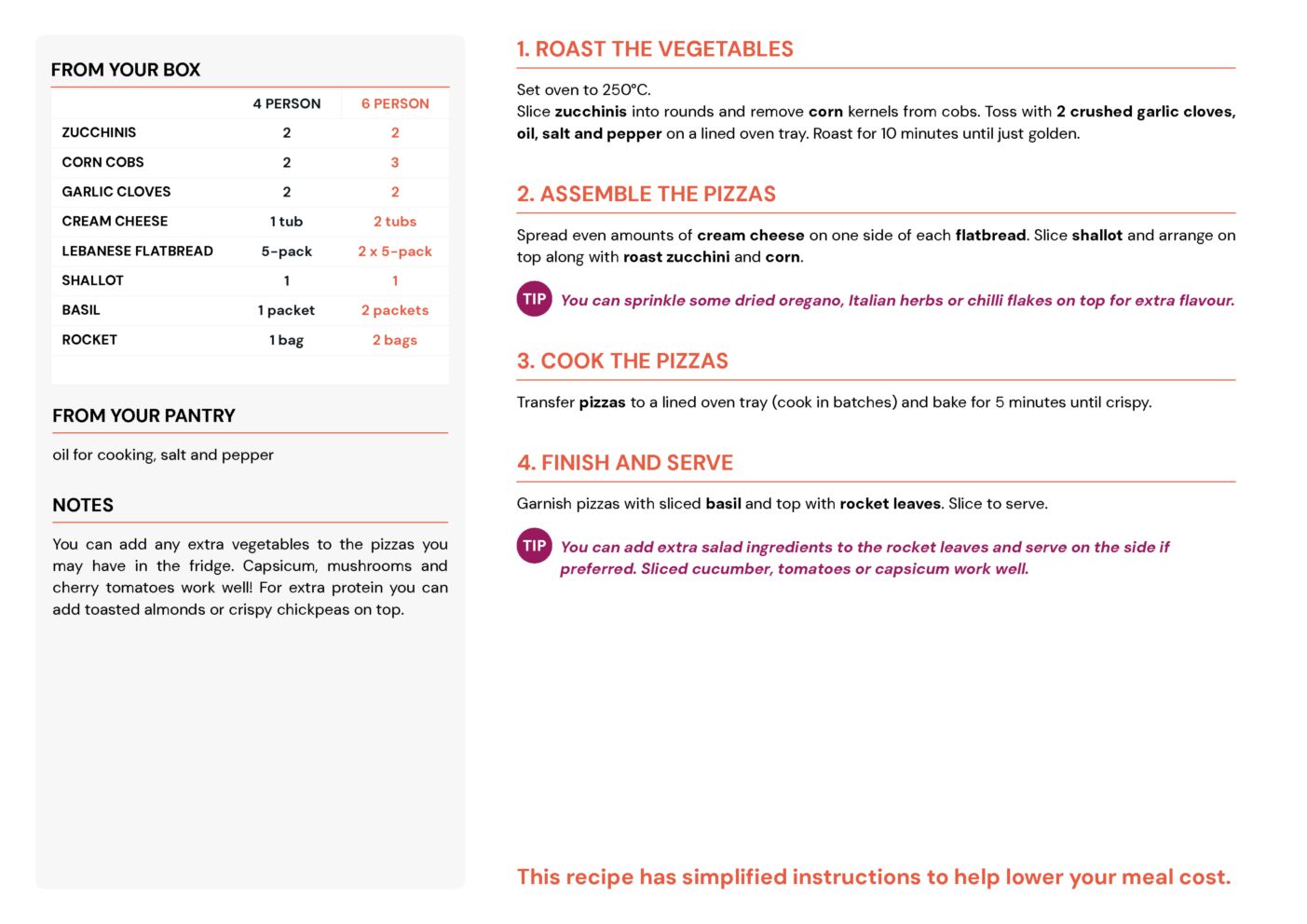 FROM YOUR BOX

| | 4 PERSON | 6 PERSON |
|---|---|---|
| ZUCCHINIS | 2 | 2 |
| CORN COBS | 2 | 3 |
| GARLIC CLOVES | 2 | 2 |
| CREAM CHEESE | 1 tub | 2 tubs |
| LEBANESE FLATBREAD | 5-pack | 2 x 5-pack |
| SHALLOT | 1 | 1 |
| BASIL | 1 packet | 2 packets |
| ROCKET | 1 bag | 2 bags |

FROM YOUR PANTRY

oil for cooking, salt and pepper

NOTES

You can add any extra vegetables to the pizzas you may have in the fridge. Capsicum, mushrooms and cherry tomatoes work well! For extra protein you can add toasted almonds or crispy chickpeas on top.

1. ROAST THE VEGETABLES

Set oven to 250°C.
Slice zucchinis into rounds and remove corn kernels from cobs. Toss with 2 crushed garlic cloves, oil, salt and pepper on a lined oven tray. Roast for 10 minutes until just golden.

2. ASSEMBLE THE PIZZAS

Spread even amounts of cream cheese on one side of each flatbread. Slice shallot and arrange on top along with roast zucchini and corn.

TIP You can sprinkle some dried oregano, Italian herbs or chilli flakes on top for extra flavour.

3. COOK THE PIZZAS

Transfer pizzas to a lined oven tray (cook in batches) and bake for 5 minutes until crispy.

4. FINISH AND SERVE

Garnish pizzas with sliced basil and top with rocket leaves. Slice to serve.

TIP You can add extra salad ingredients to the rocket leaves and serve on the side if preferred. Sliced cucumber, tomatoes or capsicum work well.

This recipe has simplified instructions to help lower your meal cost.