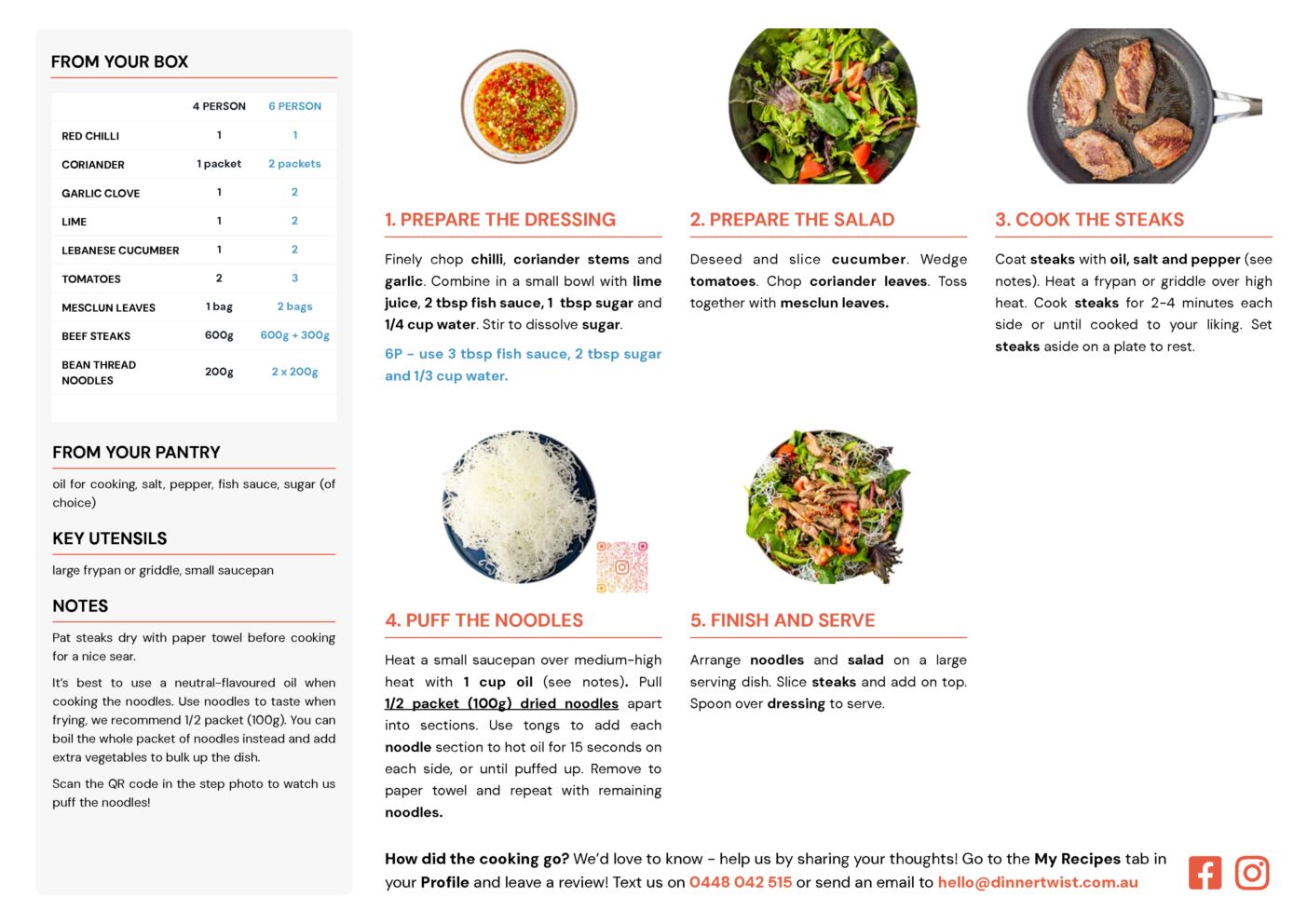 FROM YOUR BOX

|  | 4 PERSON | 6 PERSON |
|---|---|---|
| RED CHILLI | 1 | 1 |
| CORIANDER | 1 packet | 2 packets |
| GARLIC CLOVE | 1 | 2 |
| LIME | 1 | 2 |
| LEBANESE CUCUMBER | 1 | 2 |
| TOMATOES | 2 | 3 |
| MESCLUN LEAVES | 1 bag | 2 bags |
| BEEF STEAKS | 600g | 600g + 300g |
| BEAN THREAD NOODLES | 200g | 2 x 200g |

FROM YOUR PANTRY

oil for cooking, salt, pepper, fish sauce, sugar (of choice)

KEY UTENSILS

large frypan or griddle, small saucepan

NOTES

Pat steaks dry with paper towel before cooking for a nice sear.

It's best to use a neutral-flavoured oil when cooking the noodles. Use noodles to taste when frying, we recommend 1/2 packet (100g). You can boil the whole packet of noodles instead and add extra vegetables to bulk up the dish.

Scan the QR code in the step photo to watch us puff the noodles!

1. PREPARE THE DRESSING

Finely chop chilli, coriander stems and garlic. Combine in a small bowl with lime juice, 2 tbsp fish sauce, 1 tbsp sugar and 1/4 cup water. Stir to dissolve sugar.

6P - use 3 tbsp fish sauce, 2 tbsp sugar and 1/3 cup water.

2. PREPARE THE SALAD

Deseed and slice cucumber. Wedge tomatoes. Chop coriander leaves. Toss together with mesclun leaves.

3. COOK THE STEAKS

Coat steaks with oil, salt and pepper (see notes). Heat a frypan or griddle over high heat. Cook steaks for 2-4 minutes each side or until cooked to your liking. Set steaks aside on a plate to rest.

4. PUFF THE NOODLES

Heat a small saucepan over medium-high heat with 1 cup oil (see notes). Pull 1/2 packet (100g) dried noodles apart into sections. Use tongs to add each noodle section to hot oil for 15 seconds on each side, or until puffed up. Remove to paper towel and repeat with remaining noodles.

5. FINISH AND SERVE

Arrange noodles and salad on a large serving dish. Slice steaks and add on top. Spoon over dressing to serve.

How did the cooking go? We'd love to know - help us by sharing your thoughts! Go to the My Recipes tab in your Profile and leave a review! Text us on 0448 042 515 or send an email to hello@dinnertwist.com.au