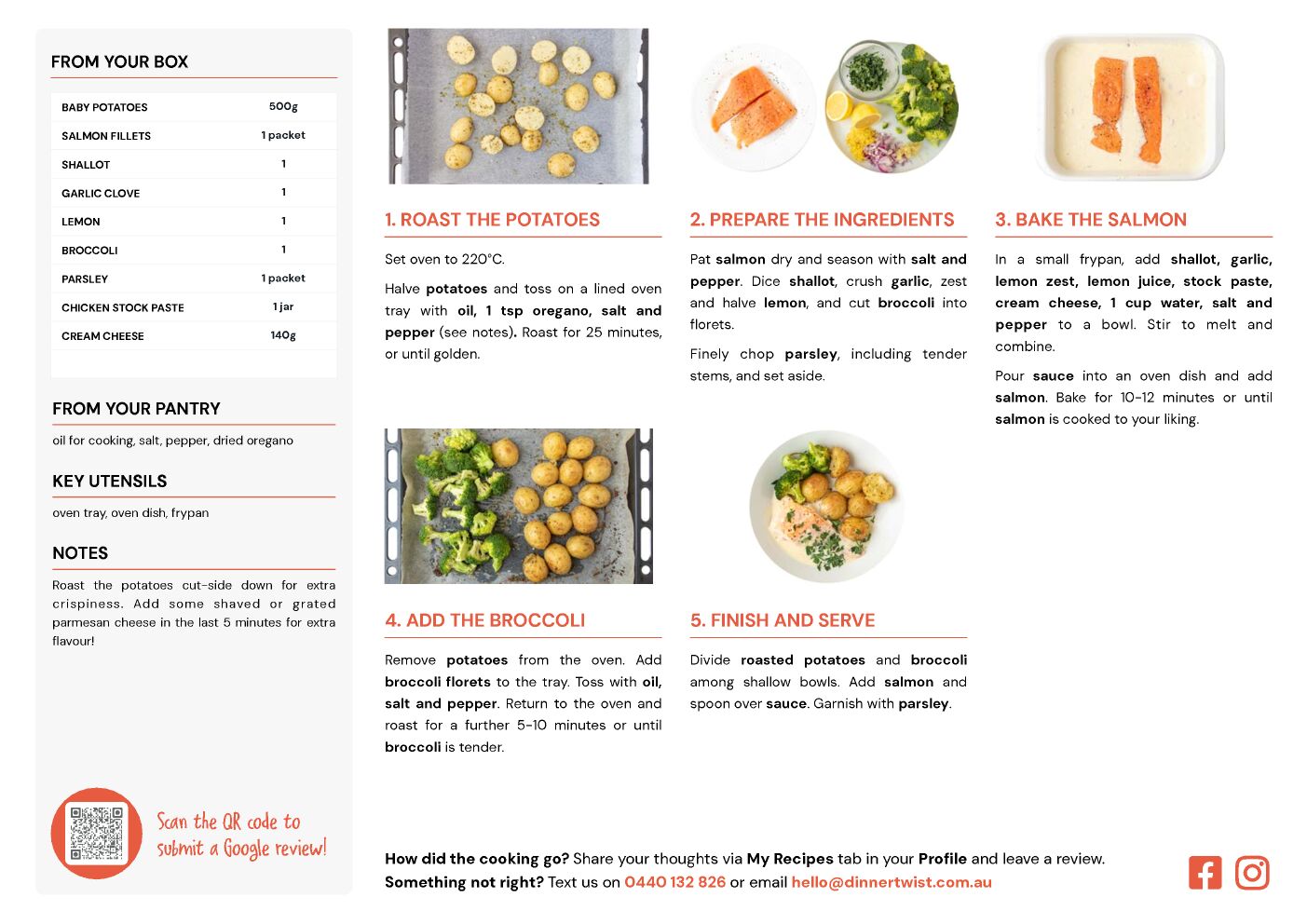 FROM YOUR BOX

| BABY POTATOES | 500g |
|---|---|
| SALMON FILLETS | 1 packet |
| SHALLOT | 1 |
| GARLIC CLOVE | 1 |
| LEMON | 1 |
| BROCCOLI | 1 |
| PARSLEY | 1 packet |
| CHICKEN STOCK PASTE | 1 jar |
| CREAM CHEESE | 140g |

FROM YOUR PANTRY

oil for cooking, salt, pepper, dried oregano

KEY UTENSILS

oven tray, oven dish, frypan

NOTES

Roast the potatoes cut-side down for extra crispiness. Add some shaved or grated parmesan cheese in the last 5 minutes for extra flavour!

Scan the QR code to submit a Google review!

1. ROAST THE POTATOES

Set oven to 220°C.

Halve potatoes and toss on a lined oven tray with oil, 1 tsp oregano, salt and pepper (see notes). Roast for 25 minutes, or until golden.

2. PREPARE THE INGREDIENTS

Pat salmon dry and season with salt and pepper. Dice shallot, crush garlic, zest and halve lemon, and cut broccoli into florets.

Finely chop parsley, including tender stems, and set aside.

3. BAKE THE SALMON

In a small frypan, add shallot, garlic, lemon zest, lemon juice, stock paste, cream cheese, 1 cup water, salt and pepper to a bowl. Stir to melt and combine.

Pour sauce into an oven dish and add salmon. Bake for 10-12 minutes or until salmon is cooked to your liking.

4. ADD THE BROCCOLI

Remove potatoes from the oven. Add broccoli florets to the tray. Toss with oil, salt and pepper. Return to the oven and roast for a further 5-10 minutes or until broccoli is tender.

5. FINISH AND SERVE

Divide roasted potatoes and broccoli among shallow bowls. Add salmon and spoon over sauce. Garnish with parsley.

How did the cooking go? Share your thoughts via My Recipes tab in your Profile and leave a review.
Something not right? Text us on 0440 132 826 or email hello@dinnertwist.com.au