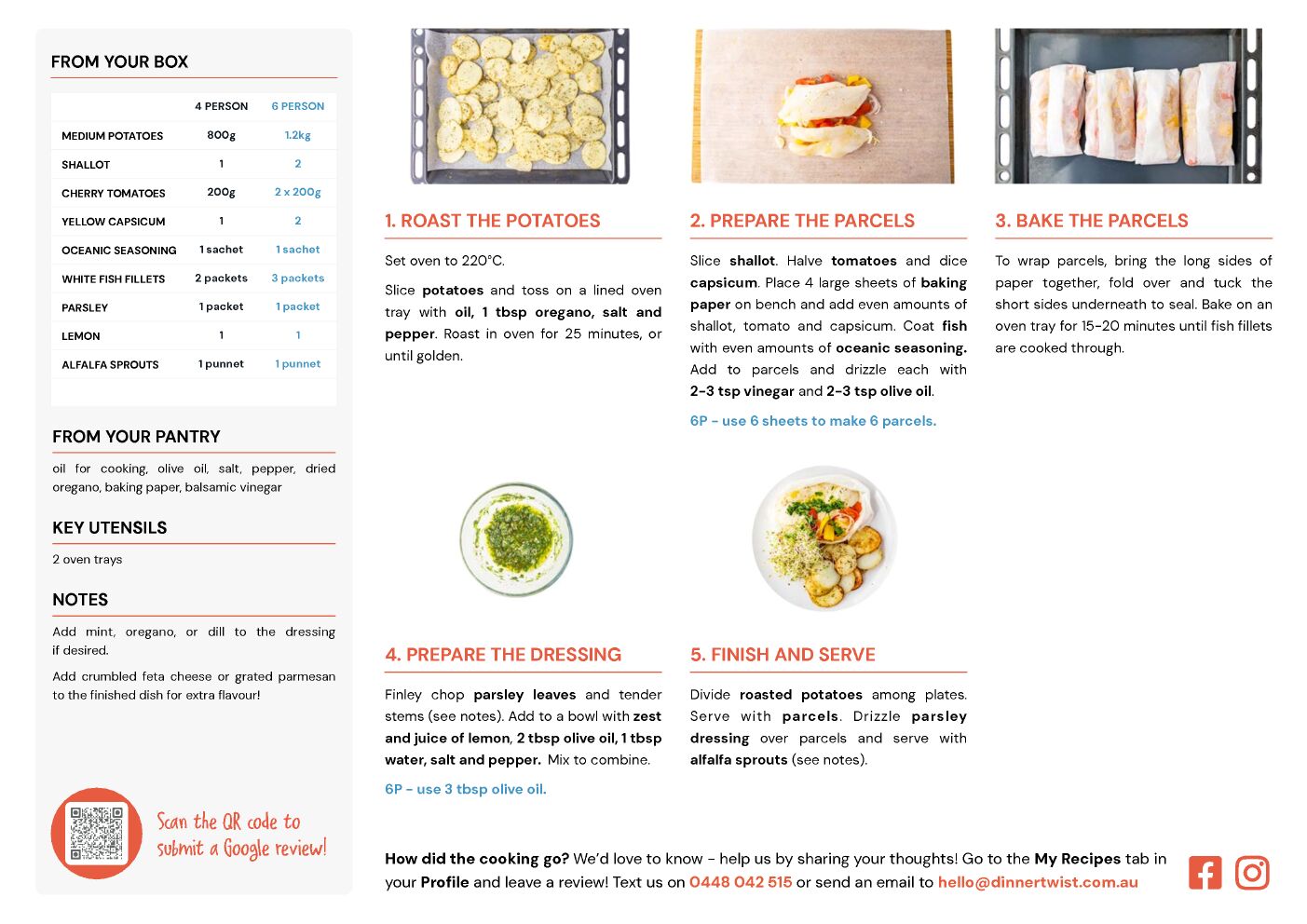 FROM YOUR BOX

| | 4 PERSON | 6 PERSON |
|---|---|---|
| MEDIUM POTATOES | 800g | 1.2kg |
| SHALLOT | 1 | 2 |
| CHERRY TOMATOES | 200g | 2 x 200g |
| YELLOW CAPSICUM | 1 | 2 |
| OCEANIC SEASONING | 1 sachet | 1 sachet |
| WHITE FISH FILLETS | 2 packets | 3 packets |
| PARSLEY | 1 packet | 1 packet |
| LEMON | 1 | 1 |
| ALFALFA SPROUTS | 1 punnet | 1 punnet |

FROM YOUR PANTRY

oil for cooking, olive oil, salt, pepper, dried oregano, baking paper, balsamic vinegar

KEY UTENSILS

2 oven trays

NOTES

Add mint, oregano, or dill to the dressing if desired.

Add crumbled feta cheese or grated parmesan to the finished dish for extra flavour!

Scan the QR code to submit a Google review!

1. ROAST THE POTATOES

Set oven to 220°C.

Slice potatoes and toss on a lined oven tray with oil, 1 tbsp oregano, salt and pepper. Roast in oven for 25 minutes, or until golden.

2. PREPARE THE PARCELS

Slice shallot. Halve tomatoes and dice capsicum. Place 4 large sheets of baking paper on bench and add even amounts of shallot, tomato and capsicum. Coat fish with even amounts of oceanic seasoning. Add to parcels and drizzle each with 2-3 tsp vinegar and 2-3 tsp olive oil.

6P - use 6 sheets to make 6 parcels.

3. BAKE THE PARCELS

To wrap parcels, bring the long sides of paper together, fold over and tuck the short sides underneath to seal. Bake on an oven tray for 15-20 minutes until fish fillets are cooked through.

4. PREPARE THE DRESSING

Finley chop parsley leaves and tender stems (see notes). Add to a bowl with zest and juice of lemon, 2 tbsp olive oil, 1 tbsp water, salt and pepper. Mix to combine.

6P - use 3 tbsp olive oil.

5. FINISH AND SERVE

Divide roasted potatoes among plates. Serve with parcels. Drizzle parsley dressing over parcels and serve with alfalfa sprouts (see notes).

How did the cooking go? We'd love to know - help us by sharing your thoughts! Go to the My Recipes tab in your Profile and leave a review! Text us on 0448 042 515 or send an email to hello@dinnertwist.com.au