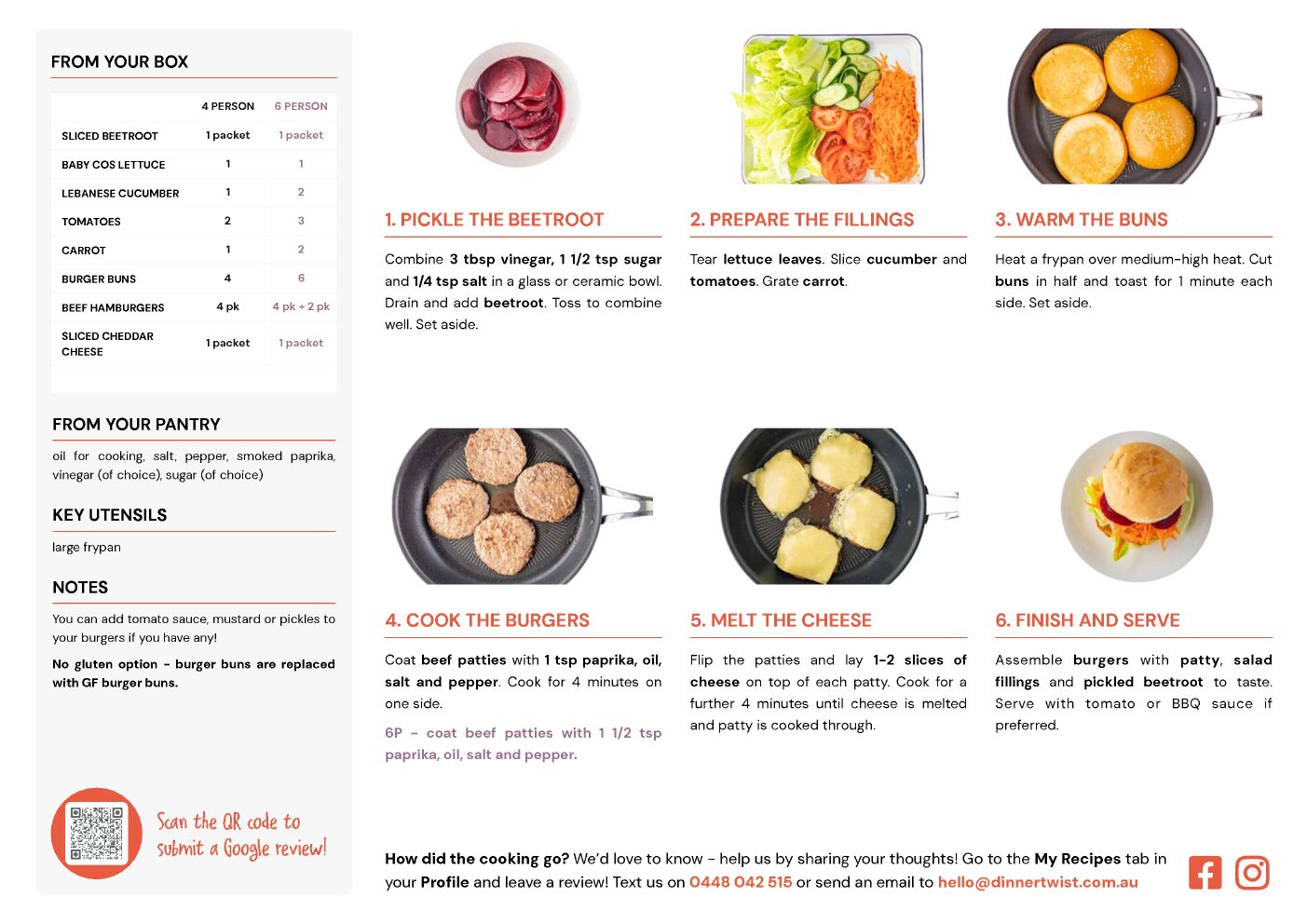 FROM YOUR BOX

| | 4 PERSON | 6 PERSON |
|---|---|---|
| SLICED BEETROOT | 1 packet | 1 packet |
| BABY COS LETTUCE | 1 | 1 |
| LEBANESE CUCUMBER | 1 | 2 |
| TOMATOES | 2 | 3 |
| CARROT | 1 | 2 |
| BURGER BUNS | 4 | 6 |
| BEEF HAMBURGERS | 4 pk | 4 pk + 2 pk |
| SLICED CHEDDAR CHEESE | 1 packet | 1 packet |

FROM YOUR PANTRY

oil for cooking, salt, pepper, smoked paprika, vinegar (of choice), sugar (of choice)

KEY UTENSILS

large frypan

NOTES

You can add tomato sauce, mustard or pickles to your burgers if you have any!

No gluten option - burger buns are replaced with GF burger buns.

Scan the QR code to submit a Google review!

1. PICKLE THE BEETROOT

Combine 3 tbsp vinegar, 1 1/2 tsp sugar and 1/4 tsp salt in a glass or ceramic bowl. Drain and add beetroot. Toss to combine well. Set aside.

2. PREPARE THE FILLINGS

Tear lettuce leaves. Slice cucumber and tomatoes. Grate carrot.

3. WARM THE BUNS

Heat a frypan over medium-high heat. Cut buns in half and toast for 1 minute each side. Set aside.

4. COOK THE BURGERS

Coat beef patties with 1 tsp paprika, oil, salt and pepper. Cook for 4 minutes on one side.

6P - coat beef patties with 1 1/2 tsp paprika, oil, salt and pepper.

5. MELT THE CHEESE

Flip the patties and lay 1-2 slices of cheese on top of each patty. Cook for a further 4 minutes until cheese is melted and patty is cooked through.

6. FINISH AND SERVE

Assemble burgers with patty, salad fillings and pickled beetroot to taste. Serve with tomato or BBQ sauce if preferred.

How did the cooking go? We'd love to know - help us by sharing your thoughts! Go to the My Recipes tab in your Profile and leave a review! Text us on 0448 042 515 or send an email to hello@dinnertwist.com.au