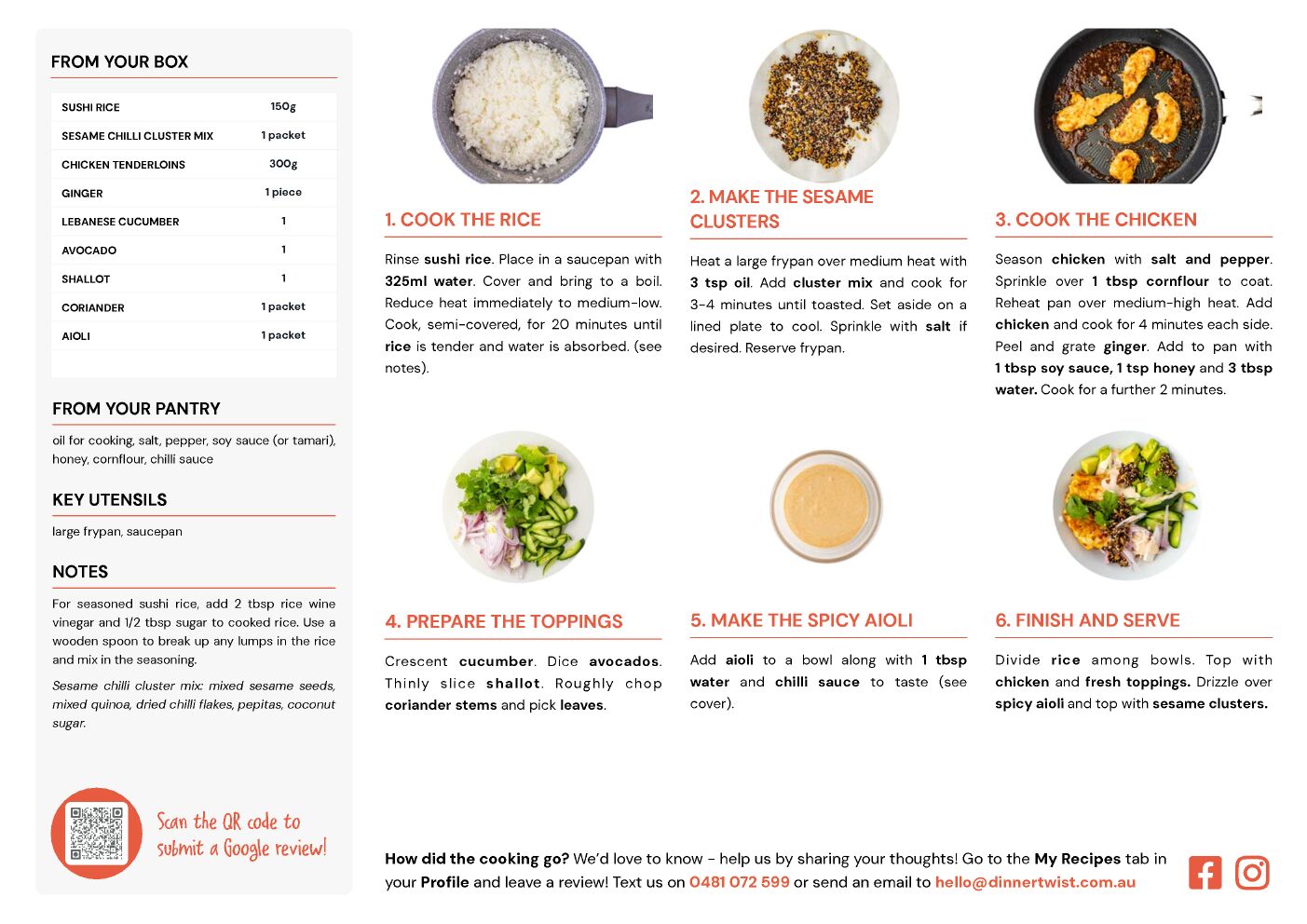 FROM YOUR BOX

| SUSHI RICE | 150g |
|---|---|
| SESAME CHILLI CLUSTER MIX | 1 packet |
| CHICKEN TENDERLOINS | 300g |
| GINGER | 1 piece |
| LEBANESE CUCUMBER | 1 |
| AVOCADO | 1 |
| SHALLOT | 1 |
| CORIANDER | 1 packet |
| AIOLI | 1 packet |

FROM YOUR PANTRY

oil for cooking, salt, pepper, soy sauce (or tamari), honey, cornflour, chilli sauce

KEY UTENSILS

large frypan, saucepan

NOTES

For seasoned sushi rice, add 2 tbsp rice wine vinegar and 1/2 tbsp sugar to cooked rice. Use a wooden spoon to break up any lumps in the rice and mix in the seasoning.

Sesame chilli cluster mix: mixed sesame seeds, mixed quinoa, dried chilli flakes, pepitas, coconut sugar.

Scan the QR code to submit a Google review!

1. COOK THE RICE

Rinse sushi rice. Place in a saucepan with 325ml water. Cover and bring to a boil. Reduce heat immediately to medium-low. Cook, semi-covered, for 20 minutes until rice is tender and water is absorbed. (see notes).

2. MAKE THE SESAME CLUSTERS

Heat a large frypan over medium heat with 3 tsp oil. Add cluster mix and cook for 3-4 minutes until toasted. Set aside on a lined plate to cool. Sprinkle with salt if desired. Reserve frypan.

3. COOK THE CHICKEN

Season chicken with salt and pepper. Sprinkle over 1 tbsp cornflour to coat. Reheat pan over medium-high heat. Add chicken and cook for 4 minutes each side. Peel and grate ginger. Add to pan with 1 tbsp soy sauce, 1 tsp honey and 3 tbsp water. Cook for a further 2 minutes.

4. PREPARE THE TOPPINGS

Crescent cucumber. Dice avocados. Thinly slice shallot. Roughly chop coriander stems and pick leaves.

5. MAKE THE SPICY AIOLI

Add aioli to a bowl along with 1 tbsp water and chilli sauce to taste (see cover).

6. FINISH AND SERVE

Divide rice among bowls. Top with chicken and fresh toppings. Drizzle over spicy aioli and top with sesame clusters.

How did the cooking go? We'd love to know - help us by sharing your thoughts! Go to the My Recipes tab in your Profile and leave a review! Text us on 0481 072 599 or send an email to hello@dinnertwist.com.au