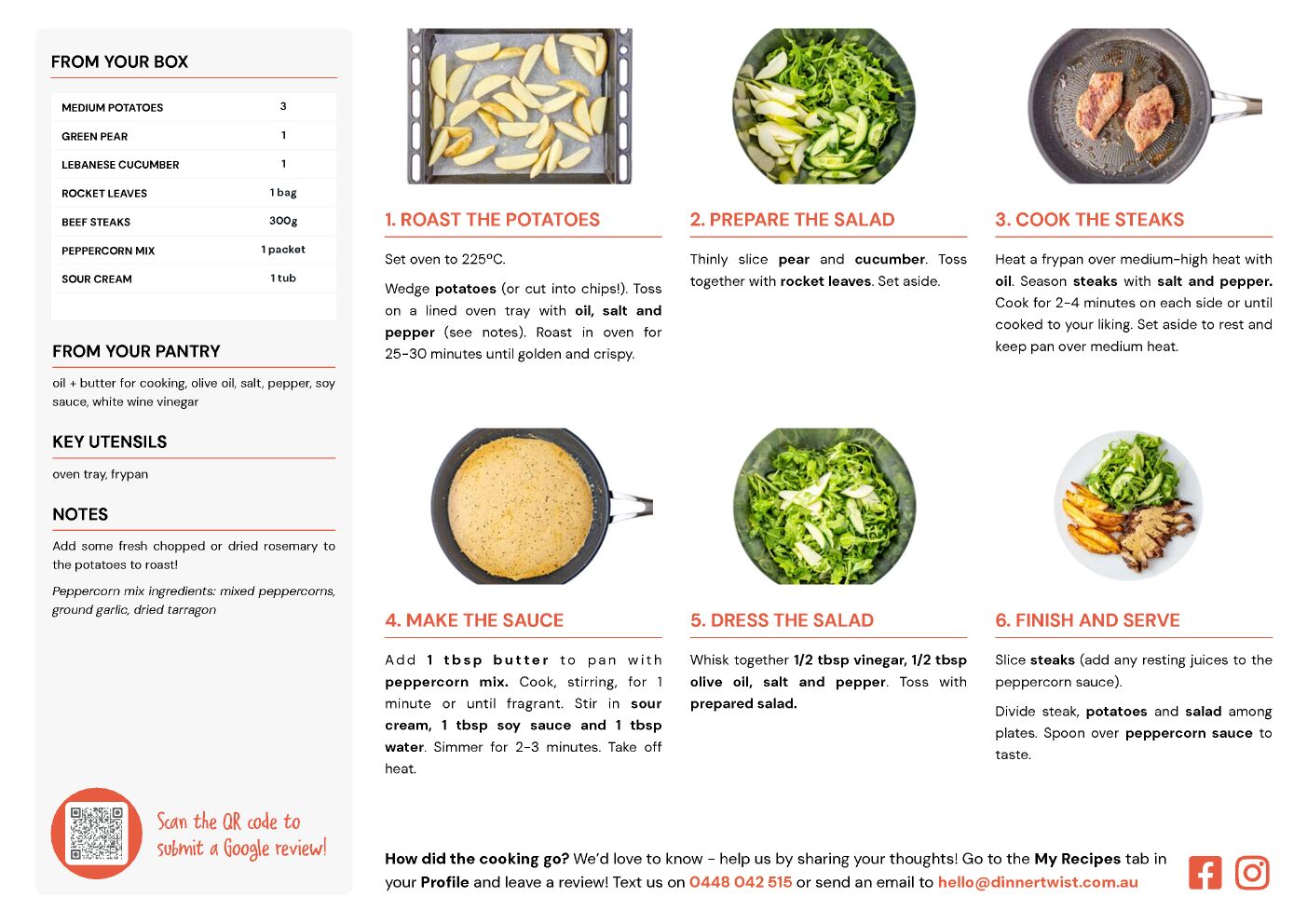 FROM YOUR BOX

| MEDIUM POTATOES | 3 |
|---|---|
| GREEN PEAR | 1 |
| LEBANESE CUCUMBER | 1 |
| ROCKET LEAVES | 1 bag |
| BEEF STEAKS | 300g |
| PEPPERCORN MIX | 1 packet |
| SOUR CREAM | 1 tub |

FROM YOUR PANTRY

oil + butter for cooking, olive oil, salt, pepper, soy sauce, white wine vinegar

KEY UTENSILS

oven tray, frypan

NOTES

Add some fresh chopped or dried rosemary to the potatoes to roast!

Peppercorn mix ingredients: mixed peppercorns, ground garlic, dried tarragon

Scan the QR code to submit a Google review!

1. ROAST THE POTATOES

Set oven to 225ºC.

Wedge potatoes (or cut into chips!). Toss on a lined oven tray with oil, salt and pepper (see notes). Roast in oven for 25-30 minutes until golden and crispy.

2. PREPARE THE SALAD

Thinly slice pear and cucumber. Toss together with rocket leaves. Set aside.

3. COOK THE STEAKS

Heat a frypan over medium-high heat with oil. Season steaks with salt and pepper. Cook for 2-4 minutes on each side or until cooked to your liking. Set aside to rest and keep pan over medium heat.

4. MAKE THE SAUCE

Add 1 tbsp butter to pan with peppercorn mix. Cook, stirring, for 1 minute or until fragrant. Stir in sour cream, 1 tbsp soy sauce and 1 tbsp water. Simmer for 2-3 minutes. Take off heat.

5. DRESS THE SALAD

Whisk together 1/2 tbsp vinegar, 1/2 tbsp olive oil, salt and pepper. Toss with prepared salad.

6. FINISH AND SERVE

Slice steaks (add any resting juices to the peppercorn sauce).

Divide steak, potatoes and salad among plates. Spoon over peppercorn sauce to taste.

How did the cooking go? We'd love to know - help us by sharing your thoughts! Go to the My Recipes tab in your Profile and leave a review! Text us on 0448 042 515 or send an email to hello@dinnertwist.com.au