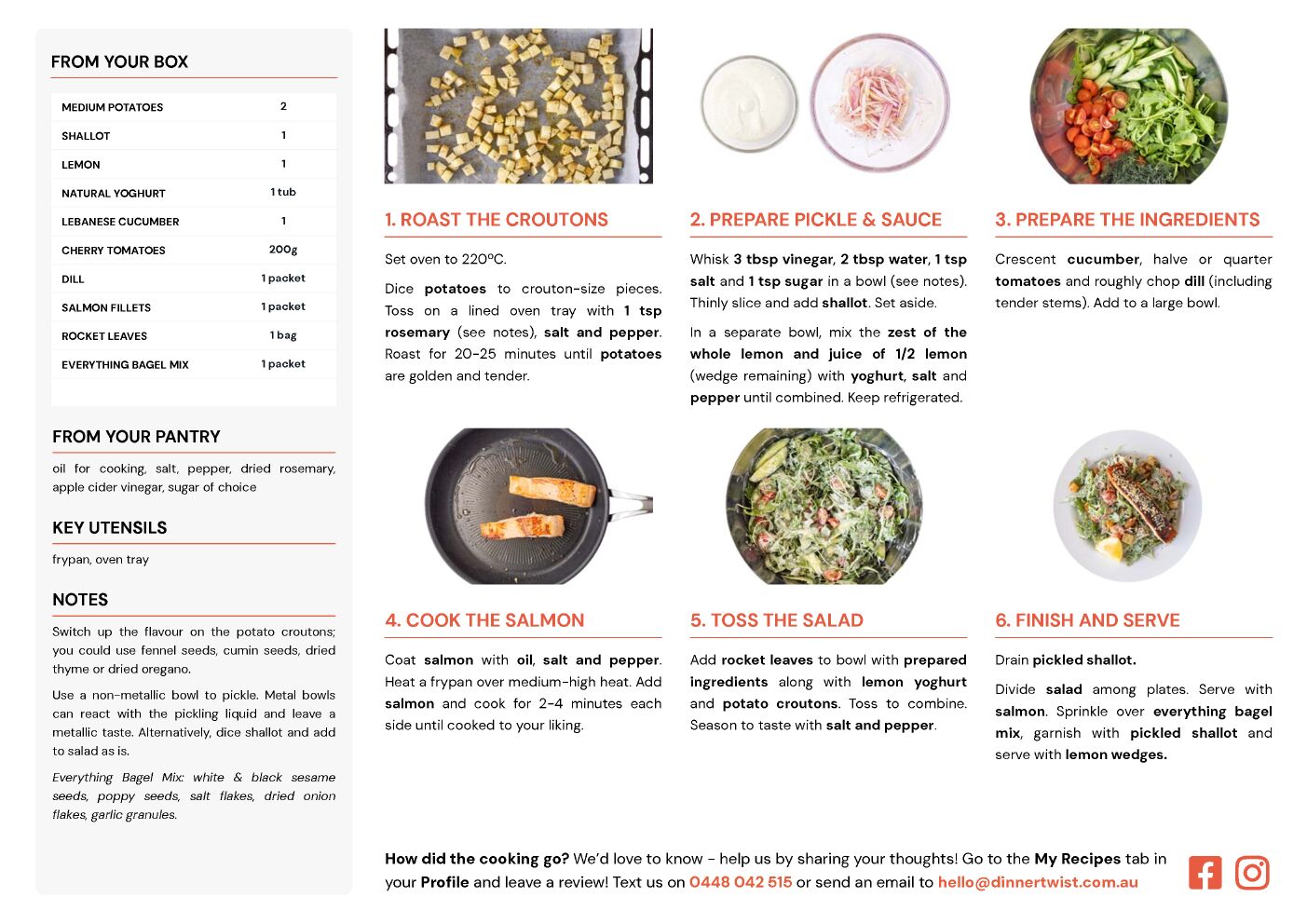 FROM YOUR BOX

| MEDIUM POTATOES | 2 |
|---|---|
| SHALLOT | 1 |
| LEMON | 1 |
| NATURAL YOGHURT | 1 tub |
| LEBANESE CUCUMBER | 1 |
| CHERRY TOMATOES | 200g |
| DILL | 1 packet |
| SALMON FILLETS | 1 packet |
| ROCKET LEAVES | 1 bag |
| EVERYTHING BAGEL MIX | 1 packet |

FROM YOUR PANTRY

oil for cooking, salt, pepper, dried rosemary, apple cider vinegar, sugar of choice

KEY UTENSILS

frypan, oven tray

NOTES

Switch up the flavour on the potato croutons; you could use fennel seeds, cumin seeds, dried thyme or dried oregano.

Use a non-metallic bowl to pickle. Metal bowls can react with the pickling liquid and leave a metallic taste. Alternatively, dice shallot and add to salad as is.

Everything Bagel Mix: white & black sesame seeds, poppy seeds, salt flakes, dried onion flakes, garlic granules.

1. ROAST THE CROUTONS

Set oven to 220ºC.

Dice potatoes to crouton-size pieces. Toss on a lined oven tray with 1 tsp rosemary (see notes), salt and pepper. Roast for 20-25 minutes until potatoes are golden and tender.

2. PREPARE PICKLE & SAUCE

Whisk 3 tbsp vinegar, 2 tbsp water, 1 tsp salt and 1 tsp sugar in a bowl (see notes). Thinly slice and add shallot. Set aside.

In a separate bowl, mix the zest of the whole lemon and juice of 1/2 lemon (wedge remaining) with yoghurt, salt and pepper until combined. Keep refrigerated.

3. PREPARE THE INGREDIENTS

Crescent cucumber, halve or quarter tomatoes and roughly chop dill (including tender stems). Add to a large bowl.

4. COOK THE SALMON

Coat salmon with oil, salt and pepper. Heat a frypan over medium-high heat. Add salmon and cook for 2-4 minutes each side until cooked to your liking.

5. TOSS THE SALAD

Add rocket leaves to bowl with prepared ingredients along with lemon yoghurt and potato croutons. Toss to combine. Season to taste with salt and pepper.

6. FINISH AND SERVE

Drain pickled shallot.

Divide salad among plates. Serve with salmon. Sprinkle over everything bagel mix, garnish with pickled shallot and serve with lemon wedges.

How did the cooking go? We'd love to know - help us by sharing your thoughts! Go to the My Recipes tab in your Profile and leave a review! Text us on 0448 042 515 or send an email to hello@dinnertwist.com.au