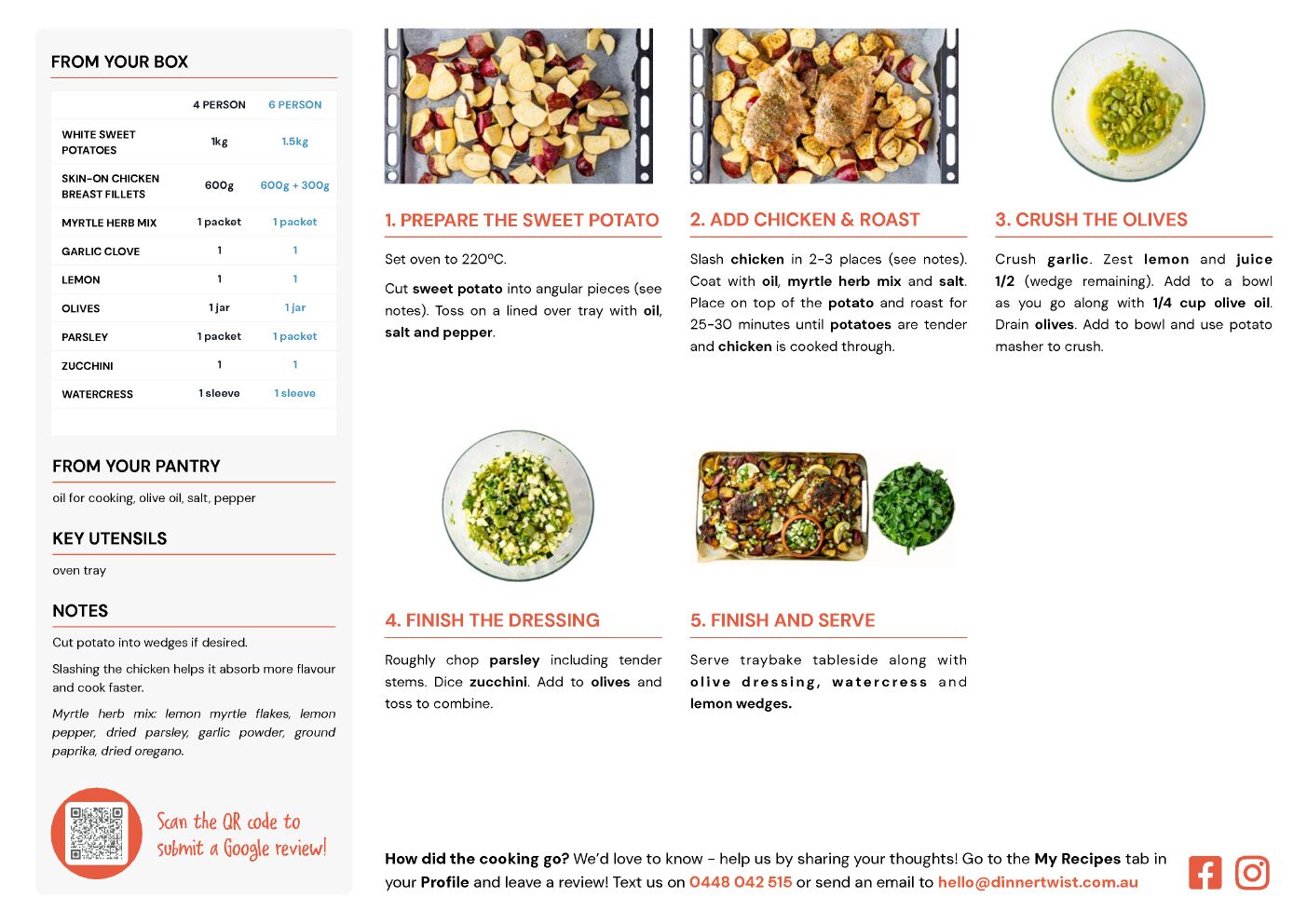 FROM YOUR BOX

| | 4 PERSON | 6 PERSON |
|---|---|---|
| WHITE SWEET POTATOES | 1kg | 1.5kg |
| SKIN-ON CHICKEN BREAST FILLETS | 600g | 600g + 300g |
| MYRTLE HERB MIX | 1 packet | 1 packet |
| GARLIC CLOVE | 1 | 1 |
| LEMON | 1 | 1 |
| OLIVES | 1 jar | 1 jar |
| PARSLEY | 1 packet | 1 packet |
| ZUCCHINI | 1 | 1 |
| WATERCRESS | 1 sleeve | 1 sleeve |

FROM YOUR PANTRY

oil for cooking, olive oil, salt, pepper

KEY UTENSILS

oven tray

NOTES

Cut potato into wedges if desired.

Slashing the chicken helps it absorb more flavour and cook faster.

Myrtle herb mix: lemon myrtle flakes, lemon pepper, dried parsley, garlic powder, ground paprika, dried oregano.

Scan the QR code to submit a Google review!

1. PREPARE THE SWEET POTATO

Set oven to 220ºC.

Cut sweet potato into angular pieces (see notes). Toss on a lined over tray with oil, salt and pepper.

2. ADD CHICKEN & ROAST

Slash chicken in 2-3 places (see notes). Coat with oil, myrtle herb mix and salt. Place on top of the potato and roast for 25-30 minutes until potatoes are tender and chicken is cooked through.

3. CRUSH THE OLIVES

Crush garlic. Zest lemon and juice 1/2 (wedge remaining). Add to a bowl as you go along with 1/4 cup olive oil. Drain olives. Add to bowl and use potato masher to crush.

4. FINISH THE DRESSING

Roughly chop parsley including tender stems. Dice zucchini. Add to olives and toss to combine.

5. FINISH AND SERVE

Serve traybake tableside along with olive dressing, watercress and lemon wedges.

How did the cooking go? We'd love to know - help us by sharing your thoughts! Go to the My Recipes tab in your Profile and leave a review! Text us on 0448 042 515 or send an email to hello@dinnertwist.com.au