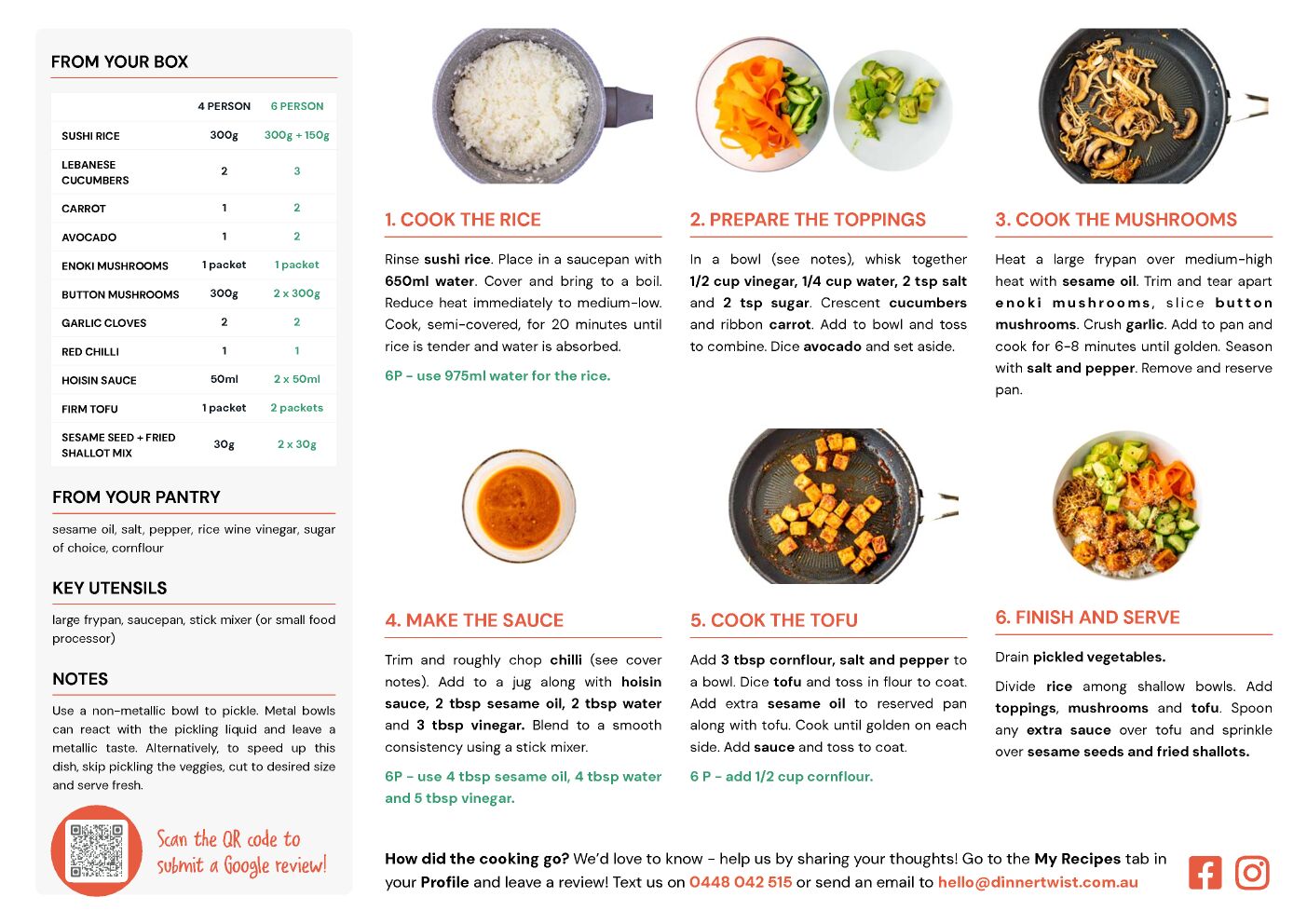 FROM YOUR BOX

| | 4 PERSON | 6 PERSON |
|---|---|---|
| SUSHI RICE | 300g | 300g + 150g |
| LEBANESE CUCUMBERS | 2 | 3 |
| CARROT | 1 | 2 |
| AVOCADO | 1 | 2 |
| ENOKI MUSHROOMS | 1 packet | 1 packet |
| BUTTON MUSHROOMS | 300g | 2 x 300g |
| GARLIC CLOVES | 2 | 2 |
| RED CHILLI | 1 | 1 |
| HOISIN SAUCE | 50ml | 2 x 50ml |
| FIRM TOFU | 1 packet | 2 packets |
| SESAME SEED + FRIED SHALLOT MIX | 30g | 2 x 30g |

FROM YOUR PANTRY

sesame oil, salt, pepper, rice wine vinegar, sugar of choice, cornflour

KEY UTENSILS

large frypan, saucepan, stick mixer (or small food processor)

NOTES

Use a non-metallic bowl to pickle. Metal bowls can react with the pickling liquid and leave a metallic taste. Alternatively, to speed up this dish, skip pickling the veggies, cut to desired size and serve fresh.

Scan the QR code to submit a Google review!

1. COOK THE RICE

Rinse sushi rice. Place in a saucepan with 650ml water. Cover and bring to a boil. Reduce heat immediately to medium-low. Cook, semi-covered, for 20 minutes until rice is tender and water is absorbed.

6P - use 975ml water for the rice.

2. PREPARE THE TOPPINGS

In a bowl (see notes), whisk together 1/2 cup vinegar, 1/4 cup water, 2 tsp salt and 2 tsp sugar. Crescent cucumbers and ribbon carrot. Add to bowl and toss to combine. Dice avocado and set aside.

3. COOK THE MUSHROOMS

Heat a large frypan over medium-high heat with sesame oil. Trim and tear apart enoki mushrooms, slice button mushrooms. Crush garlic. Add to pan and cook for 6-8 minutes until golden. Season with salt and pepper. Remove and reserve pan.

4. MAKE THE SAUCE

Trim and roughly chop chilli (see cover notes). Add to a jug along with hoisin sauce, 2 tbsp sesame oil, 2 tbsp water and 3 tbsp vinegar. Blend to a smooth consistency using a stick mixer.

6P - use 4 tbsp sesame oil, 4 tbsp water and 5 tbsp vinegar.

5. COOK THE TOFU

Add 3 tbsp cornflour, salt and pepper to a bowl. Dice tofu and toss in flour to coat. Add extra sesame oil to reserved pan along with tofu. Cook until golden on each side. Add sauce and toss to coat.

6 P - add 1/2 cup cornflour.

6. FINISH AND SERVE

Drain pickled vegetables.

Divide rice among shallow bowls. Add toppings, mushrooms and tofu. Spoon any extra sauce over tofu and sprinkle over sesame seeds and fried shallots.

How did the cooking go? We'd love to know - help us by sharing your thoughts! Go to the My Recipes tab in your Profile and leave a review! Text us on 0448 042 515 or send an email to hello@dinnertwist.com.au