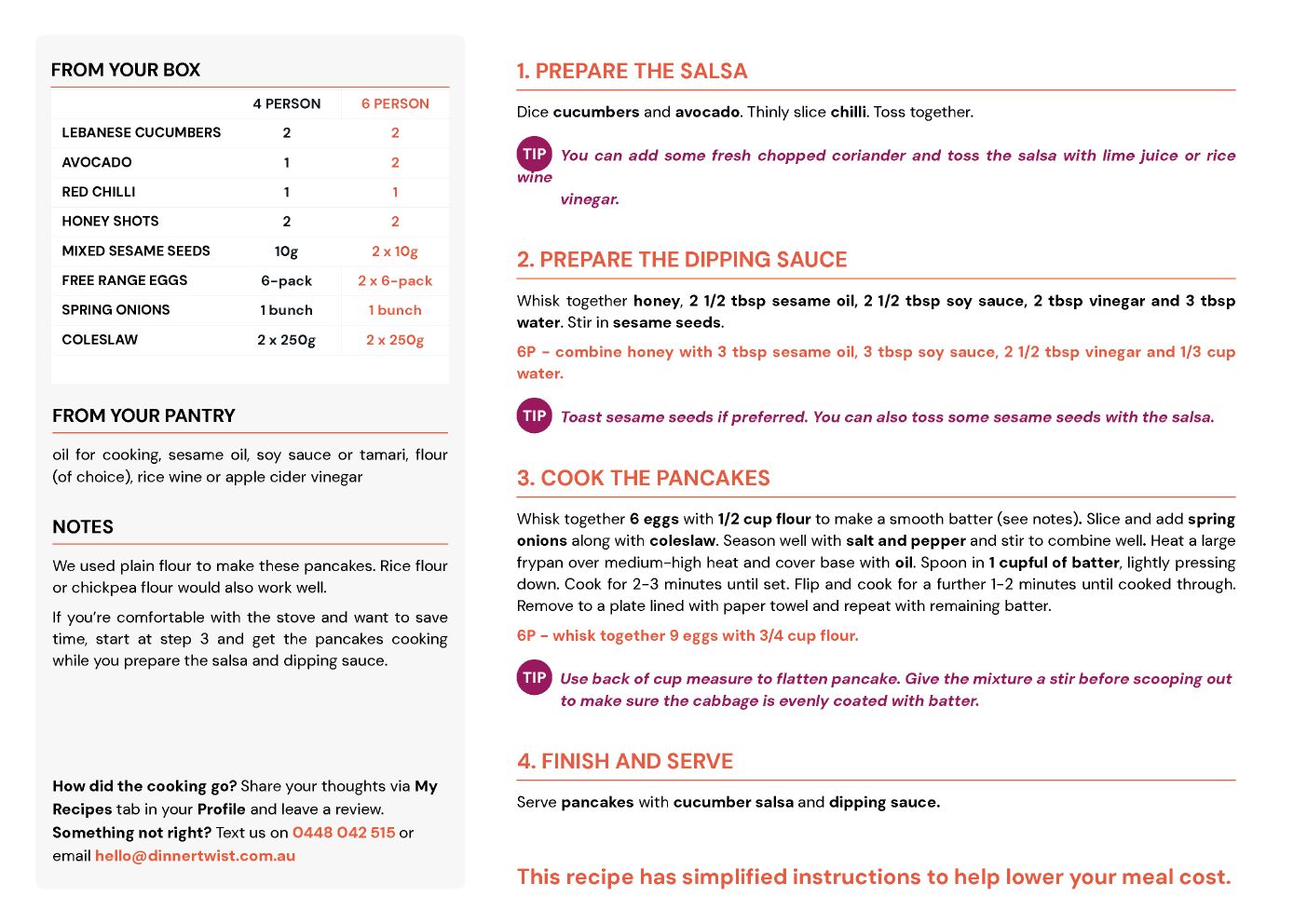 FROM YOUR BOX

| | 4 PERSON | 6 PERSON |
|---|---|---|
| LEBANESE CUCUMBERS | 2 | 2 |
| AVOCADO | 1 | 2 |
| RED CHILLI | 1 | 1 |
| HONEY SHOTS | 2 | 2 |
| MIXED SESAME SEEDS | 10g | 2 x 10g |
| FREE RANGE EGGS | 6-pack | 2 x 6-pack |
| SPRING ONIONS | 1 bunch | 1 bunch |
| COLESLAW | 2 x 250g | 2 x 250g |

FROM YOUR PANTRY

oil for cooking, sesame oil, soy sauce or tamari, flour (of choice), rice wine or apple cider vinegar

NOTES

We used plain flour to make these pancakes. Rice flour or chickpea flour would also work well.

If you're comfortable with the stove and want to save time, start at step 3 and get the pancakes cooking while you prepare the salsa and dipping sauce.

How did the cooking go? Share your thoughts via My Recipes tab in your Profile and leave a review.
Something not right? Text us on 0448 042 515 or email hello@dinnertwist.com.au

1. PREPARE THE SALSA

Dice cucumbers and avocado. Thinly slice chilli. Toss together.

TIP You can add some fresh chopped coriander and toss the salsa with lime juice or rice wine vinegar.

2. PREPARE THE DIPPING SAUCE

Whisk together honey, 2 1/2 tbsp sesame oil, 2 1/2 tbsp soy sauce, 2 tbsp vinegar and 3 tbsp water. Stir in sesame seeds.

6P - combine honey with 3 tbsp sesame oil, 3 tbsp soy sauce, 2 1/2 tbsp vinegar and 1/3 cup water.

TIP Toast sesame seeds if preferred. You can also toss some sesame seeds with the salsa.

3. COOK THE PANCAKES

Whisk together 6 eggs with 1/2 cup flour to make a smooth batter (see notes). Slice and add spring onions along with coleslaw. Season well with salt and pepper and stir to combine well. Heat a large frypan over medium-high heat and cover base with oil. Spoon in 1 cupful of batter, lightly pressing down. Cook for 2-3 minutes until set. Flip and cook for a further 1-2 minutes until cooked through. Remove to a plate lined with paper towel and repeat with remaining batter.

6P - whisk together 9 eggs with 3/4 cup flour.

TIP Use back of cup measure to flatten pancake. Give the mixture a stir before scooping out to make sure the cabbage is evenly coated with batter.

4. FINISH AND SERVE

Serve pancakes with cucumber salsa and dipping sauce.

This recipe has simplified instructions to help lower your meal cost.