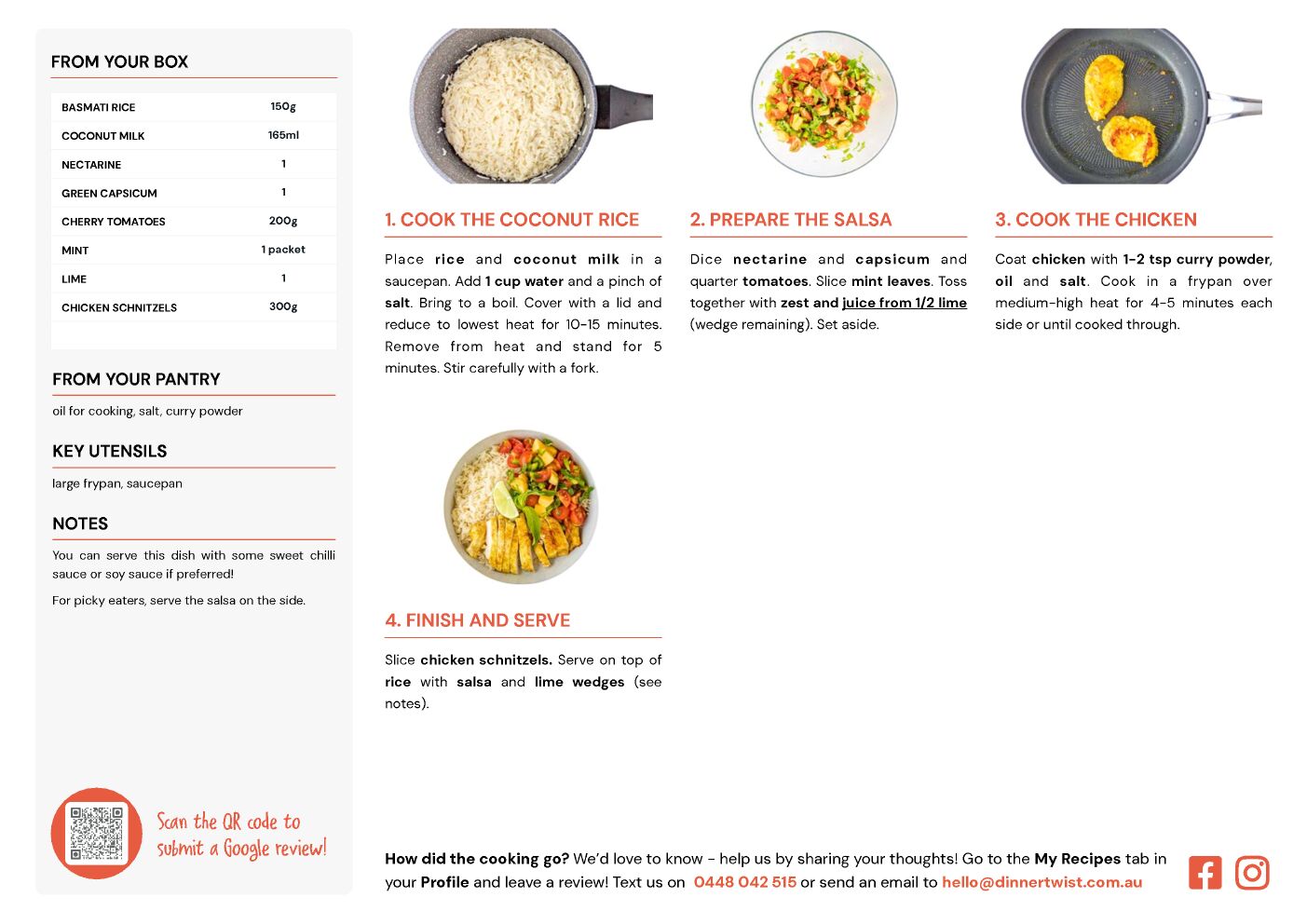 FROM YOUR BOX

| BASMATI RICE | 150g |
|---|---|
| COCONUT MILK | 165ml |
| NECTARINE | 1 |
| GREEN CAPSICUM | 1 |
| CHERRY TOMATOES | 200g |
| MINT | 1 packet |
| LIME | 1 |
| CHICKEN SCHNITZELS | 300g |

FROM YOUR PANTRY

oil for cooking, salt, curry powder

KEY UTENSILS

large frypan, saucepan

NOTES

You can serve this dish with some sweet chilli sauce or soy sauce if preferred!

For picky eaters, serve the salsa on the side.

Scan the QR code to submit a Google review!

1. COOK THE COCONUT RICE

Place rice and coconut milk in a saucepan. Add 1 cup water and a pinch of salt. Bring to a boil. Cover with a lid and reduce to lowest heat for 10-15 minutes. Remove from heat and stand for 5 minutes. Stir carefully with a fork.

2. PREPARE THE SALSA

Dice nectarine and capsicum and quarter tomatoes. Slice mint leaves. Toss together with zest and juice from 1/2 lime (wedge remaining). Set aside.

3. COOK THE CHICKEN

Coat chicken with 1-2 tsp curry powder, oil and salt. Cook in a frypan over medium-high heat for 4-5 minutes each side or until cooked through.

4. FINISH AND SERVE

Slice chicken schnitzels. Serve on top of rice with salsa and lime wedges (see notes).

How did the cooking go? We'd love to know - help us by sharing your thoughts! Go to the My Recipes tab in your Profile and leave a review! Text us on 0448 042 515 or send an email to hello@dinnertwist.com.au