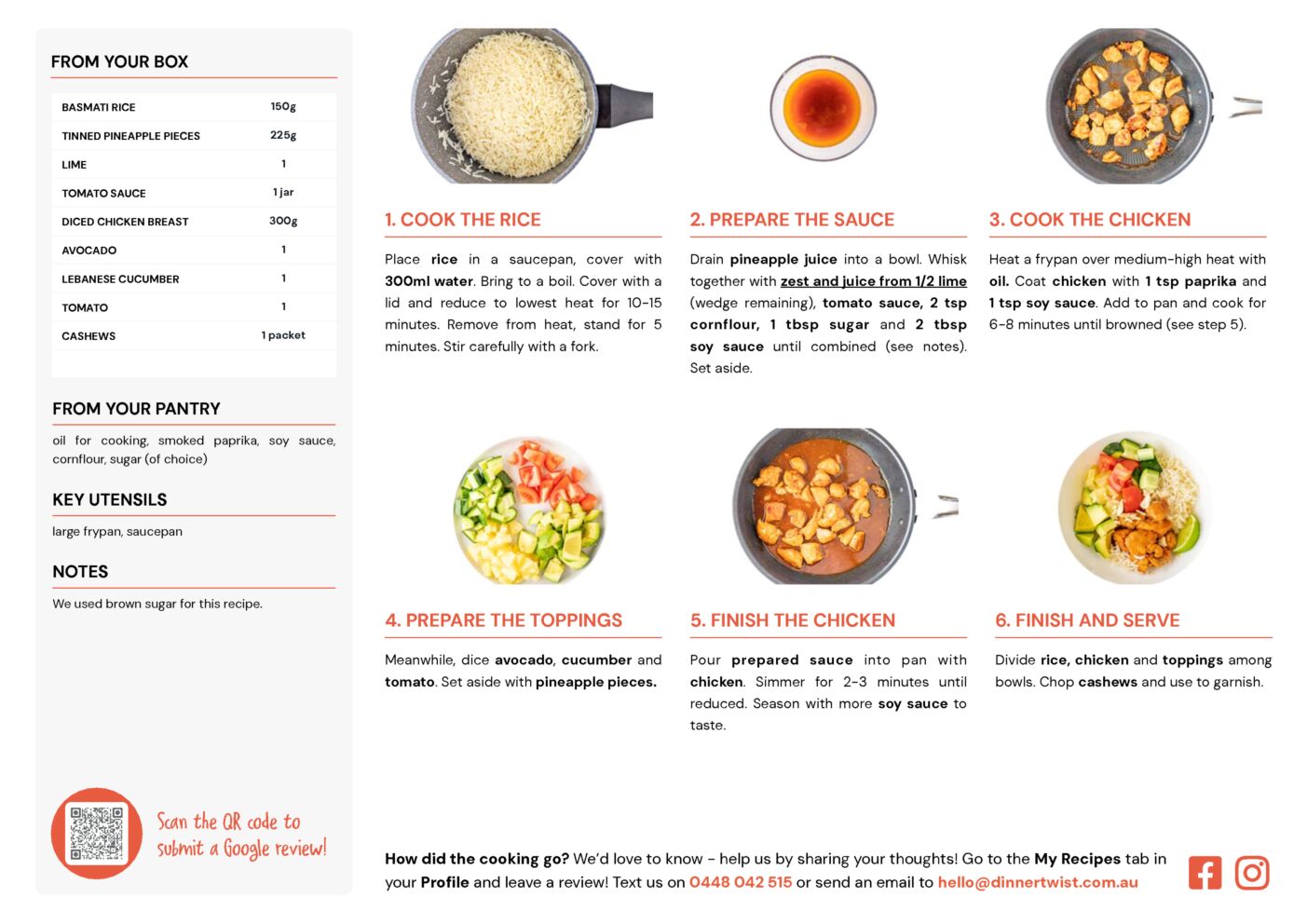 FROM YOUR BOX

| BASMATI RICE | 150g |
|---|---|
| TINNED PINEAPPLE PIECES | 225g |
| LIME | 1 |
| TOMATO SAUCE | 1 jar |
| DICED CHICKEN BREAST | 300g |
| AVOCADO | 1 |
| LEBANESE CUCUMBER | 1 |
| TOMATO | 1 |
| CASHEWS | 1 packet |

FROM YOUR PANTRY

oil for cooking, smoked paprika, soy sauce, cornflour, sugar (of choice)

KEY UTENSILS

large frypan, saucepan

NOTES

We used brown sugar for this recipe.

Scan the QR code to submit a Google review!

1. COOK THE RICE

Place rice in a saucepan, cover with 300ml water. Bring to a boil. Cover with a lid and reduce to lowest heat for 10-15 minutes. Remove from heat, stand for 5 minutes. Stir carefully with a fork.

2. PREPARE THE SAUCE

Drain pineapple juice into a bowl. Whisk together with zest and juice from 1/2 lime (wedge remaining), tomato sauce, 2 tsp cornflour, 1 tbsp sugar and 2 tbsp soy sauce until combined (see notes). Set aside.

3. COOK THE CHICKEN

Heat a frypan over medium-high heat with oil. Coat chicken with 1 tsp paprika and 1 tsp soy sauce. Add to pan and cook for 6-8 minutes until browned (see step 5).

4. PREPARE THE TOPPINGS

Meanwhile, dice avocado, cucumber and tomato. Set aside with pineapple pieces.

5. FINISH THE CHICKEN

Pour prepared sauce into pan with chicken. Simmer for 2-3 minutes until reduced. Season with more soy sauce to taste.

6. FINISH AND SERVE

Divide rice, chicken and toppings among bowls. Chop cashews and use to garnish.

How did the cooking go? We'd love to know - help us by sharing your thoughts! Go to the My Recipes tab in your Profile and leave a review! Text us on 0448 042 515 or send an email to hello@dinnertwist.com.au