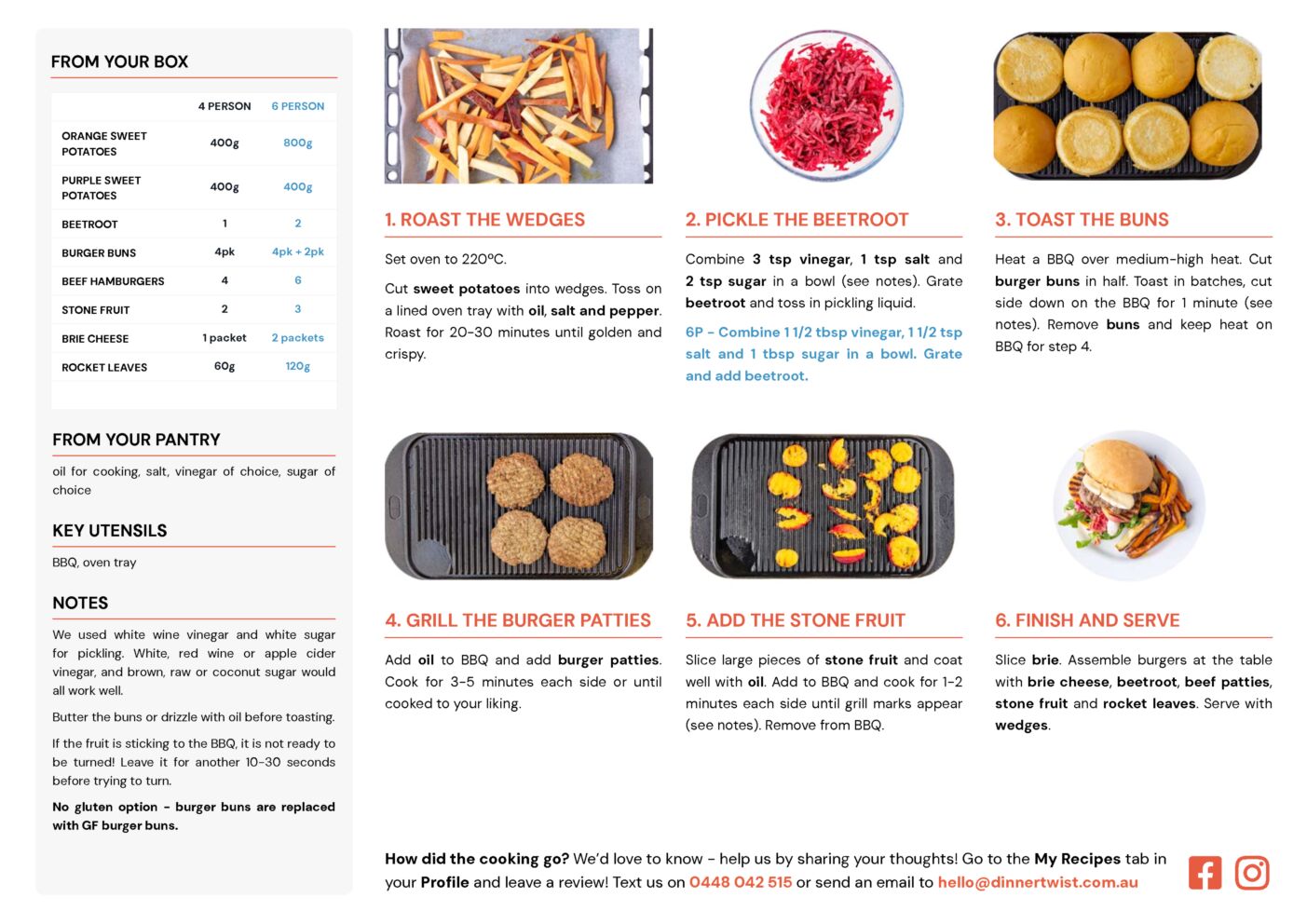 FROM YOUR BOX

| | 4 PERSON | 6 PERSON |
|---|---|---|
| ORANGE SWEET POTATOES | 400g | 800g |
| PURPLE SWEET POTATOES | 400g | 400g |
| BEETROOT | 1 | 2 |
| BURGER BUNS | 4pk | 4pk + 2pk |
| BEEF HAMBURGERS | 4 | 6 |
| STONE FRUIT | 2 | 3 |
| BRIE CHEESE | 1 packet | 2 packets |
| ROCKET LEAVES | 60g | 120g |

FROM YOUR PANTRY

oil for cooking, salt, vinegar of choice, sugar of choice

KEY UTENSILS

BBQ, oven tray

NOTES

We used white wine vinegar and white sugar for pickling. White, red wine or apple cider vinegar, and brown, raw or coconut sugar would all work well.

Butter the buns or drizzle with oil before toasting.

If the fruit is sticking to the BBQ, it is not ready to be turned! Leave it for another 10-30 seconds before trying to turn.

No gluten option - burger buns are replaced with GF burger buns.

1. ROAST THE WEDGES

Set oven to 220ºC.

Cut sweet potatoes into wedges. Toss on a lined oven tray with oil, salt and pepper. Roast for 20-30 minutes until golden and crispy.

2. PICKLE THE BEETROOT

Combine 3 tsp vinegar, 1 tsp salt and 2 tsp sugar in a bowl (see notes). Grate beetroot and toss in pickling liquid.

6P - Combine 1 1/2 tbsp vinegar, 1 1/2 tsp salt and 1 tbsp sugar in a bowl. Grate and add beetroot.

3. TOAST THE BUNS

Heat a BBQ over medium-high heat. Cut burger buns in half. Toast in batches, cut side down on the BBQ for 1 minute (see notes). Remove buns and keep heat on BBQ for step 4.

4. GRILL THE BURGER PATTIES

Add oil to BBQ and add burger patties. Cook for 3-5 minutes each side or until cooked to your liking.

5. ADD THE STONE FRUIT

Slice large pieces of stone fruit and coat well with oil. Add to BBQ and cook for 1-2 minutes each side until grill marks appear (see notes). Remove from BBQ.

6. FINISH AND SERVE

Slice brie. Assemble burgers at the table with brie cheese, beetroot, beef patties, stone fruit and rocket leaves. Serve with wedges.

How did the cooking go? We'd love to know - help us by sharing your thoughts! Go to the My Recipes tab in your Profile and leave a review! Text us on 0448 042 515 or send an email to hello@dinnertwist.com.au