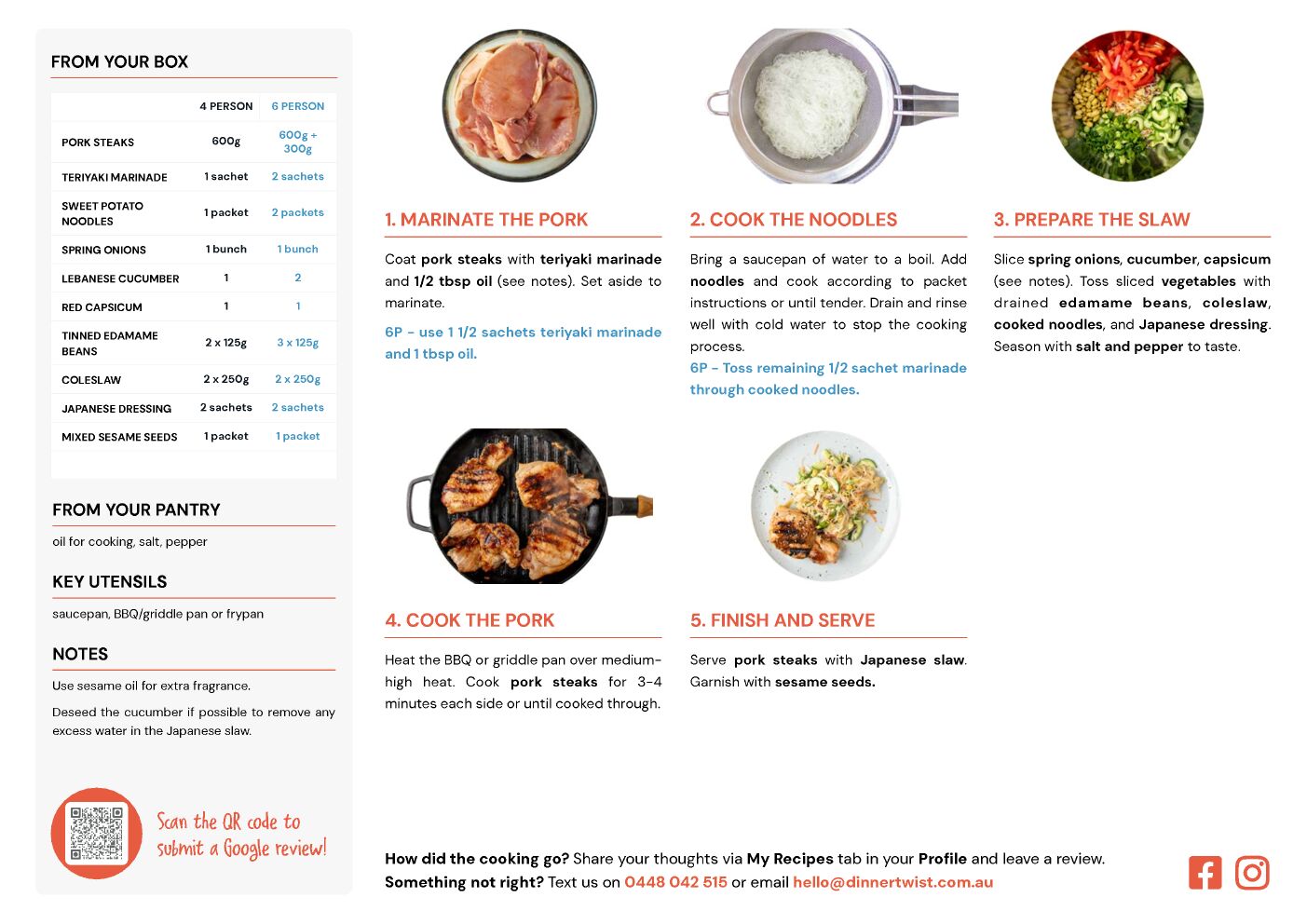 FROM YOUR BOX

| | 4 PERSON | 6 PERSON |
|---|---|---|
| PORK STEAKS | 600g | 600g + 300g |
| TERIYAKI MARINADE | 1 sachet | 2 sachets |
| SWEET POTATO NOODLES | 1 packet | 2 packets |
| SPRING ONIONS | 1 bunch | 1 bunch |
| LEBANESE CUCUMBER | 1 | 2 |
| RED CAPSICUM | 1 | 1 |
| TINNED EDAMAME BEANS | 2 x 125g | 3 x 125g |
| COLESLAW | 2 x 250g | 2 x 250g |
| JAPANESE DRESSING | 2 sachets | 2 sachets |
| MIXED SESAME SEEDS | 1 packet | 1 packet |

FROM YOUR PANTRY
oil for cooking, salt, pepper

KEY UTENSILS
saucepan, BBQ/griddle pan or frypan

NOTES
Use sesame oil for extra fragrance.

Deseed the cucumber if possible to remove any excess water in the Japanese slaw.

Scan the QR code to submit a Google review!

1. MARINATE THE PORK
Coat pork steaks with teriyaki marinade and 1/2 tbsp oil (see notes). Set aside to marinate.

6P - use 1 1/2 sachets teriyaki marinade and 1 tbsp oil.

2. COOK THE NOODLES
Bring a saucepan of water to a boil. Add noodles and cook according to packet instructions or until tender. Drain and rinse well with cold water to stop the cooking process.
6P - Toss remaining 1/2 sachet marinade through cooked noodles.

3. PREPARE THE SLAW
Slice spring onions, cucumber, capsicum (see notes). Toss sliced vegetables with drained edamame beans, coleslaw, cooked noodles, and Japanese dressing. Season with salt and pepper to taste.

4. COOK THE PORK
Heat the BBQ or griddle pan over medium-high heat. Cook pork steaks for 3-4 minutes each side or until cooked through.

5. FINISH AND SERVE
Serve pork steaks with Japanese slaw. Garnish with sesame seeds.

How did the cooking go? Share your thoughts via My Recipes tab in your Profile and leave a review.
Something not right? Text us on 0448 042 515 or email hello@dinnertwist.com.au