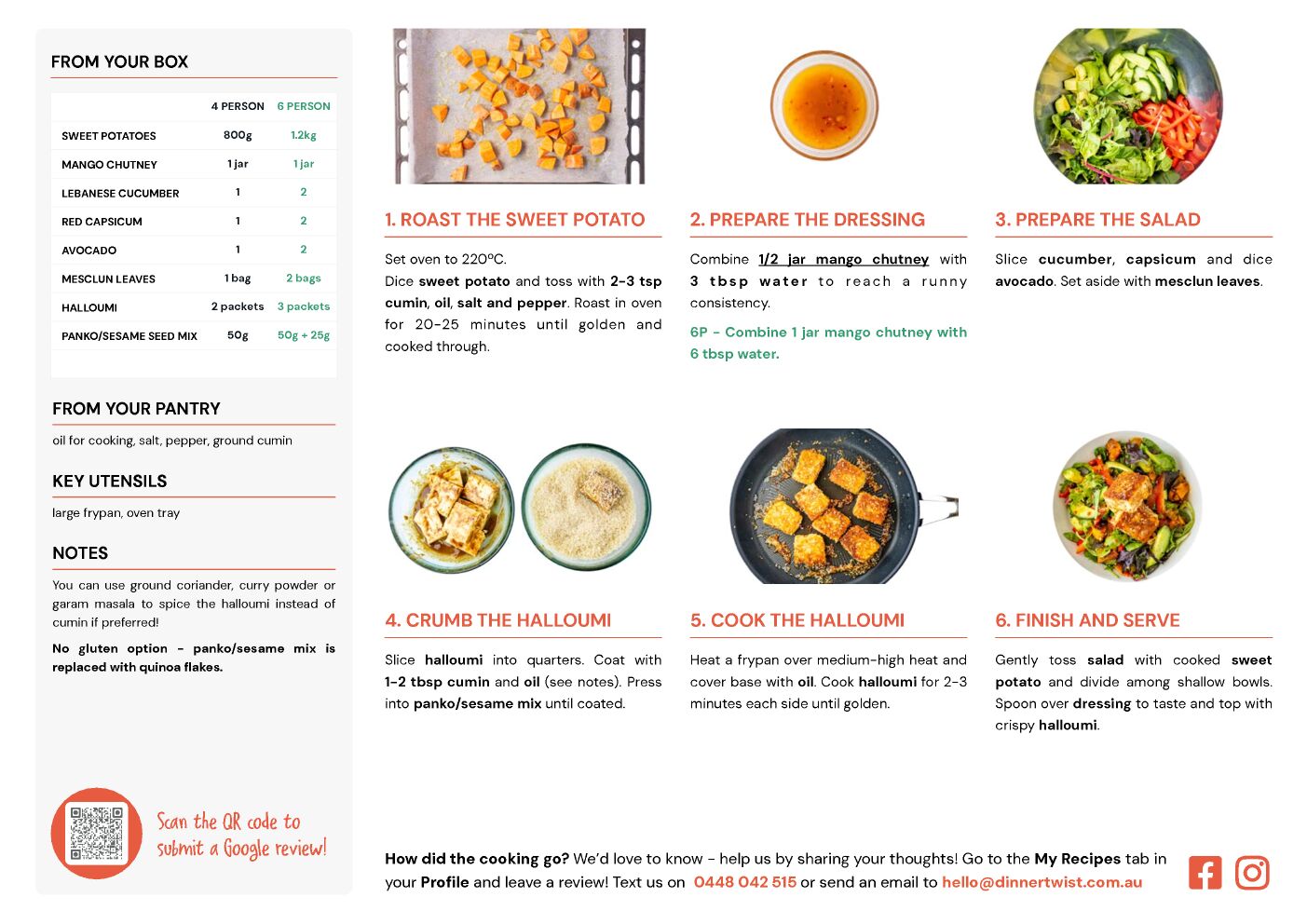 FROM YOUR BOX

| | 4 PERSON | 6 PERSON |
|---|---|---|
| SWEET POTATOES | 800g | 1.2kg |
| MANGO CHUTNEY | 1 jar | 1 jar |
| LEBANESE CUCUMBER | 1 | 2 |
| RED CAPSICUM | 1 | 2 |
| AVOCADO | 1 | 2 |
| MESCLUN LEAVES | 1 bag | 2 bags |
| HALLOUMI | 2 packets | 3 packets |
| PANKO/SESAME SEED MIX | 50g | 50g + 25g |

FROM YOUR PANTRY

oil for cooking, salt, pepper, ground cumin

KEY UTENSILS

large frypan, oven tray

NOTES

You can use ground coriander, curry powder or garam masala to spice the halloumi instead of cumin if preferred!

No gluten option - panko/sesame mix is replaced with quinoa flakes.

Scan the QR code to submit a Google review!

1. ROAST THE SWEET POTATO

Set oven to 220ºC.
Dice sweet potato and toss with 2-3 tsp cumin, oil, salt and pepper. Roast in oven for 20-25 minutes until golden and cooked through.

2. PREPARE THE DRESSING

Combine 1/2 jar mango chutney with 3 tbsp water to reach a runny consistency.

6P - Combine 1 jar mango chutney with 6 tbsp water.

3. PREPARE THE SALAD

Slice cucumber, capsicum and dice avocado. Set aside with mesclun leaves.

4. CRUMB THE HALLOUMI

Slice halloumi into quarters. Coat with 1-2 tbsp cumin and oil (see notes). Press into panko/sesame mix until coated.

5. COOK THE HALLOUMI

Heat a frypan over medium-high heat and cover base with oil. Cook halloumi for 2-3 minutes each side until golden.

6. FINISH AND SERVE

Gently toss salad with cooked sweet potato and divide among shallow bowls. Spoon over dressing to taste and top with crispy halloumi.

How did the cooking go? We'd love to know - help us by sharing your thoughts! Go to the My Recipes tab in your Profile and leave a review! Text us on 0448 042 515 or send an email to hello@dinnertwist.com.au