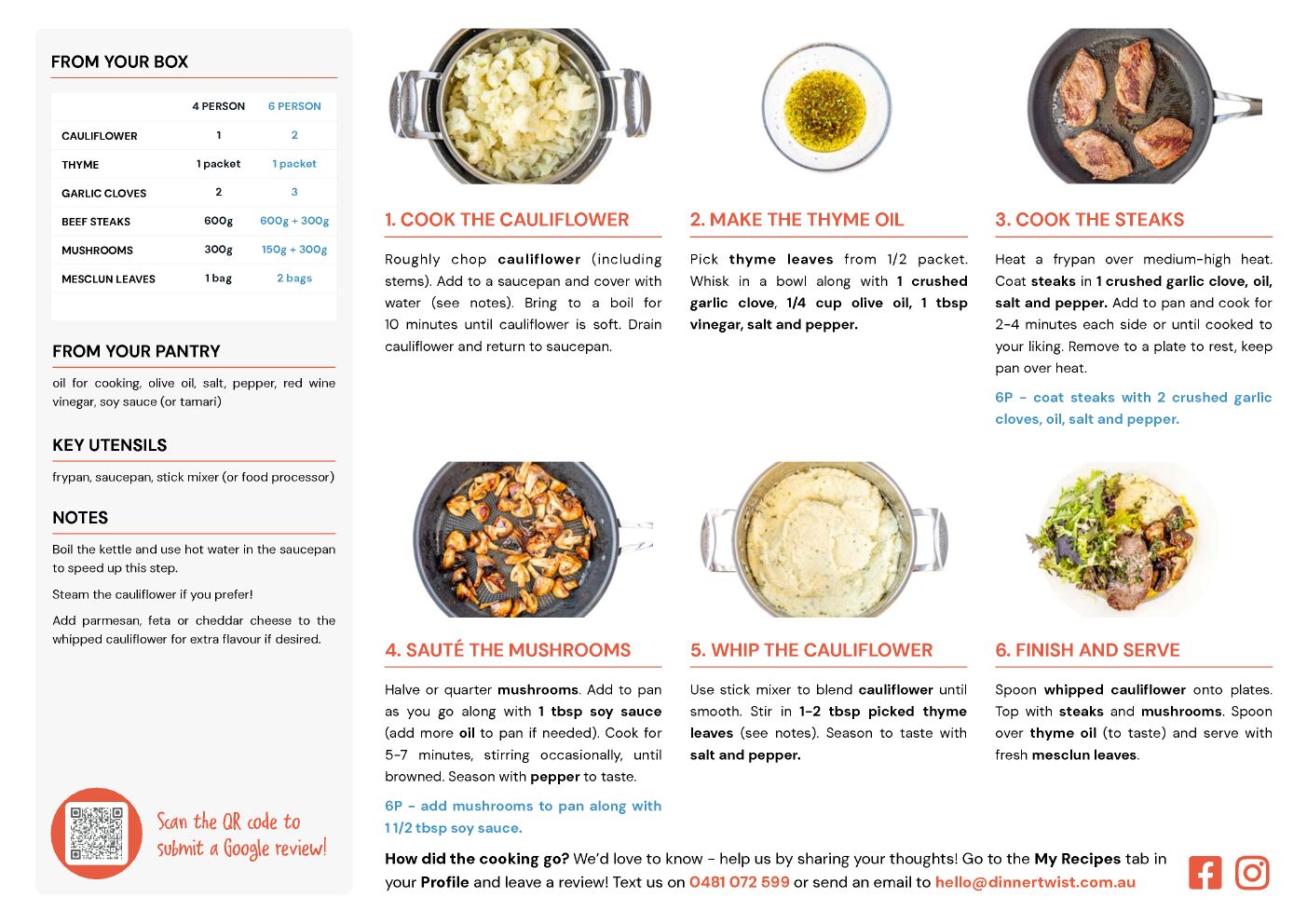 FROM YOUR BOX

| | 4 PERSON | 6 PERSON |
|---|---|---|
| CAULIFLOWER | 1 | 2 |
| THYME | 1 packet | 1 packet |
| GARLIC CLOVES | 2 | 3 |
| BEEF STEAKS | 600g | 600g + 300g |
| MUSHROOMS | 300g | 150g + 300g |
| MESCLUN LEAVES | 1 bag | 2 bags |

FROM YOUR PANTRY

oil for cooking, olive oil, salt, pepper, red wine vinegar, soy sauce (or tamari)

KEY UTENSILS

frypan, saucepan, stick mixer (or food processor)

NOTES

Boil the kettle and use hot water in the saucepan to speed up this step.

Steam the cauliflower if you prefer!

Add parmesan, feta or cheddar cheese to the whipped cauliflower for extra flavour if desired.

Scan the QR code to submit a Google review!

1. COOK THE CAULIFLOWER

Roughly chop cauliflower (including stems). Add to a saucepan and cover with water (see notes). Bring to a boil for 10 minutes until cauliflower is soft. Drain cauliflower and return to saucepan.

2. MAKE THE THYME OIL

Pick thyme leaves from 1/2 packet. Whisk in a bowl along with 1 crushed garlic clove, 1/4 cup olive oil, 1 tbsp vinegar, salt and pepper.

3. COOK THE STEAKS

Heat a frypan over medium-high heat. Coat steaks in 1 crushed garlic clove, oil, salt and pepper. Add to pan and cook for 2-4 minutes each side or until cooked to your liking. Remove to a plate to rest, keep pan over heat.

6P - coat steaks with 2 crushed garlic cloves, oil, salt and pepper.

4. SAUTÉ THE MUSHROOMS

Halve or quarter mushrooms. Add to pan as you go along with 1 tbsp soy sauce (add more oil to pan if needed). Cook for 5-7 minutes, stirring occasionally, until browned. Season with pepper to taste.

6P - add mushrooms to pan along with 1 1/2 tbsp soy sauce.

5. WHIP THE CAULIFLOWER

Use stick mixer to blend cauliflower until smooth. Stir in 1-2 tbsp picked thyme leaves (see notes). Season to taste with salt and pepper.

6. FINISH AND SERVE

Spoon whipped cauliflower onto plates. Top with steaks and mushrooms. Spoon over thyme oil (to taste) and serve with fresh mesclun leaves.

How did the cooking go? We'd love to know - help us by sharing your thoughts! Go to the My Recipes tab in your Profile and leave a review! Text us on 0481 072 599 or send an email to hello@dinnertwist.com.au