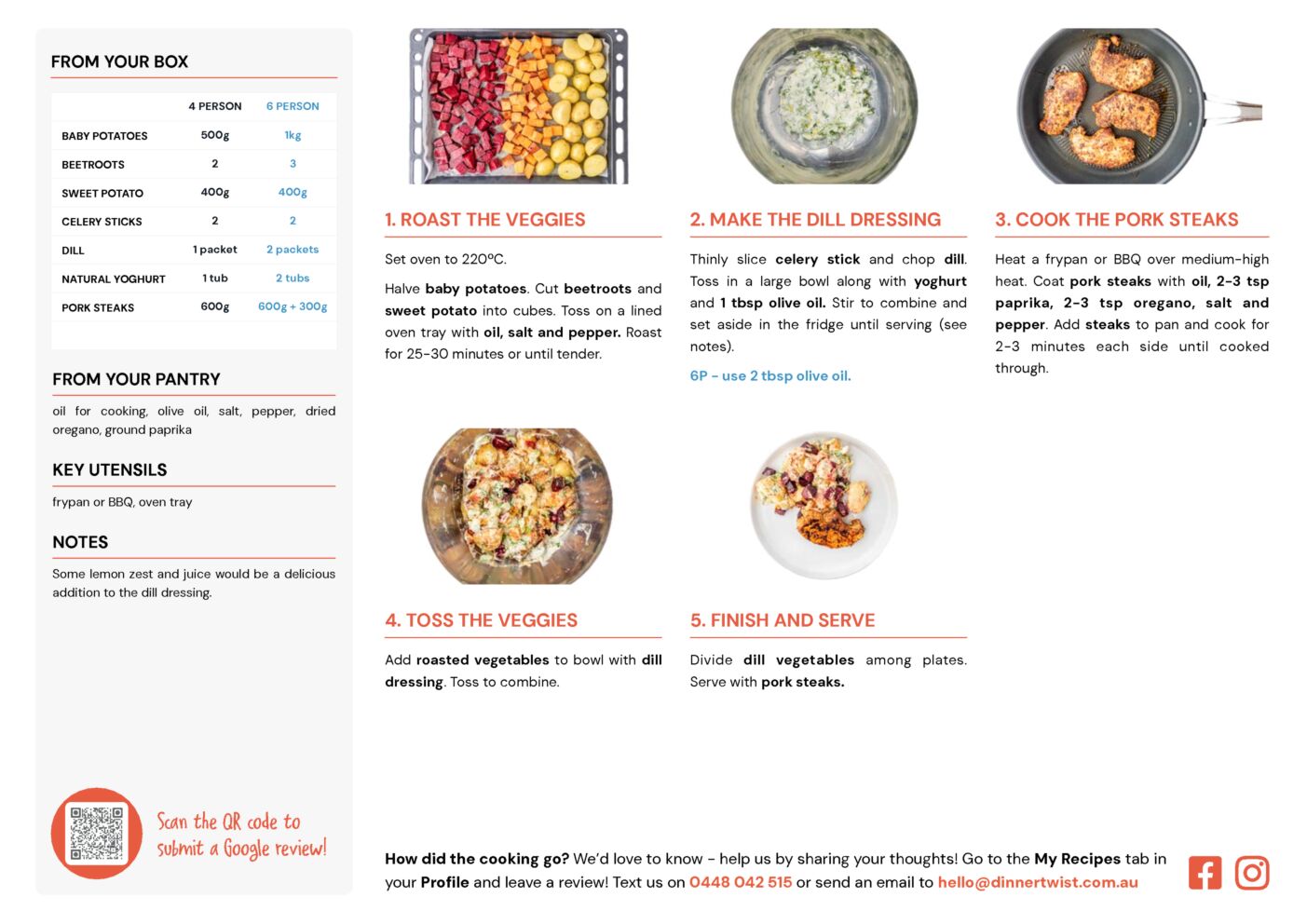 FROM YOUR BOX

| | 4 PERSON | 6 PERSON |
|---|---|---|
| BABY POTATOES | 500g | 1kg |
| BEETROOTS | 2 | 3 |
| SWEET POTATO | 400g | 400g |
| CELERY STICKS | 2 | 2 |
| DILL | 1 packet | 2 packets |
| NATURAL YOGHURT | 1 tub | 2 tubs |
| PORK STEAKS | 600g | 600g + 300g |

FROM YOUR PANTRY

oil for cooking, olive oil, salt, pepper, dried oregano, ground paprika

KEY UTENSILS

frypan or BBQ, oven tray

NOTES

Some lemon zest and juice would be a delicious addition to the dill dressing.

Scan the QR code to submit a Google review!

1. ROAST THE VEGGIES

Set oven to 220ºC.

Halve baby potatoes. Cut beetroots and sweet potato into cubes. Toss on a lined oven tray with oil, salt and pepper. Roast for 25-30 minutes or until tender.

2. MAKE THE DILL DRESSING

Thinly slice celery stick and chop dill. Toss in a large bowl along with yoghurt and 1 tbsp olive oil. Stir to combine and set aside in the fridge until serving (see notes).

6P - use 2 tbsp olive oil.

3. COOK THE PORK STEAKS

Heat a frypan or BBQ over medium-high heat. Coat pork steaks with oil, 2-3 tsp paprika, 2-3 tsp oregano, salt and pepper. Add steaks to pan and cook for 2-3 minutes each side until cooked through.

4. TOSS THE VEGGIES

Add roasted vegetables to bowl with dill dressing. Toss to combine.

5. FINISH AND SERVE

Divide dill vegetables among plates. Serve with pork steaks.

How did the cooking go? We'd love to know - help us by sharing your thoughts! Go to the My Recipes tab in your Profile and leave a review! Text us on 0448 042 515 or send an email to hello@dinnertwist.com.au