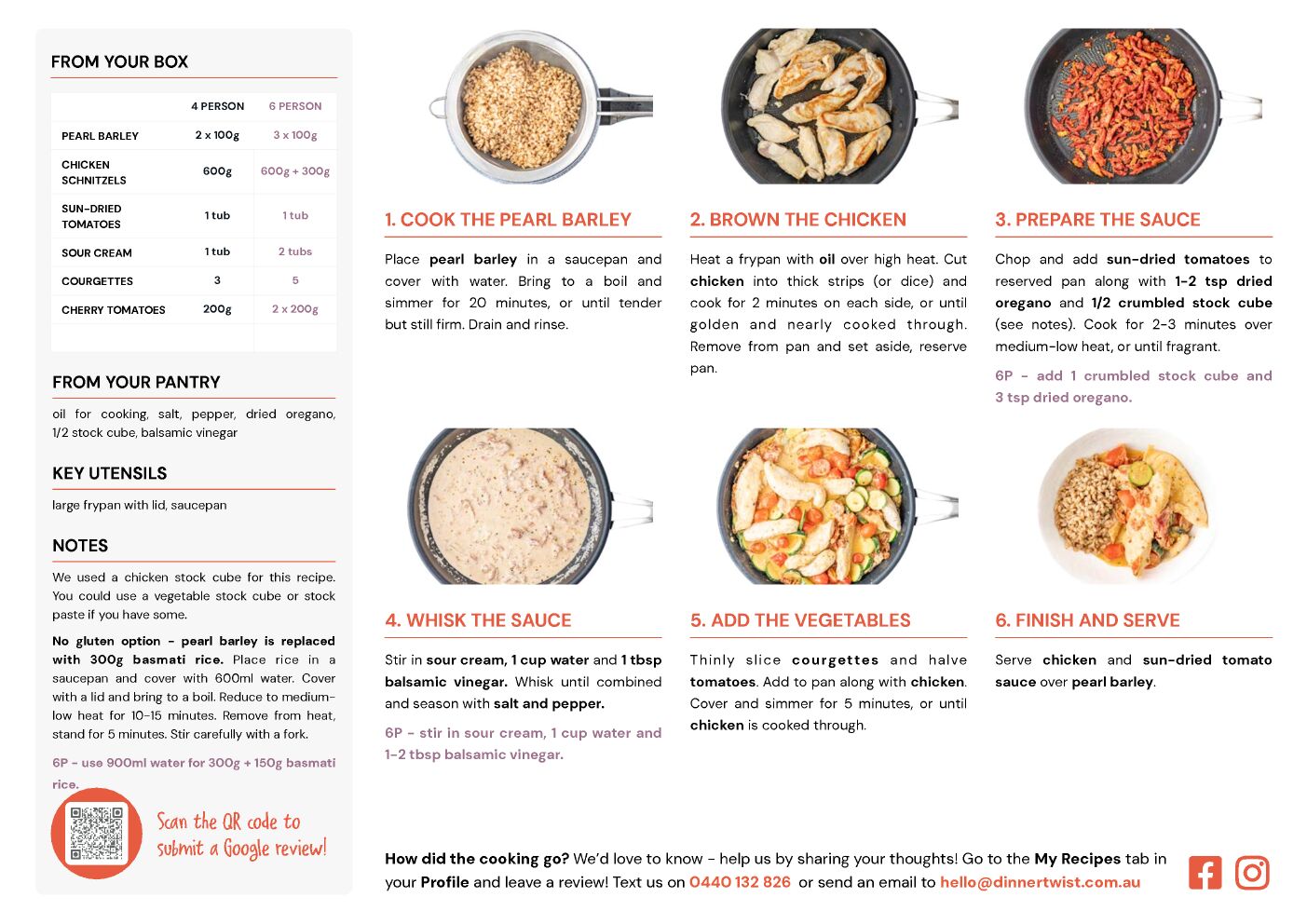 FROM YOUR BOX

| | 4 PERSON | 6 PERSON |
|---|---|---|
| PEARL BARLEY | 2 x 100g | 3 x 100g |
| CHICKEN SCHNITZELS | 600g | 600g + 300g |
| SUN-DRIED TOMATOES | 1 tub | 1 tub |
| SOUR CREAM | 1 tub | 2 tubs |
| COURGETTES | 3 | 5 |
| CHERRY TOMATOES | 200g | 2 x 200g |

FROM YOUR PANTRY

oil for cooking, salt, pepper, dried oregano, 1/2 stock cube, balsamic vinegar

KEY UTENSILS

large frypan with lid, saucepan

NOTES

We used a chicken stock cube for this recipe. You could use a vegetable stock cube or stock paste if you have some.

No gluten option - pearl barley is replaced with 300g basmati rice. Place rice in a saucepan and cover with 600ml water. Cover with a lid and bring to a boil. Reduce to medium-low heat for 10-15 minutes. Remove from heat, stand for 5 minutes. Stir carefully with a fork.

6P - use 900ml water for 300g + 150g basmati rice.

Scan the QR code to submit a Google review!

1. COOK THE PEARL BARLEY

Place pearl barley in a saucepan and cover with water. Bring to a boil and simmer for 20 minutes, or until tender but still firm. Drain and rinse.

2. BROWN THE CHICKEN

Heat a frypan with oil over high heat. Cut chicken into thick strips (or dice) and cook for 2 minutes on each side, or until golden and nearly cooked through. Remove from pan and set aside, reserve pan.

3. PREPARE THE SAUCE

Chop and add sun-dried tomatoes to reserved pan along with 1-2 tsp dried oregano and 1/2 crumbled stock cube (see notes). Cook for 2-3 minutes over medium-low heat, or until fragrant.

6P - add 1 crumbled stock cube and 3 tsp dried oregano.

4. WHISK THE SAUCE

Stir in sour cream, 1 cup water and 1 tbsp balsamic vinegar. Whisk until combined and season with salt and pepper.

6P - stir in sour cream, 1 cup water and 1-2 tbsp balsamic vinegar.

5. ADD THE VEGETABLES

Thinly slice courgettes and halve tomatoes. Add to pan along with chicken. Cover and simmer for 5 minutes, or until chicken is cooked through.

6. FINISH AND SERVE

Serve chicken and sun-dried tomato sauce over pearl barley.

How did the cooking go? We'd love to know - help us by sharing your thoughts! Go to the My Recipes tab in your Profile and leave a review! Text us on 0440 132 826 or send an email to hello@dinnertwist.com.au