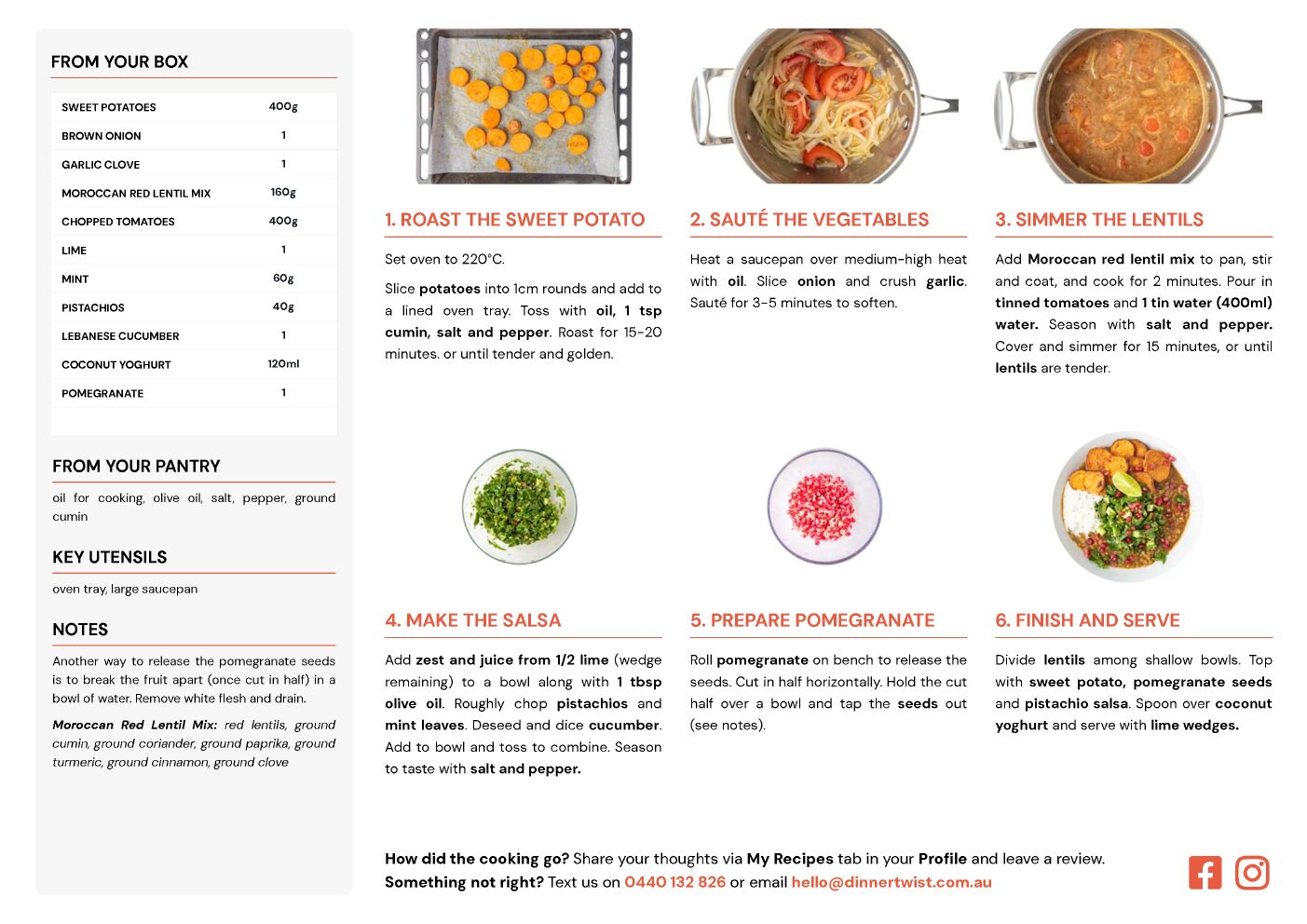 FROM YOUR BOX

| SWEET POTATOES | 400g |
|---|---|
| BROWN ONION | 1 |
| GARLIC CLOVE | 1 |
| MOROCCAN RED LENTIL MIX | 160g |
| CHOPPED TOMATOES | 400g |
| LIME | 1 |
| MINT | 60g |
| PISTACHIOS | 40g |
| LEBANESE CUCUMBER | 1 |
| COCONUT YOGHURT | 120ml |
| POMEGRANATE | 1 |

FROM YOUR PANTRY

oil for cooking, olive oil, salt, pepper, ground cumin

KEY UTENSILS

oven tray, large saucepan

NOTES

Another way to release the pomegranate seeds is to break the fruit apart (once cut in half) in a bowl of water. Remove white flesh and drain.

Moroccan Red Lentil Mix: red lentils, ground cumin, ground coriander, ground paprika, ground turmeric, ground cinnamon, ground clove

1. ROAST THE SWEET POTATO

Set oven to 220°C.

Slice potatoes into 1cm rounds and add to a lined oven tray. Toss with oil, 1 tsp cumin, salt and pepper. Roast for 15-20 minutes. or until tender and golden.

2. SAUTÉ THE VEGETABLES

Heat a saucepan over medium-high heat with oil. Slice onion and crush garlic. Sauté for 3-5 minutes to soften.

3. SIMMER THE LENTILS

Add Moroccan red lentil mix to pan, stir and coat, and cook for 2 minutes. Pour in tinned tomatoes and 1 tin water (400ml) water. Season with salt and pepper. Cover and simmer for 15 minutes, or until lentils are tender.

4. MAKE THE SALSA

Add zest and juice from 1/2 lime (wedge remaining) to a bowl along with 1 tbsp olive oil. Roughly chop pistachios and mint leaves. Deseed and dice cucumber. Add to bowl and toss to combine. Season to taste with salt and pepper.

5. PREPARE POMEGRANATE

Roll pomegranate on bench to release the seeds. Cut in half horizontally. Hold the cut half over a bowl and tap the seeds out (see notes).

6. FINISH AND SERVE

Divide lentils among shallow bowls. Top with sweet potato, pomegranate seeds and pistachio salsa. Spoon over coconut yoghurt and serve with lime wedges.

How did the cooking go? Share your thoughts via My Recipes tab in your Profile and leave a review.
Something not right? Text us on 0440 132 826 or email hello@dinnertwist.com.au