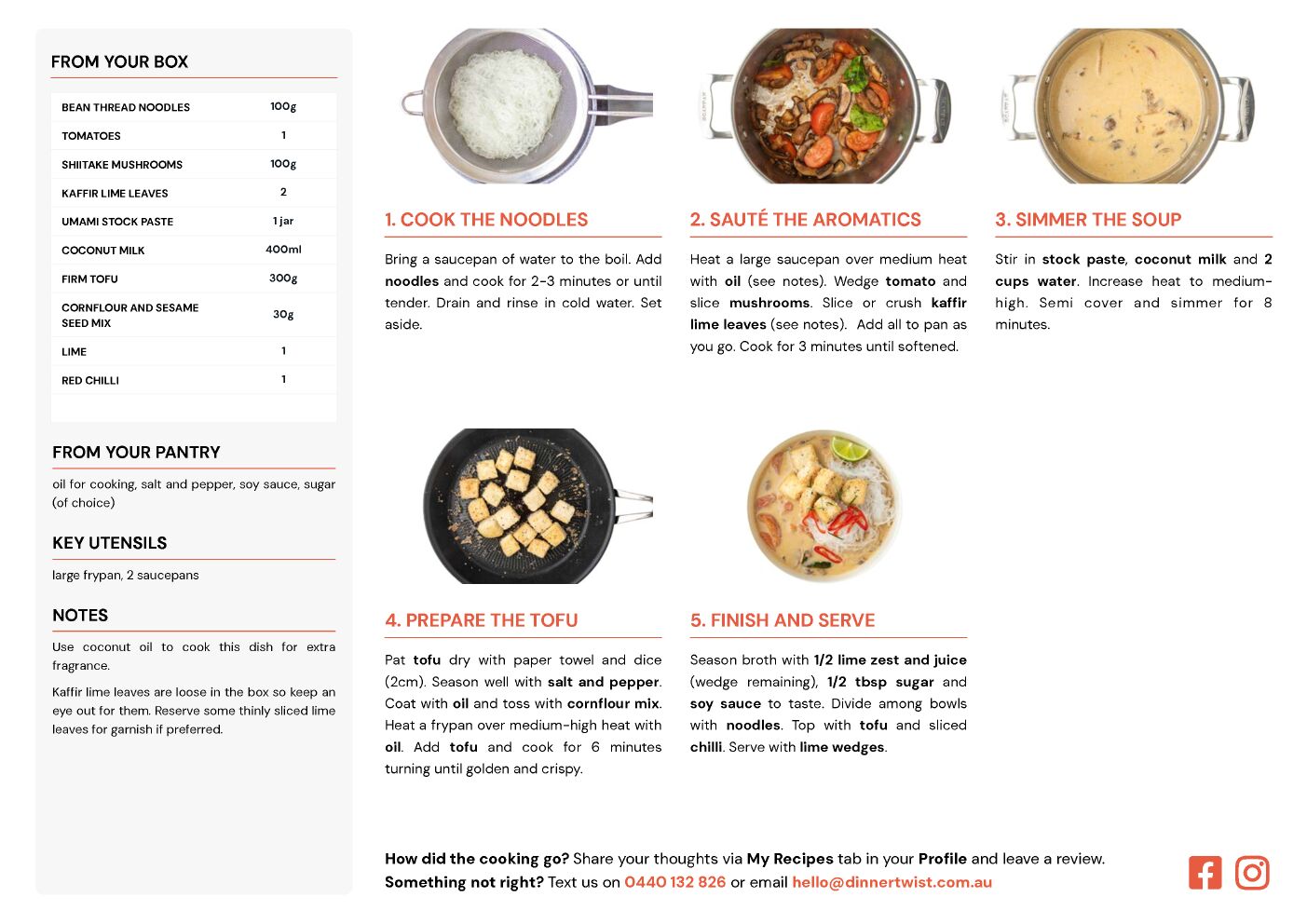 FROM YOUR BOX

| BEAN THREAD NOODLES | 100g |
|---|---|
| TOMATOES | 1 |
| SHIITAKE MUSHROOMS | 100g |
| KAFFIR LIME LEAVES | 2 |
| UMAMI STOCK PASTE | 1 jar |
| COCONUT MILK | 400ml |
| FIRM TOFU | 300g |
| CORNFLOUR AND SESAME SEED MIX | 30g |
| LIME | 1 |
| RED CHILLI | 1 |

FROM YOUR PANTRY

oil for cooking, salt and pepper, soy sauce, sugar (of choice)

KEY UTENSILS

large frypan, 2 saucepans

NOTES

Use coconut oil to cook this dish for extra fragrance.

Kaffir lime leaves are loose in the box so keep an eye out for them. Reserve some thinly sliced lime leaves for garnish if preferred.

1. COOK THE NOODLES

Bring a saucepan of water to the boil. Add noodles and cook for 2-3 minutes or until tender. Drain and rinse in cold water. Set aside.

2. SAUTÉ THE AROMATICS

Heat a large saucepan over medium heat with oil (see notes). Wedge tomato and slice mushrooms. Slice or crush kaffir lime leaves (see notes). Add all to pan as you go. Cook for 3 minutes until softened.

3. SIMMER THE SOUP

Stir in stock paste, coconut milk and 2 cups water. Increase heat to medium-high. Semi cover and simmer for 8 minutes.

4. PREPARE THE TOFU

Pat tofu dry with paper towel and dice (2cm). Season well with salt and pepper. Coat with oil and toss with cornflour mix. Heat a frypan over medium-high heat with oil. Add tofu and cook for 6 minutes turning until golden and crispy.

5. FINISH AND SERVE

Season broth with 1/2 lime zest and juice (wedge remaining), 1/2 tbsp sugar and soy sauce to taste. Divide among bowls with noodles. Top with tofu and sliced chilli. Serve with lime wedges.

How did the cooking go? Share your thoughts via My Recipes tab in your Profile and leave a review.
Something not right? Text us on 0440 132 826 or email hello@dinnertwist.com.au