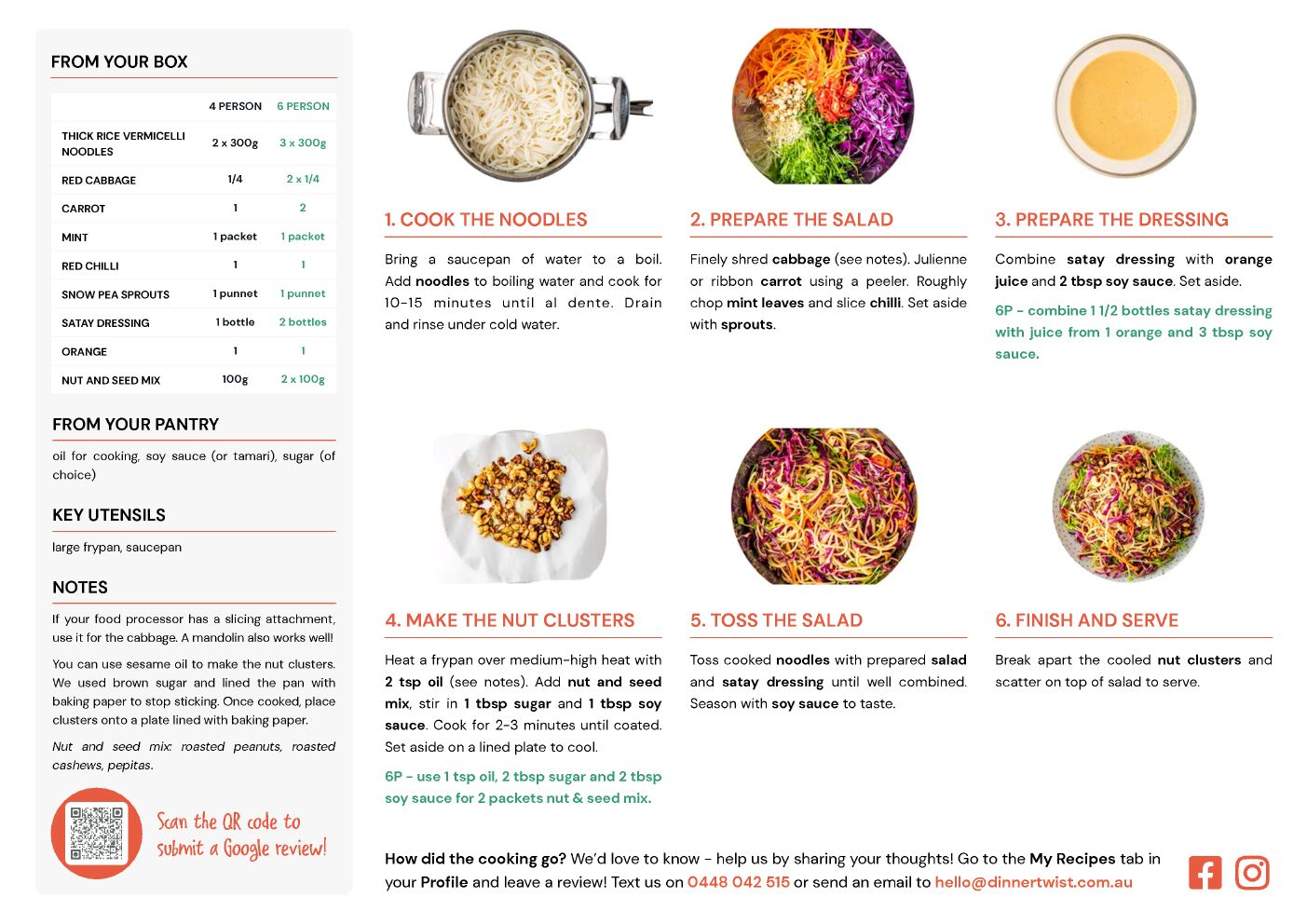 FROM YOUR BOX

| | 4 PERSON | 6 PERSON |
|---|---|---|
| THICK RICE VERMICELLI NOODLES | 2 x 300g | 3 x 300g |
| RED CABBAGE | 1/4 | 2 x 1/4 |
| CARROT | 1 | 2 |
| MINT | 1 packet | 1 packet |
| RED CHILLI | 1 | 1 |
| SNOW PEA SPROUTS | 1 punnet | 1 punnet |
| SATAY DRESSING | 1 bottle | 2 bottles |
| ORANGE | 1 | 1 |
| NUT AND SEED MIX | 100g | 2 x 100g |

FROM YOUR PANTRY

oil for cooking, soy sauce (or tamari), sugar (of choice)

KEY UTENSILS

large frypan, saucepan

NOTES

If your food processor has a slicing attachment, use it for the cabbage. A mandolin also works well!

You can use sesame oil to make the nut clusters. We used brown sugar and lined the pan with baking paper to stop sticking. Once cooked, place clusters onto a plate lined with baking paper.

Nut and seed mix: roasted peanuts, roasted cashews, pepitas.

Scan the QR code to submit a Google review!

1. COOK THE NOODLES

Bring a saucepan of water to a boil. Add noodles to boiling water and cook for 10-15 minutes until al dente. Drain and rinse under cold water.

2. PREPARE THE SALAD

Finely shred cabbage (see notes). Julienne or ribbon carrot using a peeler. Roughly chop mint leaves and slice chilli. Set aside with sprouts.

3. PREPARE THE DRESSING

Combine satay dressing with orange juice and 2 tbsp soy sauce. Set aside.

6P - combine 1 1/2 bottles satay dressing with juice from 1 orange and 3 tbsp soy sauce.

4. MAKE THE NUT CLUSTERS

Heat a frypan over medium-high heat with 2 tsp oil (see notes). Add nut and seed mix, stir in 1 tbsp sugar and 1 tbsp soy sauce. Cook for 2-3 minutes until coated. Set aside on a lined plate to cool.

6P - use 1 tsp oil, 2 tbsp sugar and 2 tbsp soy sauce for 2 packets nut & seed mix.

5. TOSS THE SALAD

Toss cooked noodles with prepared salad and satay dressing until well combined. Season with soy sauce to taste.

6. FINISH AND SERVE

Break apart the cooled nut clusters and scatter on top of salad to serve.

How did the cooking go? We'd love to know - help us by sharing your thoughts! Go to the My Recipes tab in your Profile and leave a review! Text us on 0448 042 515 or send an email to hello@dinnertwist.com.au