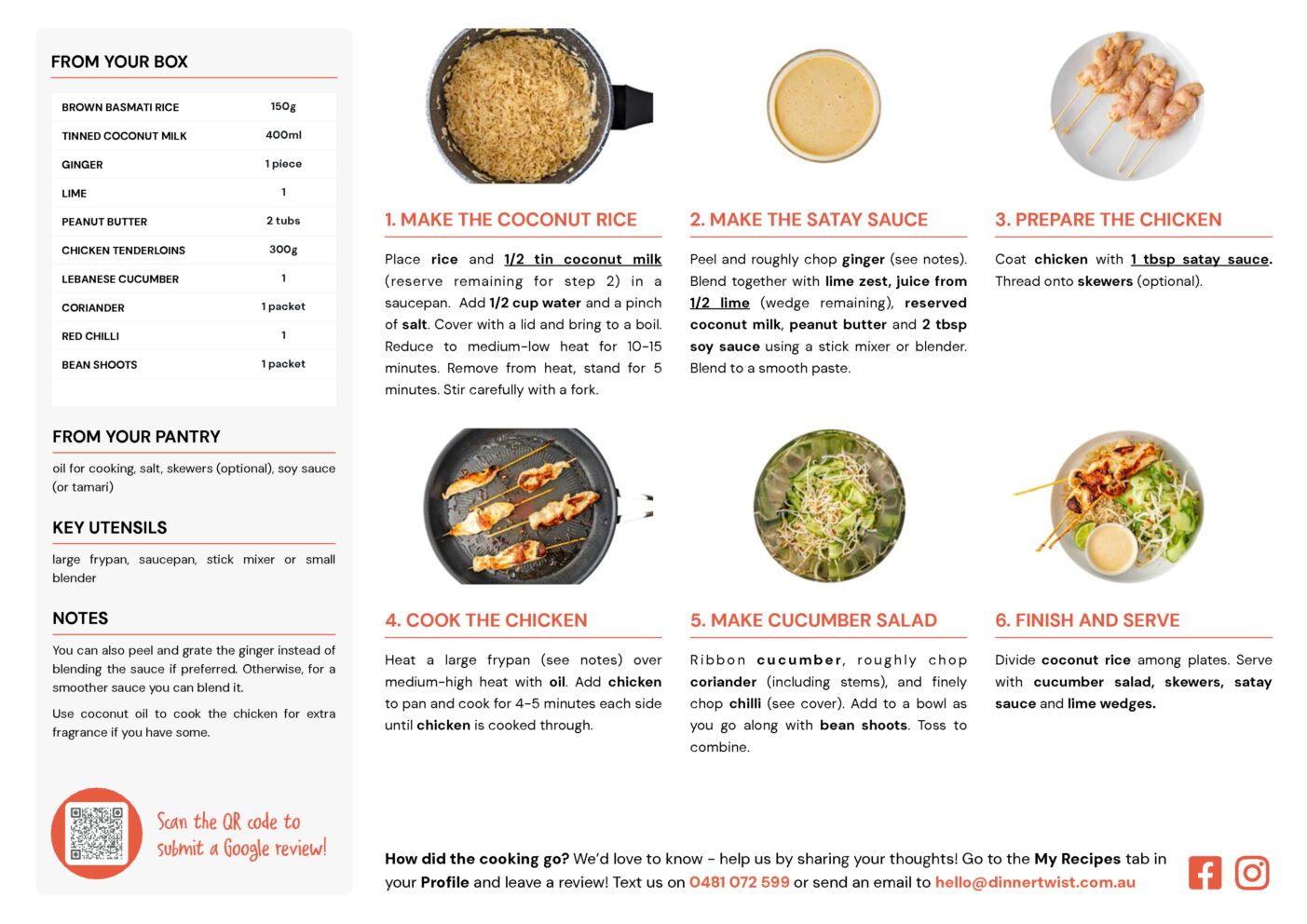 FROM YOUR BOX

| BROWN BASMATI RICE | 150g |
|---|---|
| TINNED COCONUT MILK | 400ml |
| GINGER | 1 piece |
| LIME | 1 |
| PEANUT BUTTER | 2 tubs |
| CHICKEN TENDERLOINS | 300g |
| LEBANESE CUCUMBER | 1 |
| CORIANDER | 1 packet |
| RED CHILLI | 1 |
| BEAN SHOOTS | 1 packet |

FROM YOUR PANTRY

oil for cooking, salt, skewers (optional), soy sauce (or tamari)

KEY UTENSILS

large frypan, saucepan, stick mixer or small blender

NOTES

You can also peel and grate the ginger instead of blending the sauce if preferred. Otherwise, for a smoother sauce you can blend it.

Use coconut oil to cook the chicken for extra fragrance if you have some.

Scan the QR code to submit a Google review!

1. MAKE THE COCONUT RICE

Place rice and 1/2 tin coconut milk (reserve remaining for step 2) in a saucepan. Add 1/2 cup water and a pinch of salt. Cover with a lid and bring to a boil. Reduce to medium-low heat for 10-15 minutes. Remove from heat, stand for 5 minutes. Stir carefully with a fork.

2. MAKE THE SATAY SAUCE

Peel and roughly chop ginger (see notes). Blend together with lime zest, juice from 1/2 lime (wedge remaining), reserved coconut milk, peanut butter and 2 tbsp soy sauce using a stick mixer or blender. Blend to a smooth paste.

3. PREPARE THE CHICKEN

Coat chicken with 1 tbsp satay sauce. Thread onto skewers (optional).

4. COOK THE CHICKEN

Heat a large frypan (see notes) over medium-high heat with oil. Add chicken to pan and cook for 4-5 minutes each side until chicken is cooked through.

5. MAKE CUCUMBER SALAD

Ribbon cucumber, roughly chop coriander (including stems), and finely chop chilli (see cover). Add to a bowl as you go along with bean shoots. Toss to combine.

6. FINISH AND SERVE

Divide coconut rice among plates. Serve with cucumber salad, skewers, satay sauce and lime wedges.

How did the cooking go? We'd love to know - help us by sharing your thoughts! Go to the My Recipes tab in your Profile and leave a review! Text us on 0481 072 599 or send an email to hello@dinnertwist.com.au