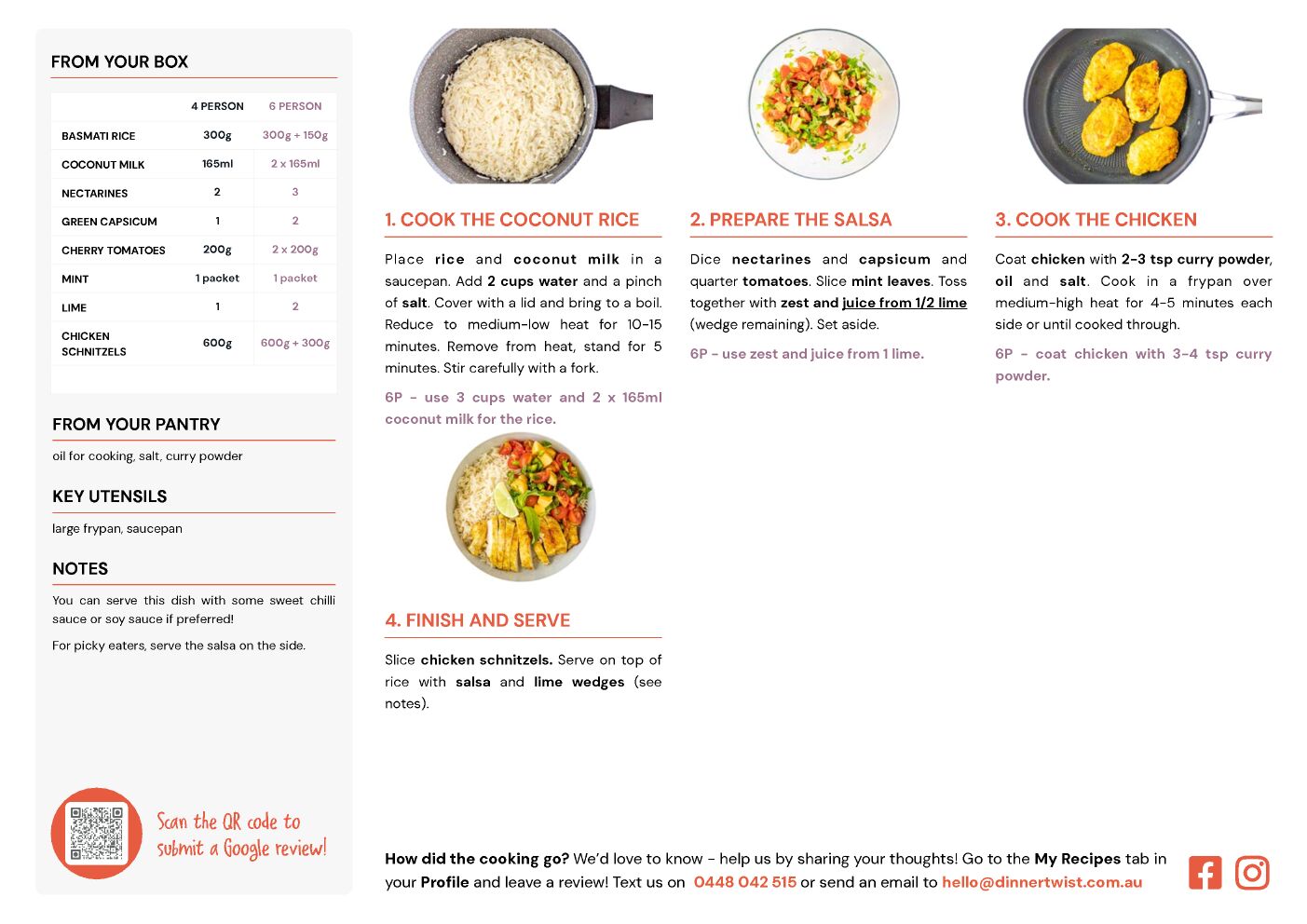 FROM YOUR BOX

| | 4 PERSON | 6 PERSON |
|---|---|---|
| BASMATI RICE | 300g | 300g + 150g |
| COCONUT MILK | 165ml | 2 x 165ml |
| NECTARINES | 2 | 3 |
| GREEN CAPSICUM | 1 | 2 |
| CHERRY TOMATOES | 200g | 2 x 200g |
| MINT | 1 packet | 1 packet |
| LIME | 1 | 2 |
| CHICKEN SCHNITZELS | 600g | 600g + 300g |

FROM YOUR PANTRY

oil for cooking, salt, curry powder

KEY UTENSILS

large frypan, saucepan

NOTES

You can serve this dish with some sweet chilli sauce or soy sauce if preferred!

For picky eaters, serve the salsa on the side.

Scan the QR code to submit a Google review!

1. COOK THE COCONUT RICE

Place rice and coconut milk in a saucepan. Add 2 cups water and a pinch of salt. Cover with a lid and bring to a boil. Reduce to medium-low heat for 10-15 minutes. Remove from heat, stand for 5 minutes. Stir carefully with a fork.

6P - use 3 cups water and 2 x 165ml coconut milk for the rice.

2. PREPARE THE SALSA

Dice nectarines and capsicum and quarter tomatoes. Slice mint leaves. Toss together with zest and juice from 1/2 lime (wedge remaining). Set aside.

6P - use zest and juice from 1 lime.

3. COOK THE CHICKEN

Coat chicken with 2-3 tsp curry powder, oil and salt. Cook in a frypan over medium-high heat for 4-5 minutes each side or until cooked through.

6P - coat chicken with 3-4 tsp curry powder.

4. FINISH AND SERVE

Slice chicken schnitzels. Serve on top of rice with salsa and lime wedges (see notes).

How did the cooking go? We'd love to know - help us by sharing your thoughts! Go to the My Recipes tab in your Profile and leave a review! Text us on 0448 042 515 or send an email to hello@dinnertwist.com.au