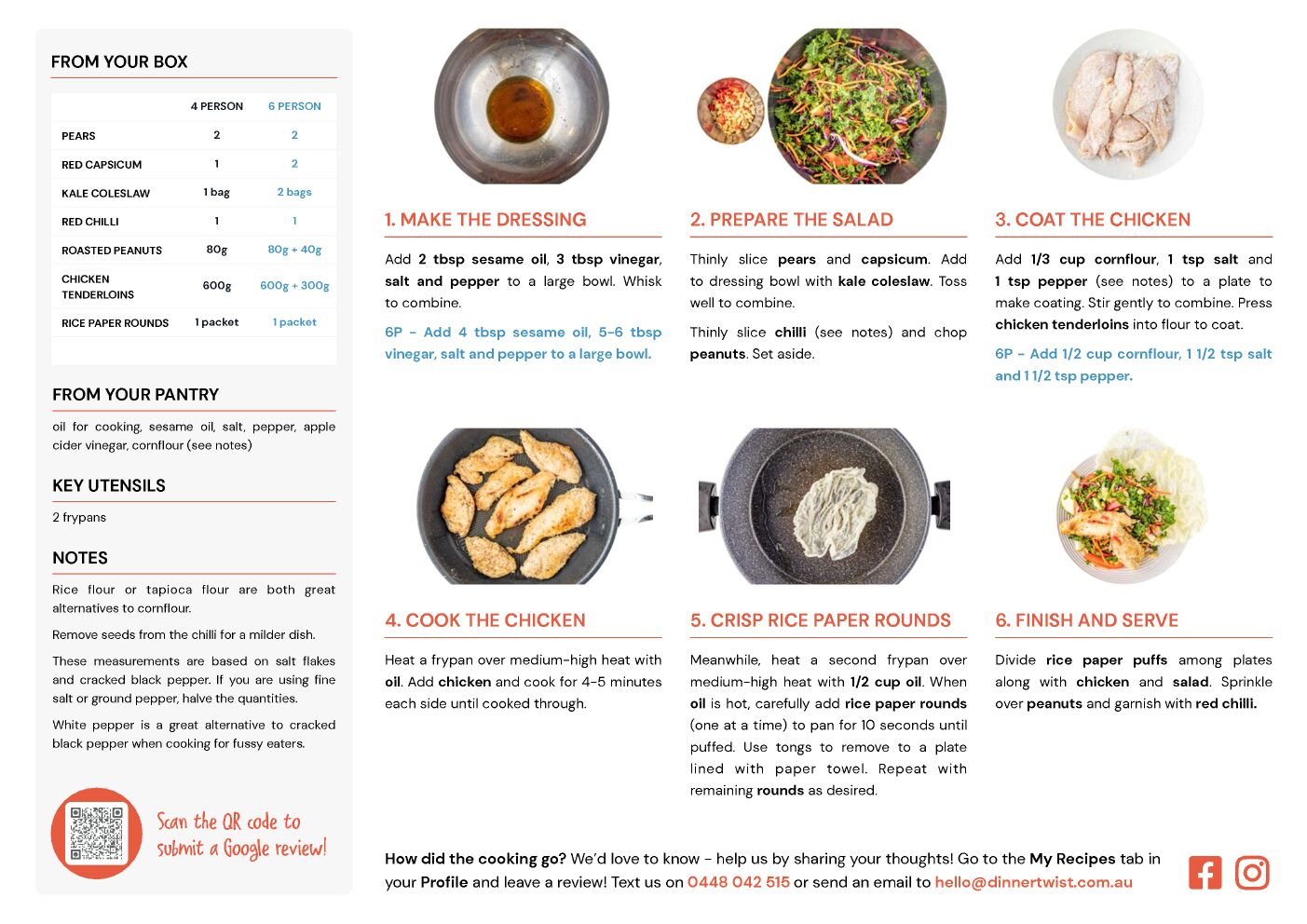 FROM YOUR BOX

| | 4 PERSON | 6 PERSON |
|---|---|---|
| PEARS | 2 | 2 |
| RED CAPSICUM | 1 | 2 |
| KALE COLESLAW | 1 bag | 2 bags |
| RED CHILLI | 1 | 1 |
| ROASTED PEANUTS | 80g | 80g + 40g |
| CHICKEN TENDERLOINS | 600g | 600g + 300g |
| RICE PAPER ROUNDS | 1 packet | 1 packet |

FROM YOUR PANTRY

oil for cooking, sesame oil, salt, pepper, apple cider vinegar, cornflour (see notes)

KEY UTENSILS

2 frypans

NOTES

Rice flour or tapioca flour are both great alternatives to cornflour.

Remove seeds from the chilli for a milder dish.

These measurements are based on salt flakes and cracked black pepper. If you are using fine salt or ground pepper, halve the quantities.

White pepper is a great alternative to cracked black pepper when cooking for fussy eaters.

Scan the QR code to submit a Google review!

1. MAKE THE DRESSING

Add 2 tbsp sesame oil, 3 tbsp vinegar, salt and pepper to a large bowl. Whisk to combine.

6P - Add 4 tbsp sesame oil, 5-6 tbsp vinegar, salt and pepper to a large bowl.

2. PREPARE THE SALAD

Thinly slice pears and capsicum. Add to dressing bowl with kale coleslaw. Toss well to combine.

Thinly slice chilli (see notes) and chop peanuts. Set aside.

3. COAT THE CHICKEN

Add 1/3 cup cornflour, 1 tsp salt and 1 tsp pepper (see notes) to a plate to make coating. Stir gently to combine. Press chicken tenderloins into flour to coat.

6P - Add 1/2 cup cornflour, 1 1/2 tsp salt and 1 1/2 tsp pepper.

4. COOK THE CHICKEN

Heat a frypan over medium-high heat with oil. Add chicken and cook for 4-5 minutes each side until cooked through.

5. CRISP RICE PAPER ROUNDS

Meanwhile, heat a second frypan over medium-high heat with 1/2 cup oil. When oil is hot, carefully add rice paper rounds (one at a time) to pan for 10 seconds until puffed. Use tongs to remove to a plate lined with paper towel. Repeat with remaining rounds as desired.

6. FINISH AND SERVE

Divide rice paper puffs among plates along with chicken and salad. Sprinkle over peanuts and garnish with red chilli.

How did the cooking go? We'd love to know - help us by sharing your thoughts! Go to the My Recipes tab in your Profile and leave a review! Text us on 0448 042 515 or send an email to hello@dinnertwist.com.au