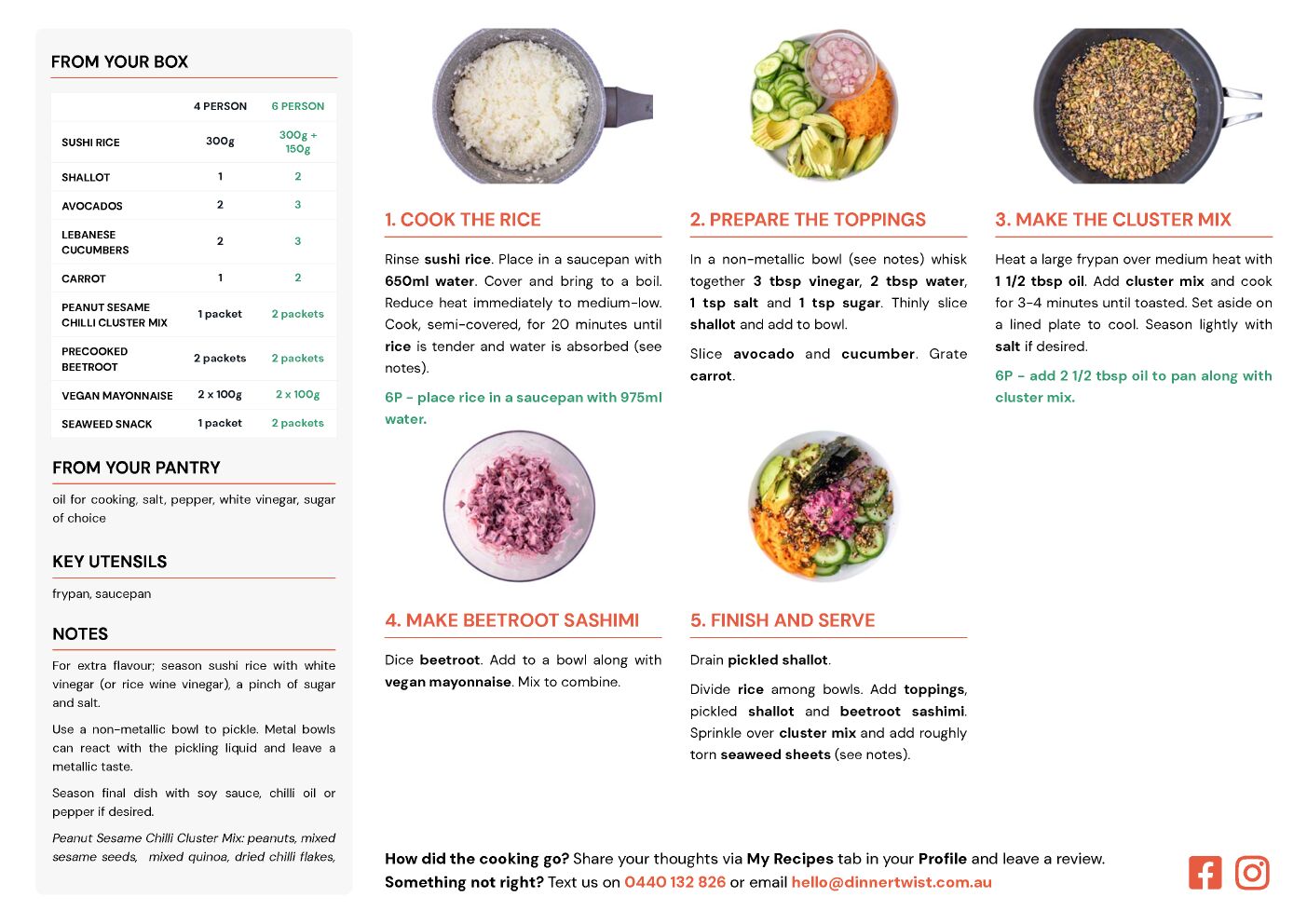 FROM YOUR BOX

| | 4 PERSON | 6 PERSON |
|---|---|---|
| SUSHI RICE | 300g | 300g + 150g |
| SHALLOT | 1 | 2 |
| AVOCADOS | 2 | 3 |
| LEBANESE CUCUMBERS | 2 | 3 |
| CARROT | 1 | 2 |
| PEANUT SESAME CHILLI CLUSTER MIX | 1 packet | 2 packets |
| PRECOOKED BEETROOT | 2 packets | 2 packets |
| VEGAN MAYONNAISE | 2 x 100g | 2 x 100g |
| SEAWEED SNACK | 1 packet | 2 packets |

FROM YOUR PANTRY

oil for cooking, salt, pepper, white vinegar, sugar of choice

KEY UTENSILS

frypan, saucepan

NOTES

For extra flavour; season sushi rice with white vinegar (or rice wine vinegar), a pinch of sugar and salt.

Use a non-metallic bowl to pickle. Metal bowls can react with the pickling liquid and leave a metallic taste.

Season final dish with soy sauce, chilli oil or pepper if desired.

Peanut Sesame Chilli Cluster Mix: peanuts, mixed sesame seeds, mixed quinoa, dried chilli flakes,

1. COOK THE RICE

Rinse sushi rice. Place in a saucepan with 650ml water. Cover and bring to a boil. Reduce heat immediately to medium-low. Cook, semi-covered, for 20 minutes until rice is tender and water is absorbed (see notes).

6P - place rice in a saucepan with 975ml water.

2. PREPARE THE TOPPINGS

In a non-metallic bowl (see notes) whisk together 3 tbsp vinegar, 2 tbsp water, 1 tsp salt and 1 tsp sugar. Thinly slice shallot and add to bowl.

Slice avocado and cucumber. Grate carrot.

3. MAKE THE CLUSTER MIX

Heat a large frypan over medium heat with 1 1/2 tbsp oil. Add cluster mix and cook for 3-4 minutes until toasted. Set aside on a lined plate to cool. Season lightly with salt if desired.

6P - add 2 1/2 tbsp oil to pan along with cluster mix.

4. MAKE BEETROOT SASHIMI

Dice beetroot. Add to a bowl along with vegan mayonnaise. Mix to combine.

5. FINISH AND SERVE

Drain pickled shallot.

Divide rice among bowls. Add toppings, pickled shallot and beetroot sashimi. Sprinkle over cluster mix and add roughly torn seaweed sheets (see notes).

How did the cooking go? Share your thoughts via My Recipes tab in your Profile and leave a review.
Something not right? Text us on 0440 132 826 or email hello@dinnertwist.com.au